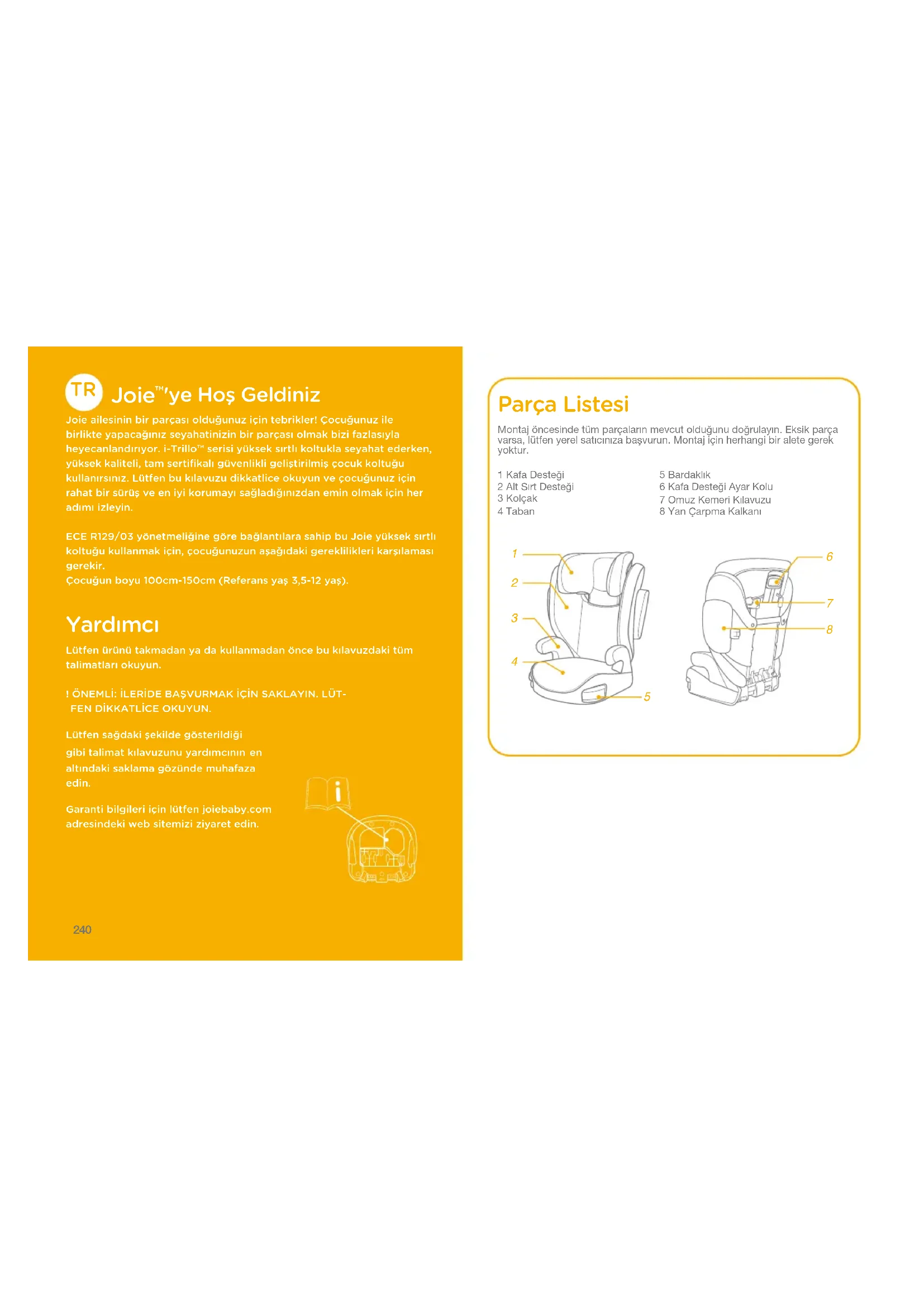 TR Joie™'ye Hoş Geldiniz

Joie ailesinin bir parçası olduğunuz için tebrikler! Çocuğunuz ile birlikte yapacağınız seyahatinizin bir parçası olmak bizi fazlasıyla heyecanlandırıyor. i-Trillo™ serisi yüksek sırtlı koltukla seyahat ederken, yüksek kaliteli, tam sertifikalı güvenlikli geliştirilmiş çocuk koltuğu kullanırsınız. Lütfen bu kılavuzu dikkatlice okuyun ve çocuğunuz için rahat bir sürüş ve en iyi korumayı sağladığınızdan emin olmak için her adımı izleyin.

ECE R129/03 yönetmeliğine göre bağlantılara sahip bu Joie yüksek sırtlı koltuğu kullanmak için, çocuğunuzun aşağıdaki gereklilikleri karşılaması gerekir.
Çocuğun boyu 100cm-150cm (Referans yaş 3,5-12 yaş).

Yardımcı

Lütfen ürünü takmadan ya da kullanmadan önce bu kılavuzdaki tüm talimatları okuyun.

! ÖNEMLİ: İLERİDE BAŞVURMAK İÇİN SAKLAYIN. LÜTFEN DİKKATLİCE OKUYUN.

Lütfen sağdaki şekilde gösterildiği gibi talimat kılavuzunu yardımcının en altındaki saklama gözünde muhafaza edin.

Garanti bilgileri için lütfen joiebaby.com adresindeki web sitemizi ziyaret edin.

240

Parça Listesi

Montaj öncesinde tüm parçaların mevcut olduğunu doğrulayın. Eksik parça varsa, lütfen yerel satıcınıza başvurun. Montaj için herhangi bir alete gerek yoktur.

1 Kafa Desteği
2 Alt Sırt Desteği
3 Kolçak
4 Taban

5 Bardaklık
6 Kafa Desteği Ayar Kolu
7 Omuz Kemeri Kılavuzu
8 Yan Çarpma Kalkanı

1
2
3
4
5
6
7
8