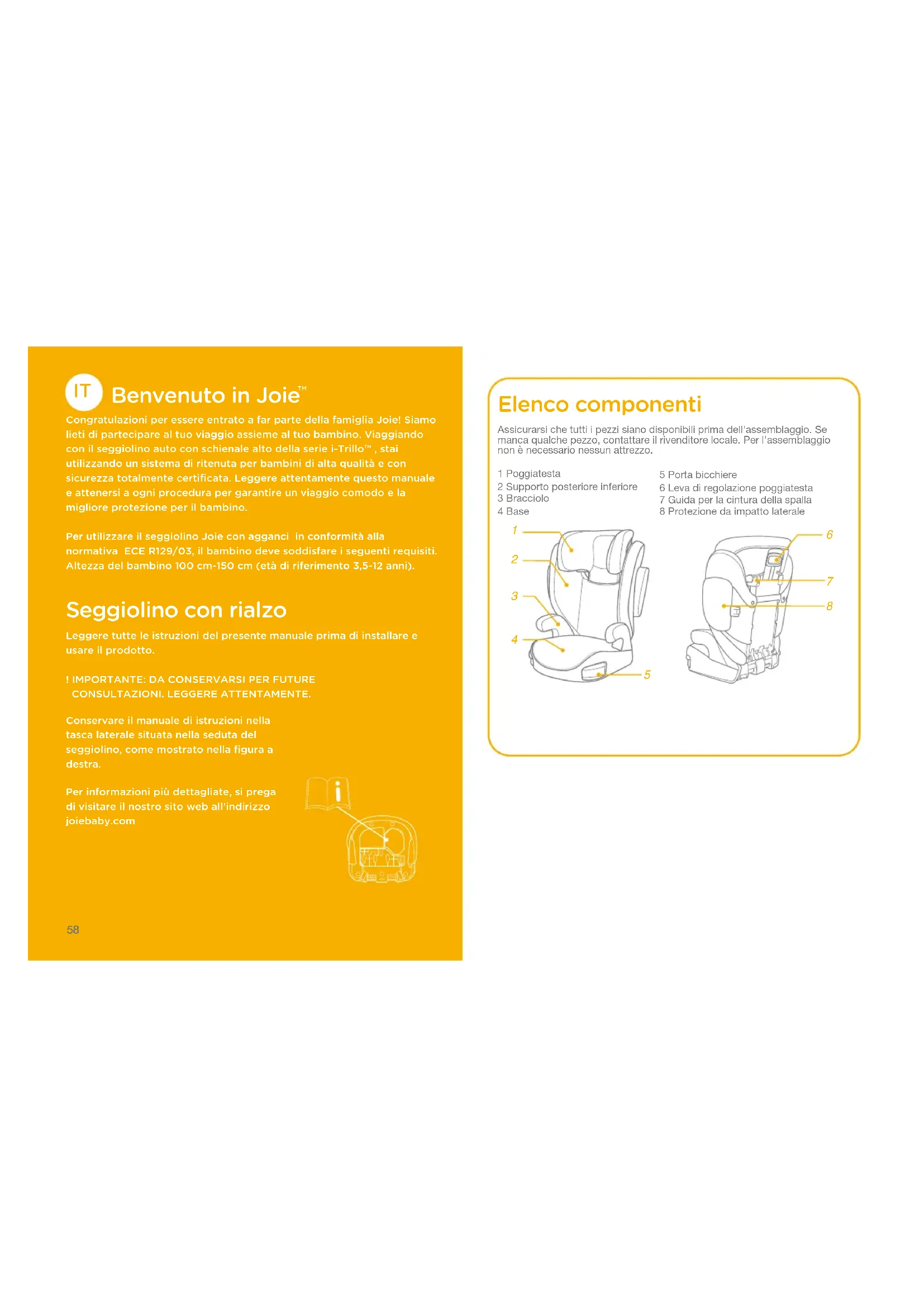 IT Benvenuto in Joie™

Congratulazioni per essere entrato a far parte della famiglia Joie! Siamo lieti di partecipare al tuo viaggio assieme al tuo bambino. Viaggiando con il seggiolino auto con schienale alto della serie i-Trillo™ , stai utilizzando un sistema di ritenuta per bambini di alta qualità e con sicurezza totalmente certificata. Leggere attentamente questo manuale e attenersi a ogni procedura per garantire un viaggio comodo e la migliore protezione per il bambino.

Per utilizzare il seggiolino Joie con agganci in conformità alla normativa ECE R129/03, il bambino deve soddisfare i seguenti requisiti. Altezza del bambino 100 cm-150 cm (età di riferimento 3,5-12 anni).

Seggiolino con rialzo

Leggere tutte le istruzioni del presente manuale prima di installare e usare il prodotto.

! IMPORTANTE: DA CONSERVARSI PER FUTURE CONSULTAZIONI. LEGGERE ATTENTAMENTE.

Conservare il manuale di istruzioni nella tasca laterale situata nella seduta del seggiolino, come mostrato nella figura a destra.

Per informazioni più dettagliate, si prega di visitare il nostro sito web all'indirizzo joiebaby.com

i

58

Elenco componenti

Assicurarsi che tutti i pezzi siano disponibili prima dell'assemblaggio. Se manca qualche pezzo, contattare il rivenditore locale. Per l'assemblaggio non è necessario nessun attrezzo.

1 Poggiatesta
2 Supporto posteriore inferiore
3 Bracciolo
4 Base

5 Porta bicchiere
6 Leva di regolazione poggiatesta
7 Guida per la cintura della spalla
8 Protezione da impatto laterale

1
2
3
4
5
6
7
8