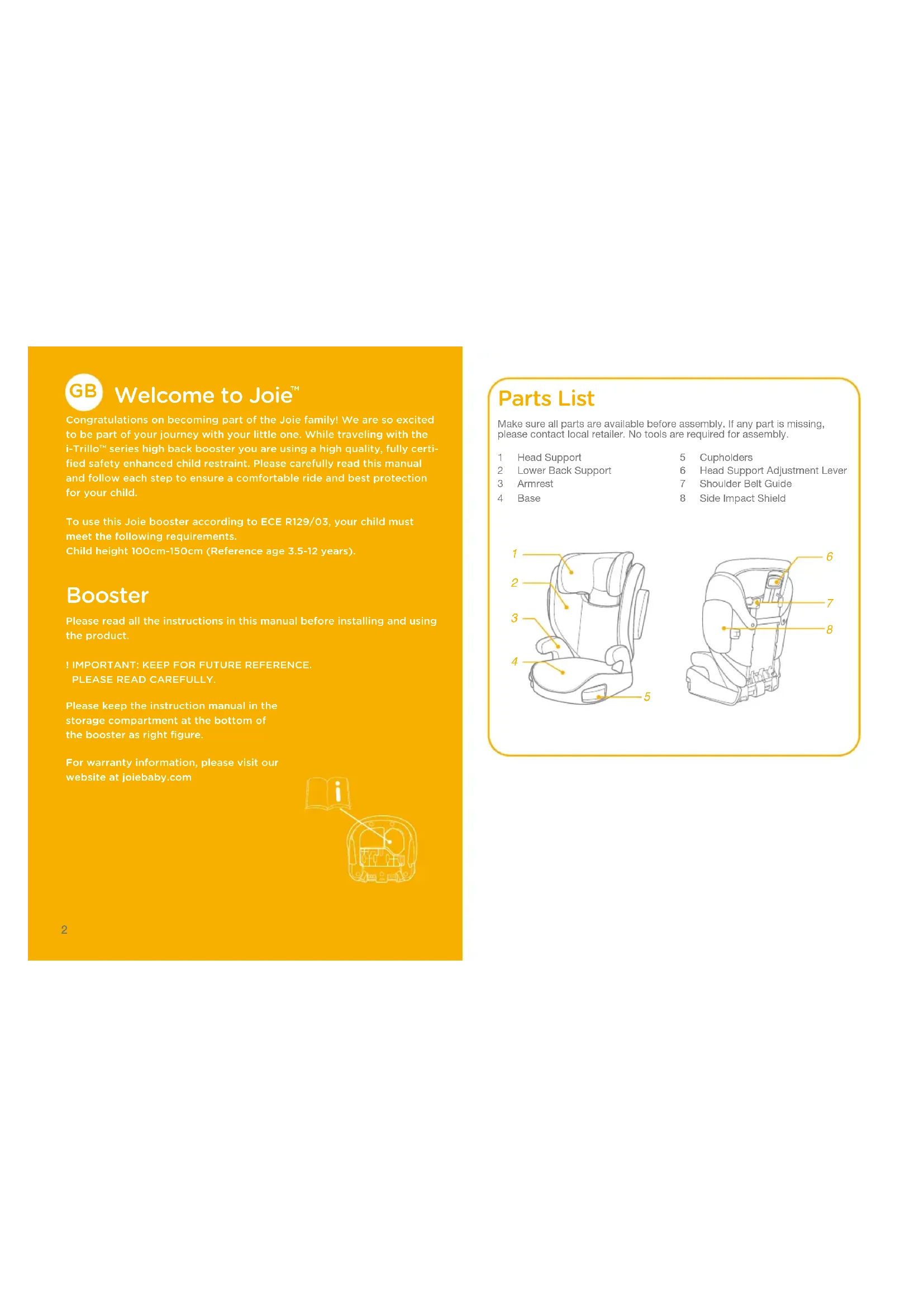 GB Welcome to Joie™

Congratulations on becoming part of the Joie family! We are so excited to be part of your journey with your little one. While traveling with the i-Trillo™ series high back booster you are using a high quality, fully certified safety enhanced child restraint. Please carefully read this manual and follow each step to ensure a comfortable ride and best protection for your child.

To use this Joie booster according to ECE R129/03, your child must meet the following requirements.
Child height 100cm-150cm (Reference age 3.5-12 years).

Booster

Please read all the instructions in this manual before installing and using the product.

! IMPORTANT: KEEP FOR FUTURE REFERENCE.
PLEASE READ CAREFULLY.

Please keep the instruction manual in the storage compartment at the bottom of the booster as right figure.

For warranty information, please visit our website at joiebaby.com

i

2

Parts List

Make sure all parts are available before assembly. If any part is missing, please contact local retailer. No tools are required for assembly.

1 Head Support
2 Lower Back Support
3 Armrest
4 Base
5 Cupholders
6 Head Support Adjustment Lever
7 Shoulder Belt Guide
8 Side Impact Shield

1
2
3
4
5
6
7
8