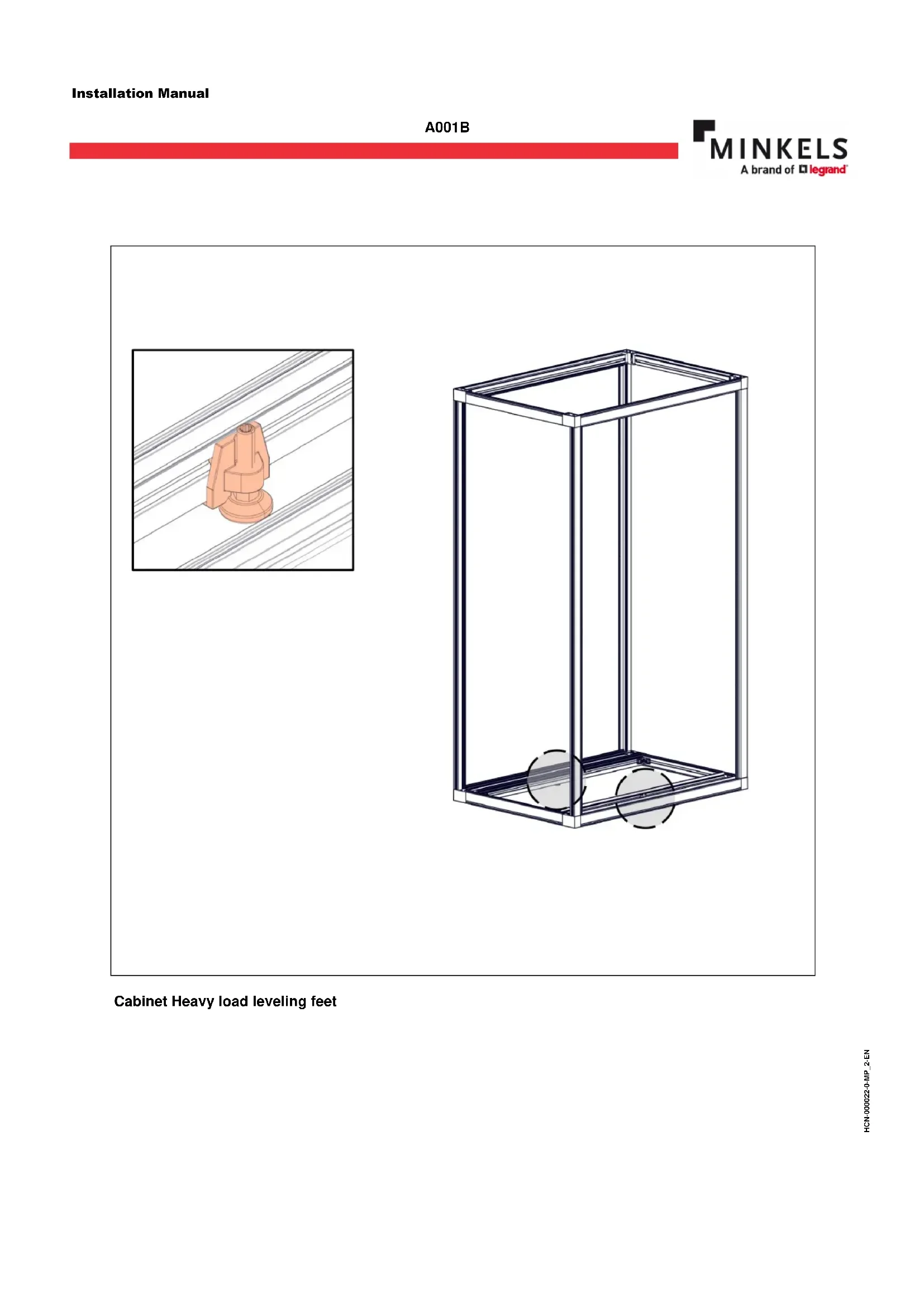 Installation Manual

A001B

MINKELS
A brand of legrand

Cabinet Heavy load leveling feet

HCN-000022-0-MP_2-EN