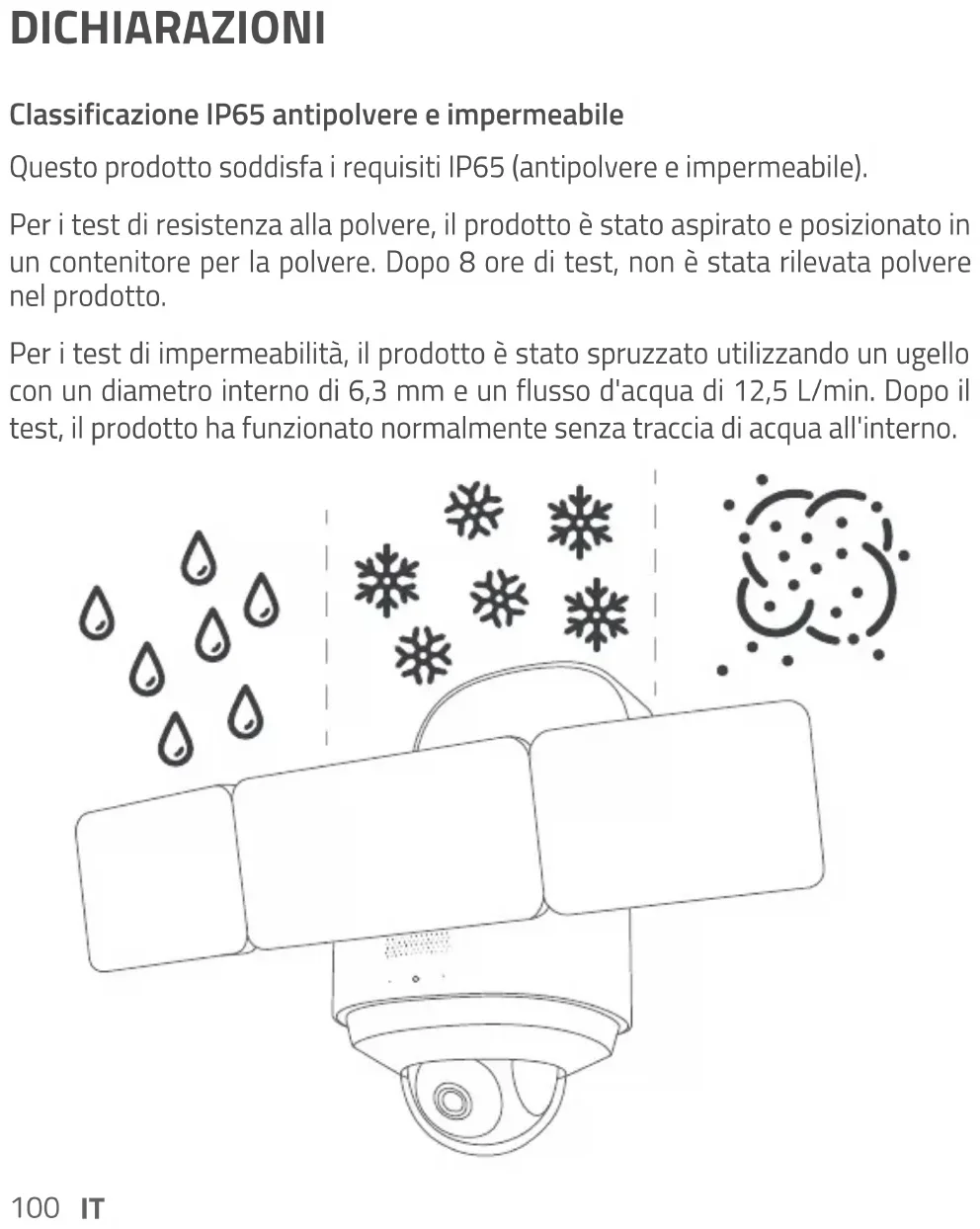 DICHIARAZIONI

Classificazione IP65 antipolvere e impermeabile

Questo prodotto soddisfa i requisiti IP65 (antipolvere e impermeabile).

Per i test di resistenza alla polvere, il prodotto è stato aspirato e posizionato in un contenitore per la polvere. Dopo 8 ore di test, non è stata rilevata polvere nel prodotto.

Per i test di impermeabilità, il prodotto è stato spruzzato utilizzando un ugello con un diametro interno di 6,3 mm e un flusso d'acqua di 12,5 L/min. Dopo il test, il prodotto ha funzionato normalmente senza traccia di acqua all'interno.

100 IT