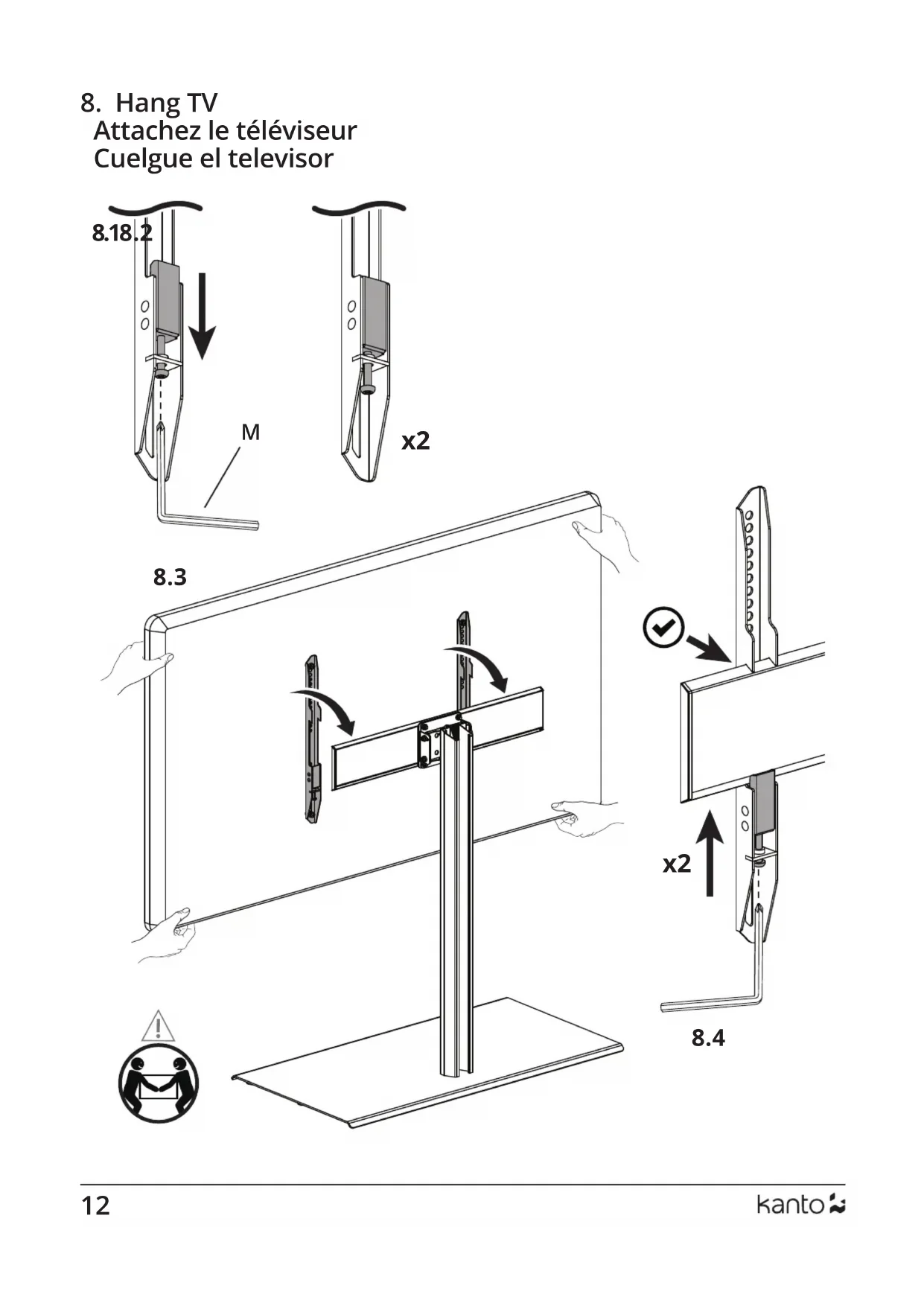 8. Hang TV
Attachez le téléviseur
Cuelgue el televisor

8.18.2

M

x2

8.3

x2

8.4

12

kanto