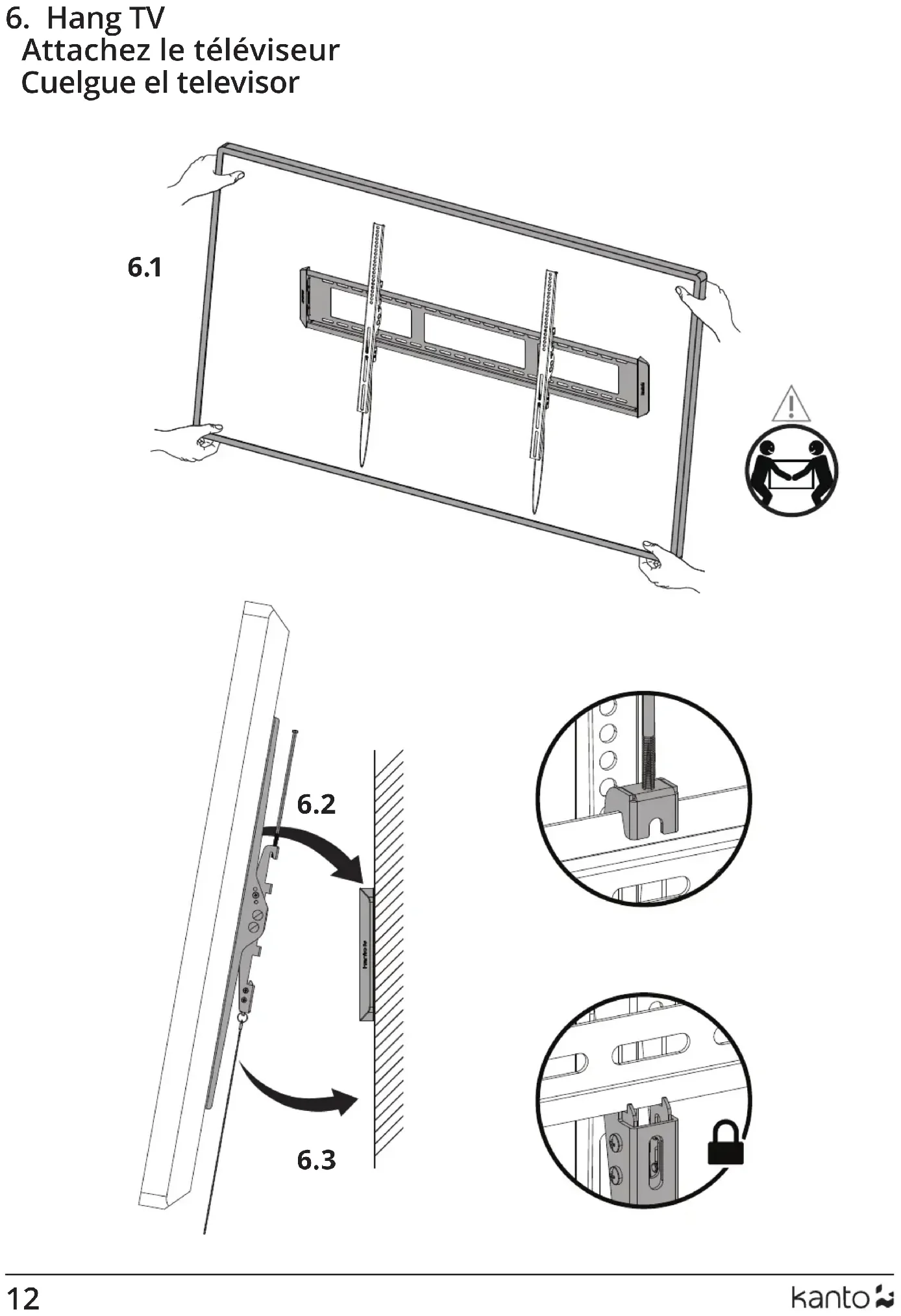 6. Hang TV
Attachez le téléviseur
Cuelgue el televisor

6.1

6.2

6.3

12

kanto