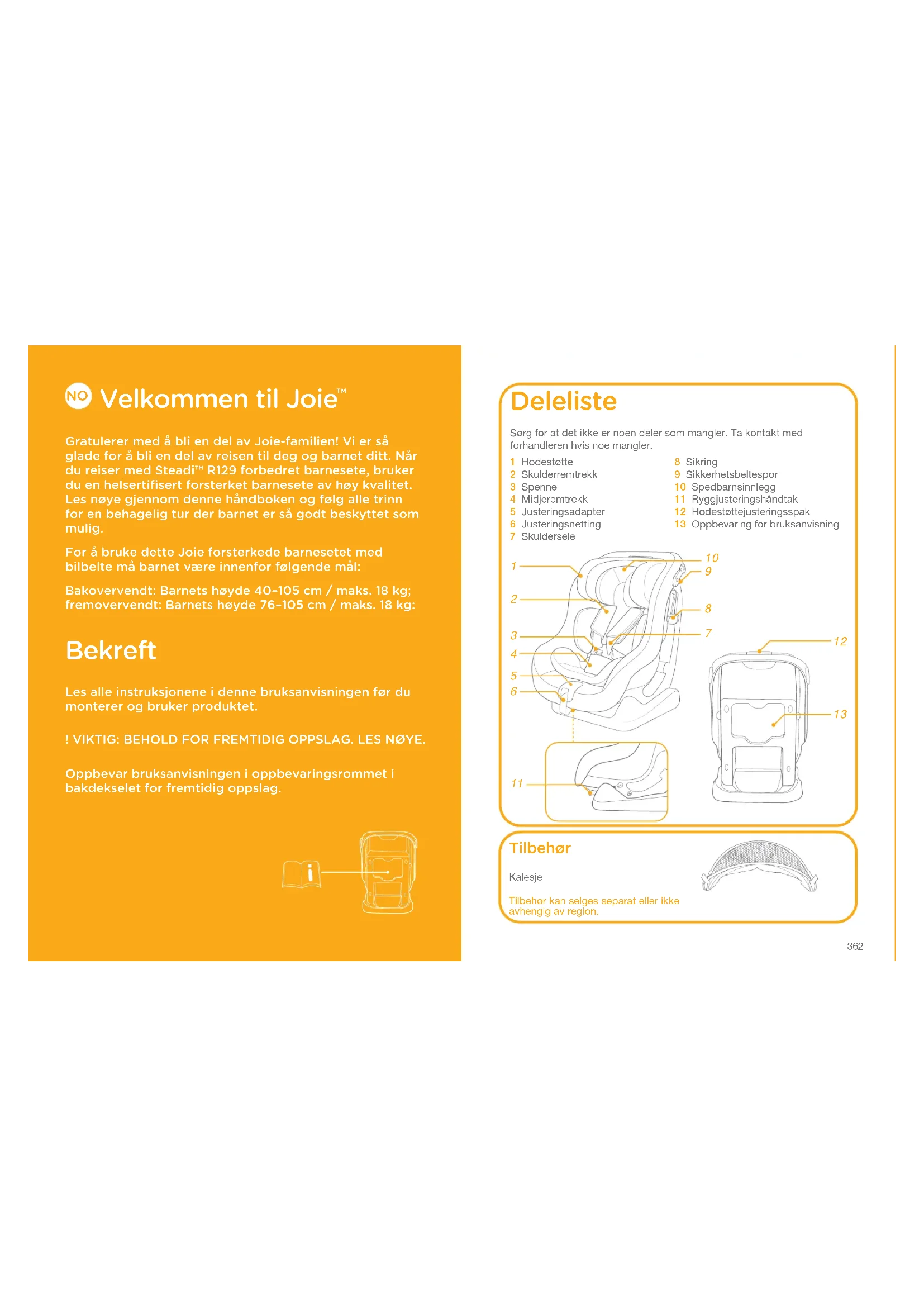 NO Velkommen til Joie™

Gratulerer med å bli en del av Joie-familien! Vi er så glade for å bli en del av reisen til deg og barnet ditt. Når du reiser med Steadi™ R129 forbedret barnesete, bruker du en helsertifisert forsterket barnesete av høy kvalitet. Les nøye gjennom denne håndboken og følg alle trinn for en behagelig tur der barnet er så godt beskyttet som mulig.

For å bruke dette Joie forsterkede barnesetet med bilbelte må barnet være innenfor følgende mål:

Bakovervendt: Barnets høyde 40-105 cm / maks. 18 kg; fremovervendt: Barnets høyde 76-105 cm / maks. 18 kg:

Bekreft

Les alle instruksjonene i denne bruksanvisningen før du monterer og bruker produktet.

! VIKTIG: BEHOLD FOR FREMTIDIG OPPSLAG. LES NØYE.

Oppbevar bruksanvisningen i oppbevaringsrommet i bakdekselet for fremtidig oppslag.

i

Deleliste

Sørg for at det ikke er noen deler som mangler. Ta kontakt med forhandleren hvis noe mangler.

1 Hodestøtte
2 Skulderremtrekk
3 Spenne
4 Midjeremtrekk
5 Justeringsadapter
6 Justeringsnetting
7 Skuldersele

8 Sikring
9 Sikkerhetsbeltespor
10 Spedbarnsinnlegg
11 Ryggjusteringshåndtak
12 Hodestøttejusteringsspak
13 Oppbevaring for bruksanvisning

1
2
3
4
5
6
10
9
8
7
12
13
11

Tilbehør

Kalesje

Tilbehør kan selges separat eller ikke avhengig av region.

362