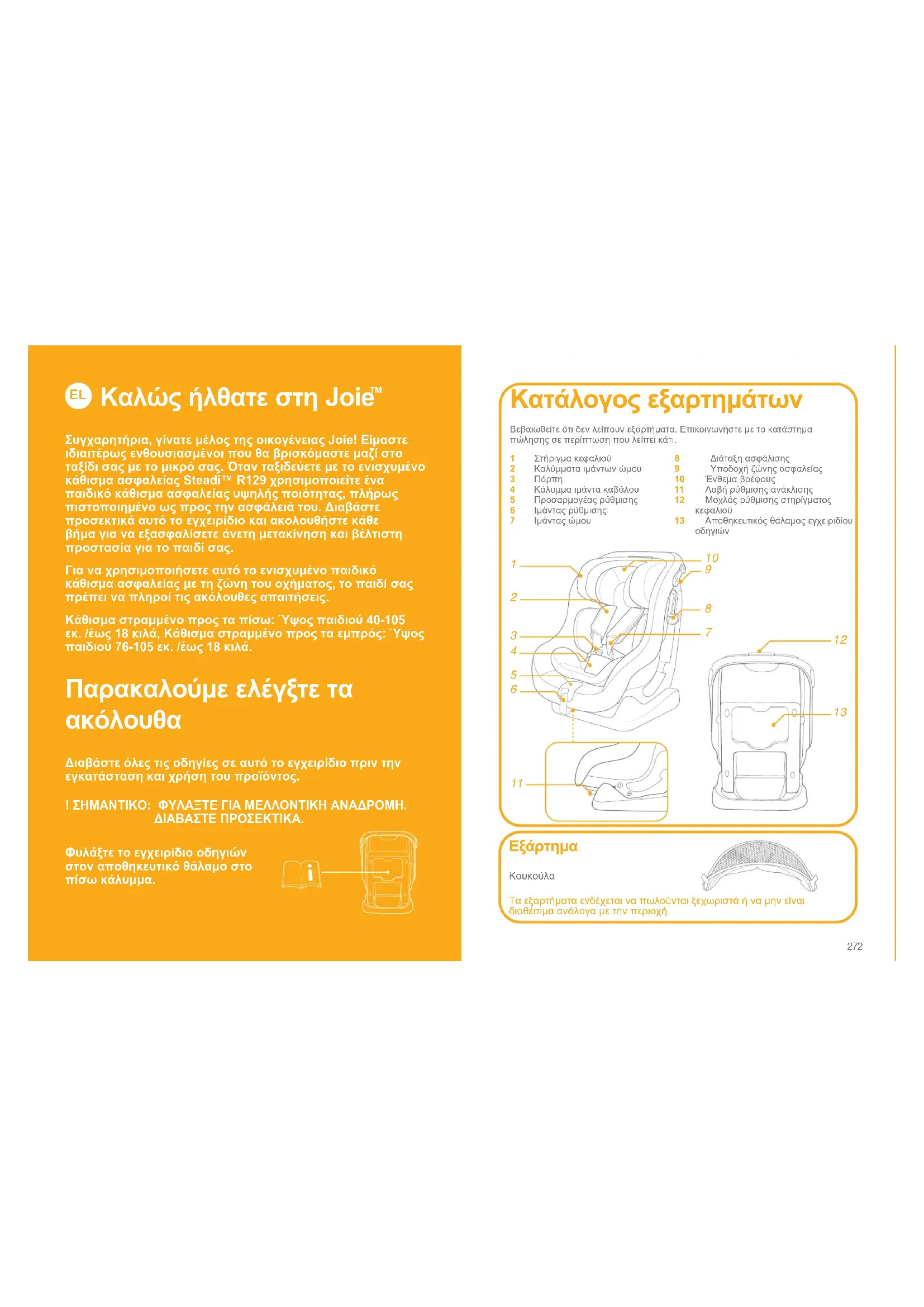 EL Καλώς ήλθατε στη Joie™

Συγχαρητήρια, γίνατε μέλος της οικογένειας Joie! Είμαστε ιδιαιτέρως ενθουσιασμένοι που θα βρισκόμαστε μαζί στο ταξίδι σας με το μικρό σας. Όταν ταξιδεύετε με το ενισχυμένο κάθισμα ασφαλείας Steadi™ R129 χρησιμοποιείτε ένα παιδικό κάθισμα ασφαλείας υψηλής ποιότητας, πλήρως πιστοποιημένο ως προς την ασφάλειά του. Διαβάστε προσεκτικά αυτό το εγχειρίδιο και ακολουθήστε κάθε βήμα για να εξασφαλίσετε άνετη μετακίνηση και βέλτιστη προστασία για το παιδί σας.

Για να χρησιμοποιήσετε αυτό το ενισχυμένο παιδικό κάθισμα ασφαλείας με τη ζώνη του οχήματος, το παιδί σας πρέπει να πληροί τις ακόλουθες απαιτήσεις.

Κάθισμα στραμμένο προς τα πίσω: Ύψος παιδιού 40-105 εκ. /έως 18 κιλά, Κάθισμα στραμμένο προς τα εμπρός: Ύψος παιδιού 76-105 εκ. /έως 18 κιλά.

Παρακαλούμε ελέγξτε τα ακόλουθα

Διαβάστε όλες τις οδηγίες σε αυτό το εγχειρίδιο πριν την εγκατάσταση και χρήση του προϊόντος.

! ΣΗΜΑΝΤΙΚΟ: ΦΥΛΑΞΤΕ ΓΙΑ ΜΕΛΛΟΝΤΙΚΗ ΑΝΑΔΡΟΜΗ. ΔΙΑΒΑΣΤΕ ΠΡΟΣΕΚΤΙΚΑ.

Φυλάξτε το εγχειρίδιο οδηγιών στον αποθηκευτικό θάλαμο στο πίσω κάλυμμα.

Κατάλογος εξαρτημάτων

Βεβαιωθείτε ότι δεν λείπουν εξαρτήματα. Επικοινωνήστε με το κατάστημα πώλησης σε περίπτωση που λείπει κάτι.

1 Στήριγμα κεφαλιού
2 Καλύμματα ιμάντων ώμου
3 Πόρπη
4 Κάλυμμα ιμάντα καβάλου
5 Προσαρμογέας ρύθμισης
6 Ιμάντας ρύθμισης
7 Ιμάντας ώμου
8 Διάταξη ασφάλισης
9 Υποδοχή ζώνης ασφαλείας
10 Ένθεμα βρέφους
11 Λαβή ρύθμισης ανάκλισης
12 Μοχλός ρύθμισης στηρίγματος κεφαλιού
13 Αποθηκευτικός θάλαμος εγχειριδίου οδηγιών

1 2 3 4 5 6 10 9 8 7 12 13 11

Εξάρτημα

Κουκούλα

Τα εξαρτήματα ενδέχεται να πωλούνται ξεχωριστά ή να μην είναι διαθέσιμα ανάλογα με την περιοχή.

272