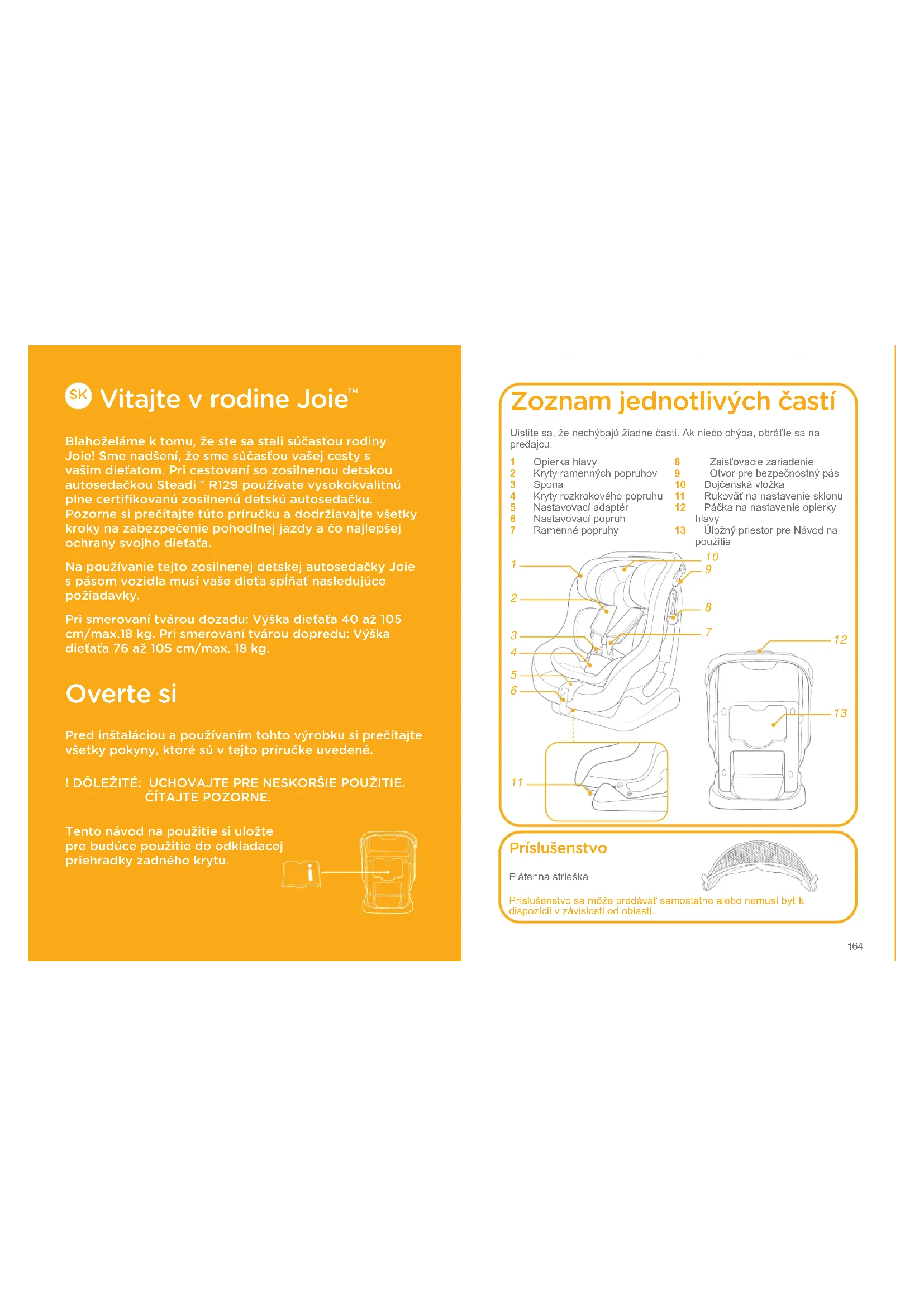 SK Vitajte v rodine Joie™

Blahoželáme k tomu, že ste sa stali súčasťou rodiny Joie! Sme nadšení, že sme súčasťou vašej cesty s vašim dieťaťom. Pri cestovaní so zosilnenou detskou autosedačkou Steadi™ R129 používate vysokokvalitnú plne certifikovanú zosilnenú detskú autosedačku. Pozorne si prečítajte túto príručku a dodržiavajte všetky kroky na zabezpečenie pohodlnej jazdy a čo najlepšej ochrany svojho dieťaťa.

Na používanie tejto zosilnenej detskej autosedačky Joie s pásom vozidla musí vaše dieťa spĺňať nasledujúce požiadavky.

Pri smerovaní tvárou dozadu: Výška dieťaťa 40 až 105 cm/max.18 kg. Pri smerovaní tvárou dopredu: Výška dieťaťa 76 až 105 cm/max. 18 kg.

Overte si

Pred inštaláciou a používaním tohto výrobku si prečítajte všetky pokyny, ktoré sú v tejto príručke uvedené.

! DÔLEŽITÉ: UCHOVAJTE PRE NESKORŠIE POUŽITIE. ČÍTAJTE POZORNE.

Tento návod na použitie si uložte pre budúce použitie do odkladacej priehradky zadného krytu.

Zoznam jednotlivých častí

Uistite sa, že nechýbajú žiadne časti. Ak niečo chýba, obráťte sa na predajcu.

1 Opierka hlavy
2 Kryty ramenných popruhov
3 Spona
4 Kryty rozkrokového popruhu
5 Nastavovací adaptér
6 Nastavovací popruh
7 Ramenné popruhy
8 Zaisťovacie zariadenie
9 Otvor pre bezpečnostný pás
10 Dojčenská vložka
11 Rukoväť na nastavenie sklonu
12 Páčka na nastavenie opierky hlavy
13 Úložný priestor pre Návod na použitie

1 2 3 4 5 6 10 9 8 7 12 13 11

Príslušenstvo

Plátenná strieška

Príslušenstvo sa môže predávať samostatne alebo nemusí byť k dispozícii v závislosti od oblasti.

164