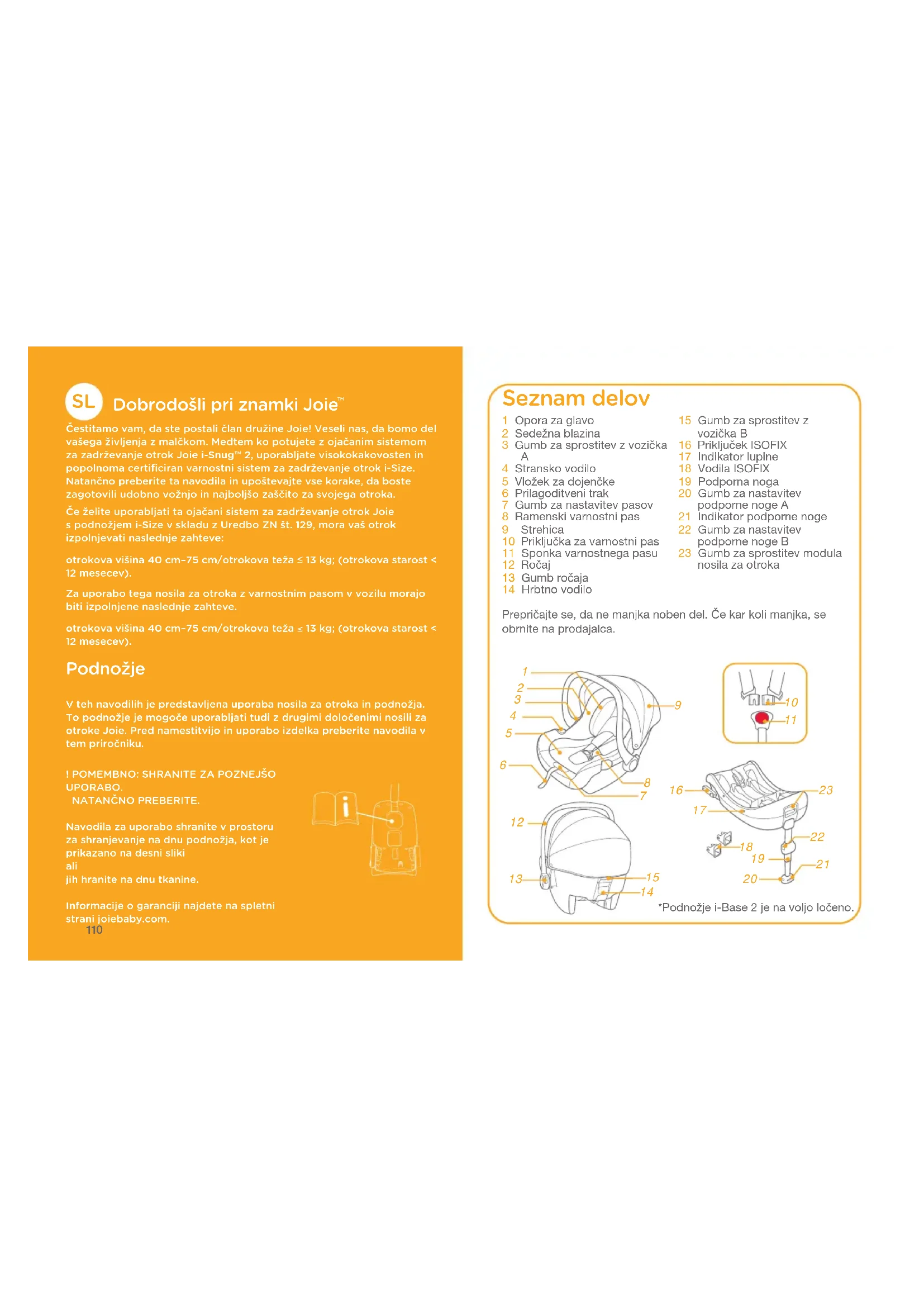 SL Dobrodošli pri znamki Joie™

Čestitamo vam, da ste postali član družine Joie! Veseli nas, da bomo del vašega življenja z malčkom. Medtem ko potujete z ojačanim sistemom za zadrževanje otrok Joie i-Snug™ 2, uporabljate visokokakovosten in popolnoma certificiran varnostni sistem za zadrževanje otrok i-Size. Natančno preberite ta navodila in upoštevajte vse korake, da boste zagotovili udobno vožnjo in najboljšo zaščito za svojega otroka.

Če želite uporabljati ta ojačani sistem za zadrževanje otrok Joie s podnožjem i-Size v skladu z Uredbo ZN št. 129, mora vaš otrok izpolnjevati naslednje zahteve:

otrokova višina 40 cm–75 cm/otrokova teža ≤ 13 kg; (otrokova starost < 12 mesecev).

Za uporabo tega nosila za otroka z varnostnim pasom v vozilu morajo biti izpolnjene naslednje zahteve.

otrokova višina 40 cm–75 cm/otrokova teža ≤ 13 kg; (otrokova starost < 12 mesecev).

Podnožje

V teh navodilih je predstavljena uporaba nosila za otroka in podnožja. To podnožje je mogoče uporabljati tudi z drugimi določenimi nosili za otroke Joie. Pred namestitvijo in uporabo izdelka preberite navodila v tem priročniku.

! POMEMBNO: SHRANITE ZA POZNEJŠO UPORABO.
NATANČNO PREBERITE.

Navodila za uporabo shranite v prostoru za shranjevanje na dnu podnožja, kot je prikazano na desni sliki
ali
jih hranite na dnu tkanine.

Informacije o garanciji najdete na spletni strani joiebaby.com.

110

Seznam delov

1 Opora za glavo
2 Sedežna blazina
3 Gumb za sprostitev z vozička A
4 Stransko vodilo
5 Vložek za dojenčke
6 Prilagoditveni trak
7 Gumb za nastavitev pasov
8 Ramenski varnostni pas
9 Strehica
10 Priključka za varnostni pas
11 Sponka varnostnega pasu
12 Ročaj
13 Gumb ročaja
14 Hrbtno vodilo
15 Gumb za sprostitev z vozička B
16 Priključek ISOFIX
17 Indikator lupine
18 Vodila ISOFIX
19 Podporna noga
20 Gumb za nastavitev podporne noge A
21 Indikator podporne noge
22 Gumb za nastavitev podporne noge B
23 Gumb za sprostitev modula nosila za otroka

Prepričajte se, da ne manjka noben del. Če kar koli manjka, se obrnite na prodajalca.

1 2 3 4 5 6 7 8 9 10 11 12 13 14 15 16 17 18 19 20 21 22 23

*Podnožje i-Base 2 je na voljo ločeno.