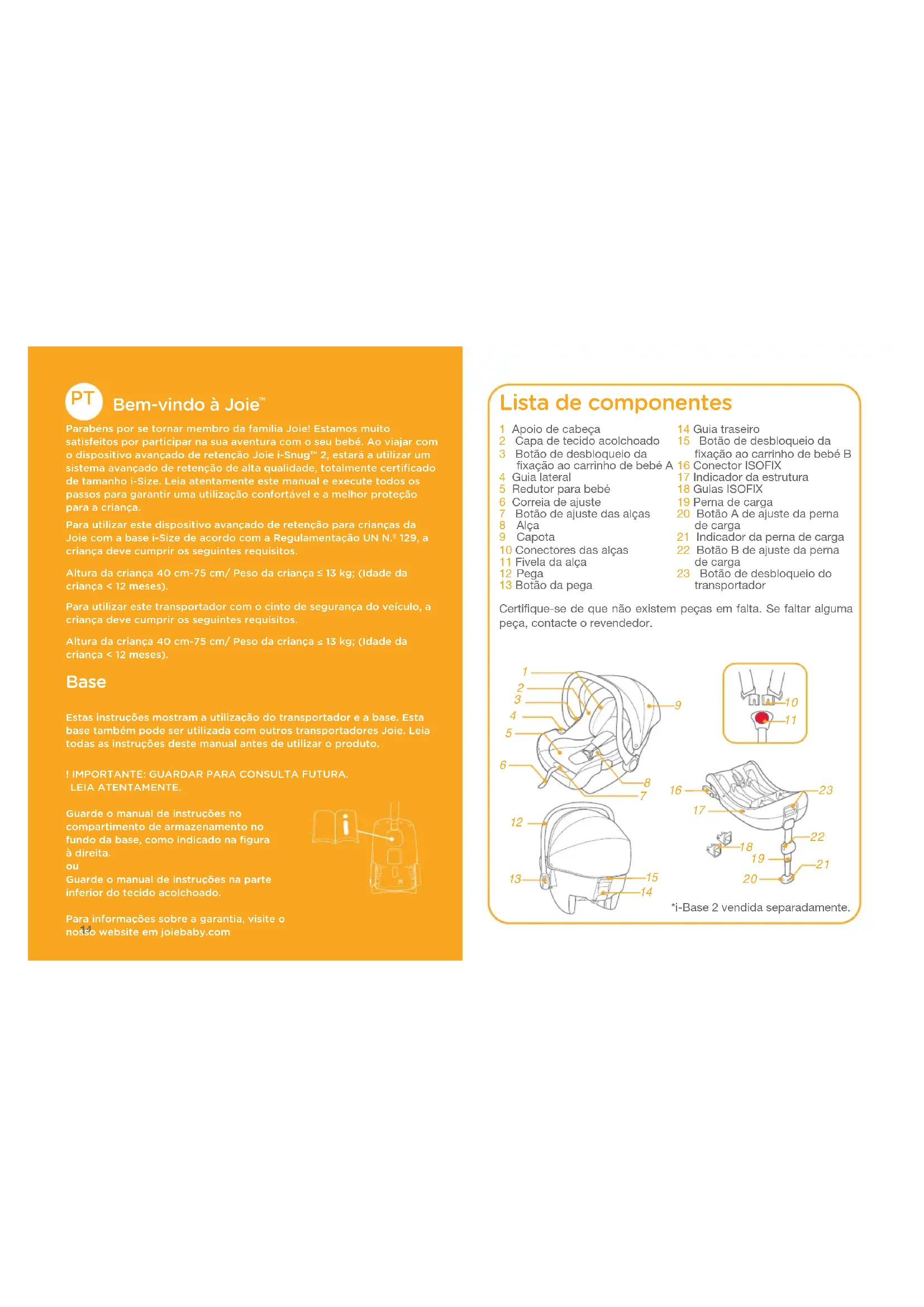 PT Bem-vindo à Joie™

Parabéns por se tornar membro da família Joie! Estamos muito satisfeitos por participar na sua aventura com o seu bebé. Ao viajar com o dispositivo avançado de retenção Joie i-Snug™ 2, estará a utilizar um sistema avançado de retenção de alta qualidade, totalmente certificado de tamanho i-Size. Leia atentamente este manual e execute todos os passos para garantir uma utilização confortável e a melhor proteção para a criança.

Para utilizar este dispositivo avançado de retenção para crianças da Joie com a base i-Size de acordo com a Regulamentação UN N.º 129, a criança deve cumprir os seguintes requisitos.

Altura da criança 40 cm-75 cm/ Peso da criança ≤ 13 kg; (Idade da criança < 12 meses).

Para utilizar este transportador com o cinto de segurança do veículo, a criança deve cumprir os seguintes requisitos.

Altura da criança 40 cm-75 cm/ Peso da criança ≤ 13 kg; (Idade da criança < 12 meses).

Base

Estas instruções mostram a utilização do transportador e a base. Esta base também pode ser utilizada com outros transportadores Joie. Leia todas as instruções deste manual antes de utilizar o produto.

! IMPORTANTE: GUARDAR PARA CONSULTA FUTURA. LEIA ATENTAMENTE.

Guarde o manual de instruções no compartimento de armazenamento no fundo da base, como indicado na figura à direita.
ou
Guarde o manual de instruções na parte inferior do tecido acolchoado.

Para informações sobre a garantia, visite o nosso website em joiebaby.com

14

Lista de componentes

1 Apoio de cabeça
2 Capa de tecido acolchoado
3 Botão de desbloqueio da fixação ao carrinho de bebé A
4 Guia lateral
5 Redutor para bebé
6 Correia de ajuste
7 Botão de ajuste das alças
8 Alça
9 Capota
10 Conectores das alças
11 Fivela da alça
12 Pega
13 Botão da pega
14 Guia traseiro
15 Botão de desbloqueio da fixação ao carrinho de bebé B
16 Conector ISOFIX
17 Indicador da estrutura
18 Guias ISOFIX
19 Perna de carga
20 Botão A de ajuste da perna de carga
21 Indicador da perna de carga
22 Botão B de ajuste da perna de carga
23 Botão de desbloqueio do transportador

Certifique-se de que não existem peças em falta. Se faltar alguma peça, contacte o revendedor.

1 2 3 4 5 6 7 8 9 10 11 12 13 14 15 16 17 18 19 20 21 22 23

*i-Base 2 vendida separadamente.