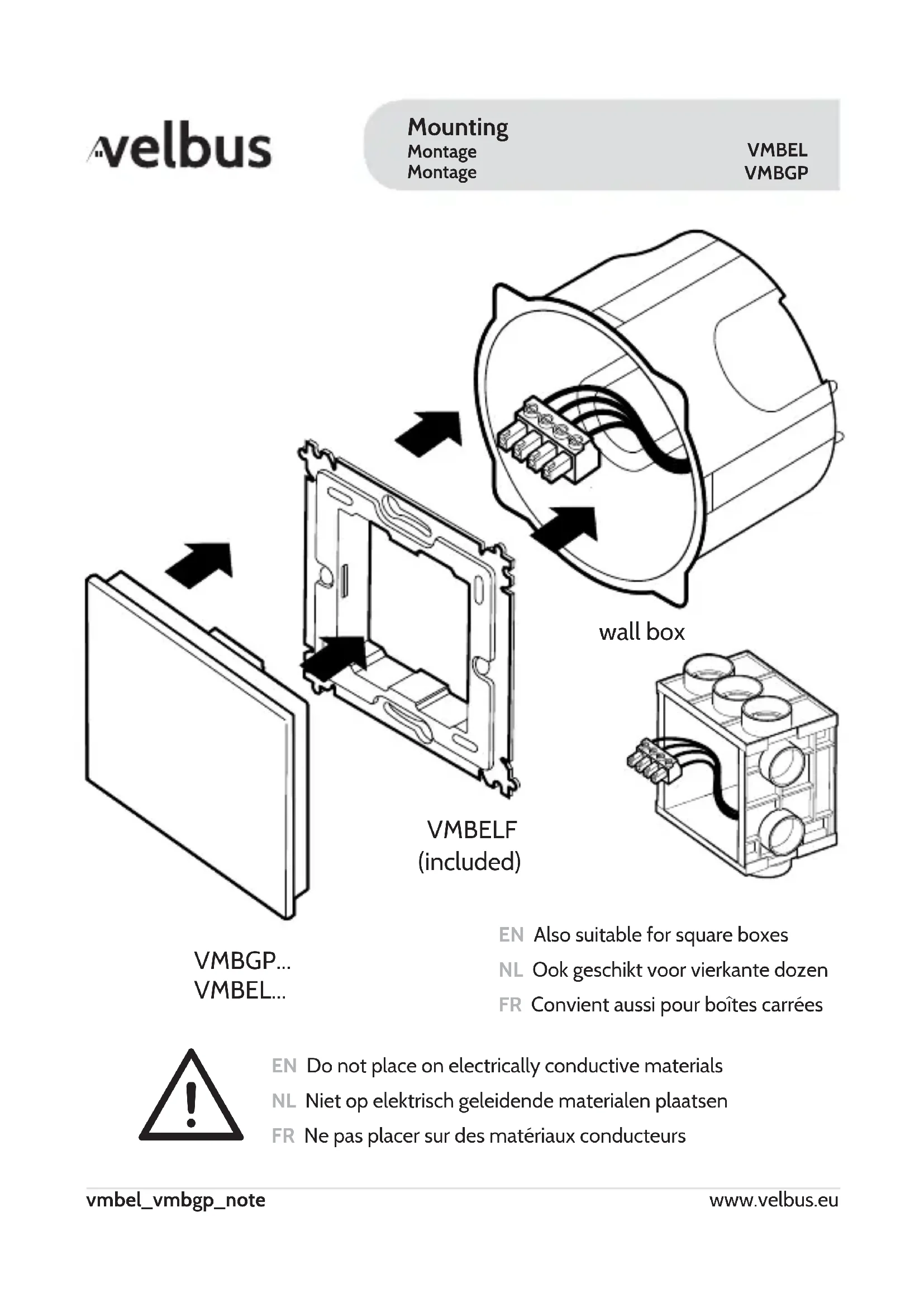 velbus

Mounting
Montage
Montage

VMBEL
VMBGP

wall box

VMBELF
(included)

VMBGP...
VMBEL...

EN Also suitable for square boxes
NL Ook geschikt voor vierkante dozen
FR Convient aussi pour boîtes carrées

EN Do not place on electrically conductive materials
NL Niet op elektrisch geleidende materialen plaatsen
FR Ne pas placer sur des matériaux conducteurs

vmbel_vmbgp_note

www.velbus.eu