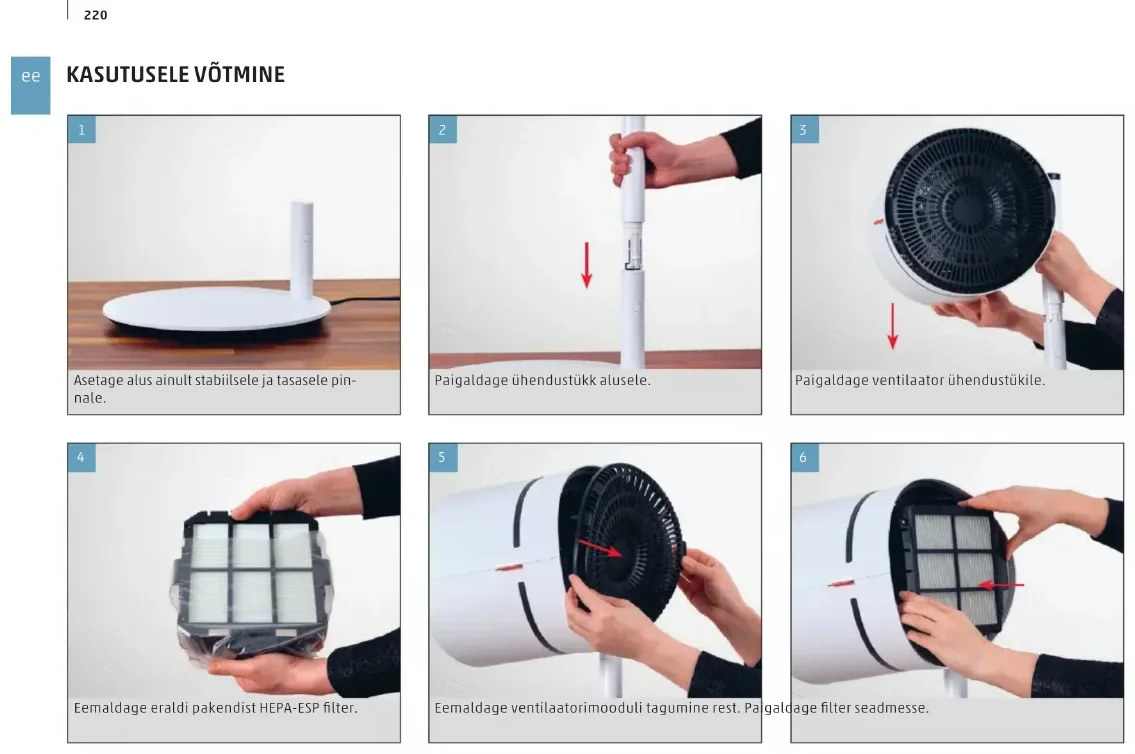 220

ee

KASUTUSELE VÕTMINE

1

Asetage alus ainult stabiilsele ja tasasele pinnale.

2

Paigaldage ühendustükk alusele.

3

Paigaldage ventilaator ühendustükile.

4

Eemaldage eraldi pakendist HEPA-ESP filter.

5

Eemaldage ventilaatorimooduli tagumine rest.

6

Paigaldage filter seadmesse.