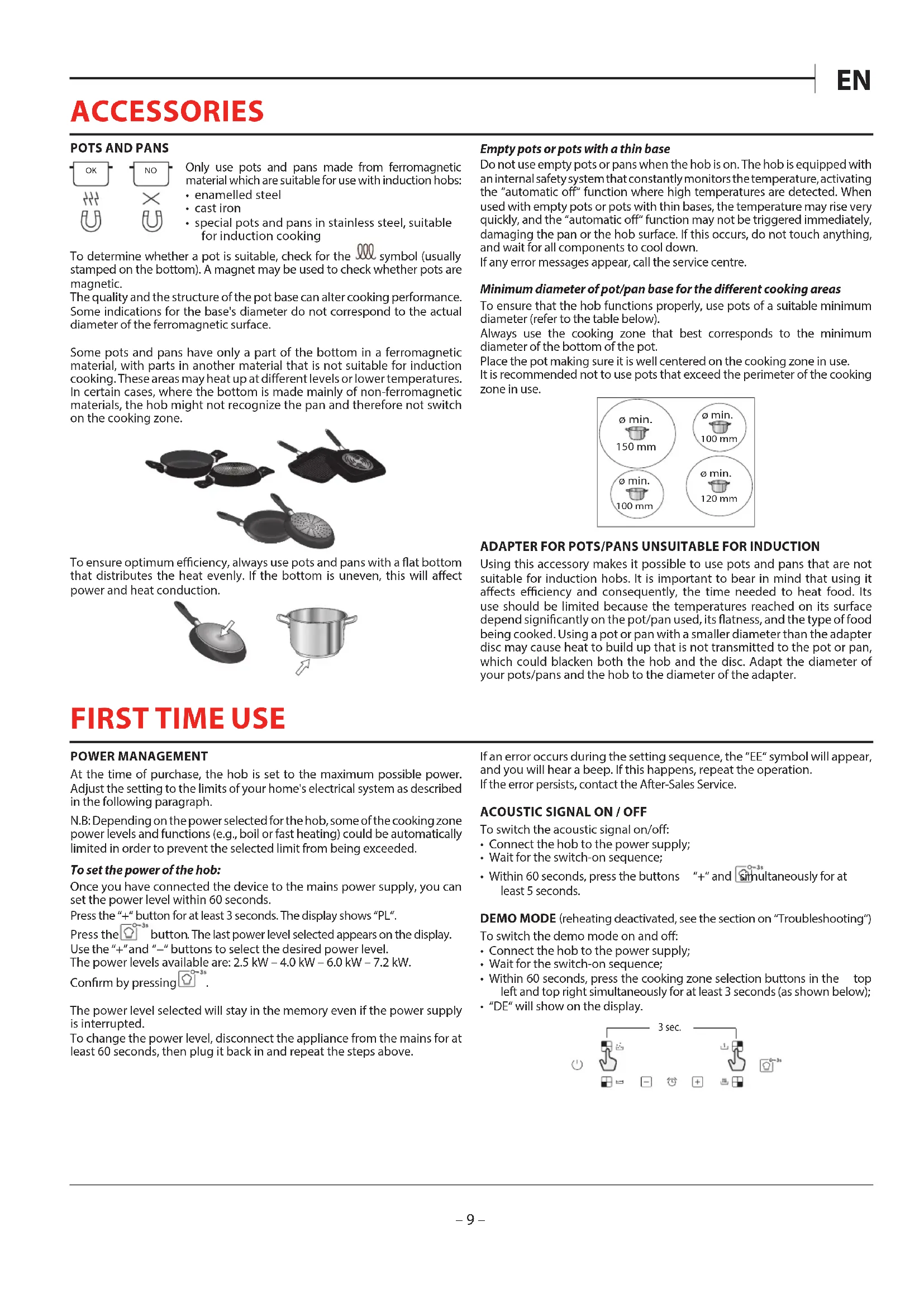 EN

ACCESSORIES

POTS AND PANS

OK NO

Only use pots and pans made from ferromagnetic material which are suitable for use with induction hobs:
• enamelled steel
• cast iron
• special pots and pans in stainless steel, suitable for induction cooking

To determine whether a pot is suitable, check for the symbol (usually stamped on the bottom). A magnet may be used to check whether pots are magnetic.
The quality and the structure of the pot base can alter cooking performance. Some indications for the base's diameter do not correspond to the actual diameter of the ferromagnetic surface.

Some pots and pans have only a part of the bottom in a ferromagnetic material, with parts in another material that is not suitable for induction cooking. These areas may heat up at different levels or lower temperatures. In certain cases, where the bottom is made mainly of non-ferromagnetic materials, the hob might not recognize the pan and therefore not switch on the cooking zone.

To ensure optimum efficiency, always use pots and pans with a flat bottom that distributes the heat evenly. If the bottom is uneven, this will affect power and heat conduction.

Empty pots or pots with a thin base
Do not use empty pots or pans when the hob is on. The hob is equipped with an internal safety system that constantly monitors the temperature, activating the "automatic off" function where high temperatures are detected. When used with empty pots or pots with thin bases, the temperature may rise very quickly, and the "automatic off" function may not be triggered immediately, damaging the pan or the hob surface. If this occurs, do not touch anything, and wait for all components to cool down.
If any error messages appear, call the service centre.

Minimum diameter of pot/pan base for the different cooking areas
To ensure that the hob functions properly, use pots of a suitable minimum diameter (refer to the table below).
Always use the cooking zone that best corresponds to the minimum diameter of the bottom of the pot.
Place the pot making sure it is well centered on the cooking zone in use.
It is recommended not to use pots that exceed the perimeter of the cooking zone in use.

ø min. 150 mm
ø min. 100 mm
ø min. 100 mm
ø min. 120 mm

ADAPTER FOR POTS/PANS UNSUITABLE FOR INDUCTION
Using this accessory makes it possible to use pots and pans that are not suitable for induction hobs. It is important to bear in mind that using it affects efficiency and consequently, the time needed to heat food. Its use should be limited because the temperatures reached on its surface depend significantly on the pot/pan used, its flatness, and the type of food being cooked. Using a pot or pan with a smaller diameter than the adapter disc may cause heat to build up that is not transmitted to the pot or pan, which could blacken both the hob and the disc. Adapt the diameter of your pots/pans and the hob to the diameter of the adapter.

FIRST TIME USE

POWER MANAGEMENT
At the time of purchase, the hob is set to the maximum possible power. Adjust the setting to the limits of your home's electrical system as described in the following paragraph.
N.B: Depending on the power selected for the hob, some of the cooking zone power levels and functions (e.g., boil or fast heating) could be automatically limited in order to prevent the selected limit from being exceeded.

To set the power of the hob:
Once you have connected the device to the mains power supply, you can set the power level within 60 seconds.
Press the "+" button for at least 3 seconds. The display shows "PL".
Press the button. The last power level selected appears on the display.
Use the "+"and "–" buttons to select the desired power level.
The power levels available are: 2.5 kW – 4.0 kW – 6.0 kW – 7.2 kW.
Confirm by pressing .

The power level selected will stay in the memory even if the power supply is interrupted.
To change the power level, disconnect the appliance from the mains for at least 60 seconds, then plug it back in and repeat the steps above.

If an error occurs during the setting sequence, the "EE" symbol will appear, and you will hear a beep. If this happens, repeat the operation.
If the error persists, contact the After-Sales Service.

ACOUSTIC SIGNAL ON / OFF
To switch the acoustic signal on/off:
• Connect the hob to the power supply;
• Wait for the switch-on sequence;
• Within 60 seconds, press the buttons "+" and simultaneously for at least 5 seconds.

DEMO MODE (reheating deactivated, see the section on "Troubleshooting")
To switch the demo mode on and off:
• Connect the hob to the power supply;
• Wait for the switch-on sequence;
• Within 60 seconds, press the cooking zone selection buttons in the top left and top right simultaneously for at least 3 seconds (as shown below);
• "DE" will show on the display.

3 sec.

– 9 –