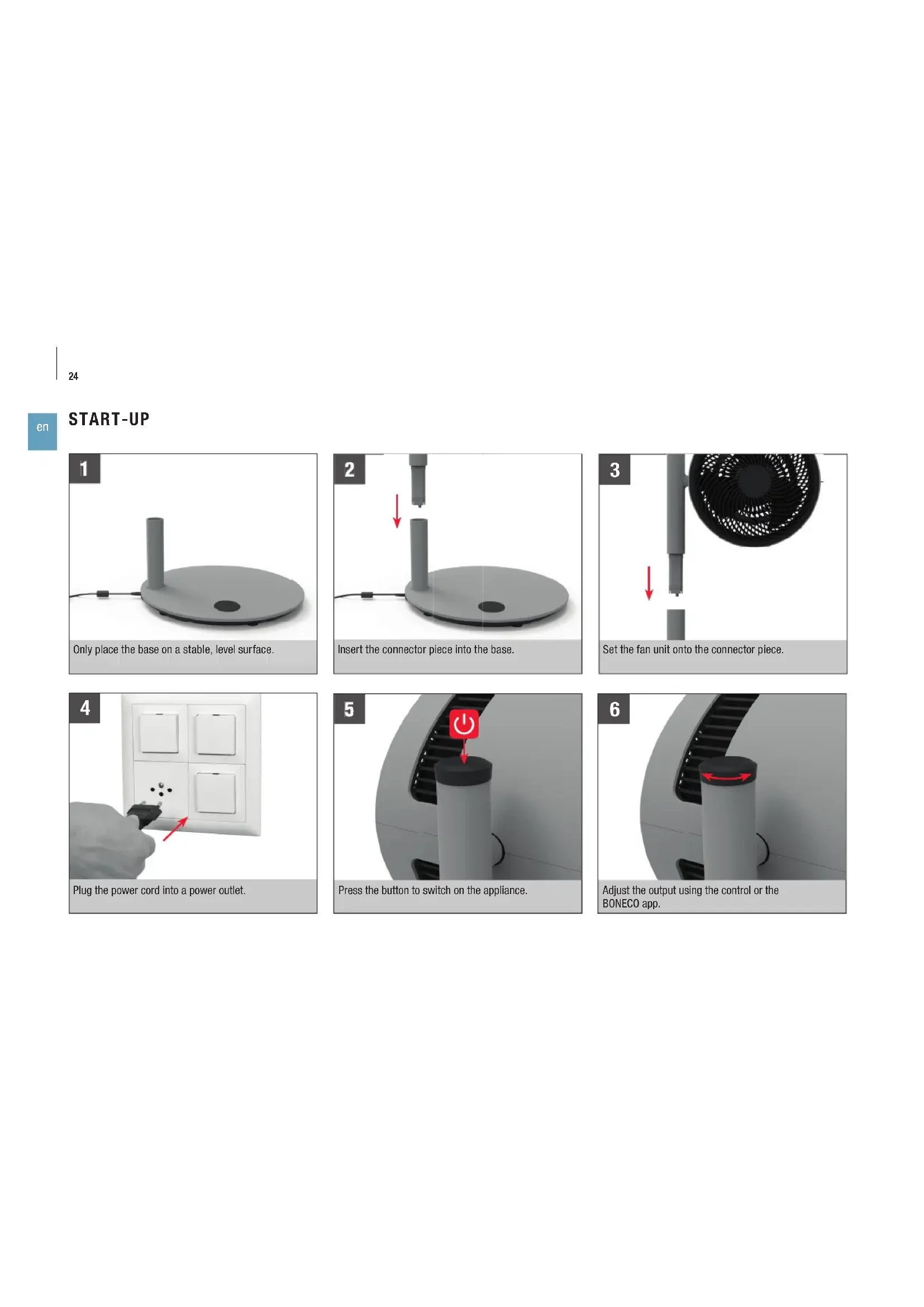 24

en

START-UP

1
Only place the base on a stable, level surface.

2
Insert the connector piece into the base.

3
Set the fan unit onto the connector piece.

4
Plug the power cord into a power outlet.

5
Press the button to switch on the appliance.

6
Adjust the output using the control or the BONECO app.