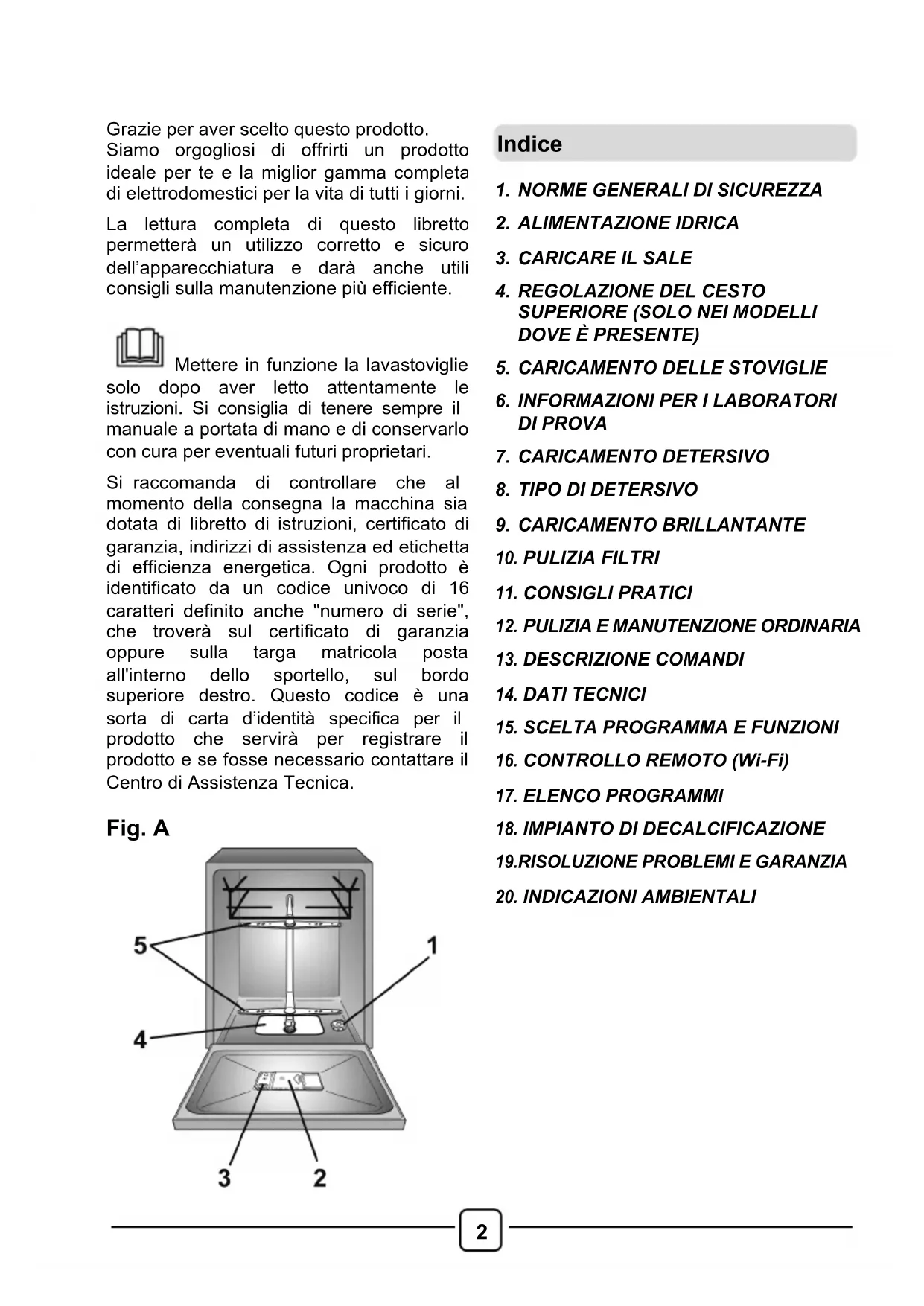 Grazie per aver scelto questo prodotto. Siamo orgogliosi di offrirti un prodotto ideale per te e la miglior gamma completa di elettrodomestici per la vita di tutti i giorni.

La lettura completa di questo libretto permetterà un utilizzo corretto e sicuro dell'apparecchiatura e darà anche utili consigli sulla manutenzione più efficiente.

Mettere in funzione la lavastoviglie solo dopo aver letto attentamente le istruzioni. Si consiglia di tenere sempre il manuale a portata di mano e di conservarlo con cura per eventuali futuri proprietari.

Si raccomanda di controllare che al momento della consegna la macchina sia dotata di libretto di istruzioni, certificato di garanzia, indirizzi di assistenza ed etichetta di efficienza energetica. Ogni prodotto è identificato da un codice univoco di 16 caratteri definito anche "numero di serie", che troverà sul certificato di garanzia oppure sulla targa matricola posta all'interno dello sportello, sul bordo superiore destro. Questo codice è una sorta di carta d'identità specifica per il prodotto che servirà per registrare il prodotto e se fosse necessario contattare il Centro di Assistenza Tecnica.

Fig. A

5
1
4
3
2

Indice

1. NORME GENERALI DI SICUREZZA
2. ALIMENTAZIONE IDRICA
3. CARICARE IL SALE
4. REGOLAZIONE DEL CESTO SUPERIORE (SOLO NEI MODELLI DOVE È PRESENTE)
5. CARICAMENTO DELLE STOVIGLIE
6. INFORMAZIONI PER I LABORATORI DI PROVA
7. CARICAMENTO DETERSIVO
8. TIPO DI DETERSIVO
9. CARICAMENTO BRILLANTANTE
10. PULIZIA FILTRI
11. CONSIGLI PRATICI
12. PULIZIA E MANUTENZIONE ORDINARIA
13. DESCRIZIONE COMANDI
14. DATI TECNICI
15. SCELTA PROGRAMMA E FUNZIONI
16. CONTROLLO REMOTO (Wi-Fi)
17. ELENCO PROGRAMMI
18. IMPIANTO DI DECALCIFICAZIONE
19.RISOLUZIONE PROBLEMI E GARANZIA
20. INDICAZIONI AMBIENTALI

2