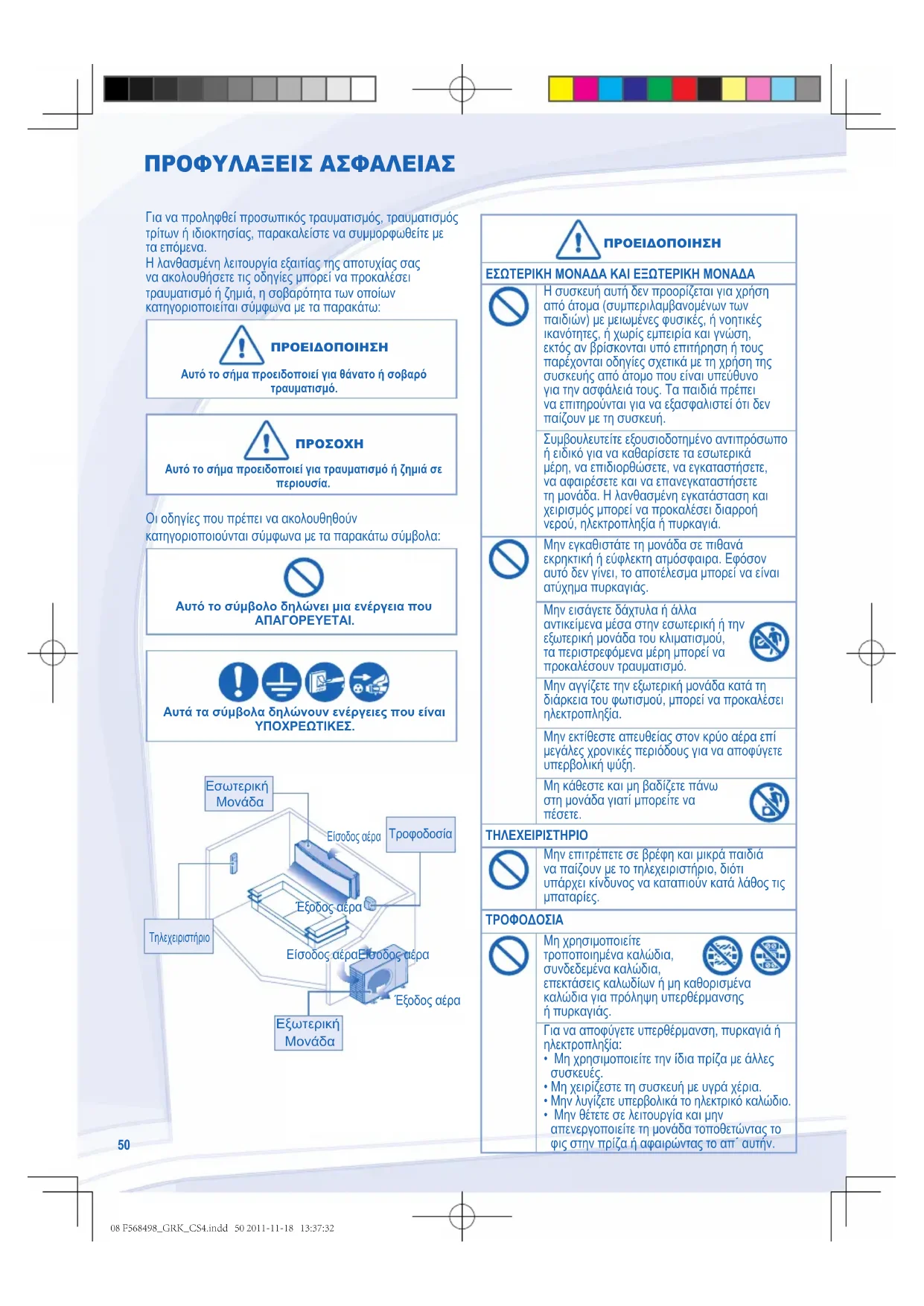 ΠΡΟΦΥΛΑΞΕΙΣ ΑΣΦΑΛΕΙΑΣ

Για να προληφθεί προσωπικός τραυματισμός, τραυματισμός τρίτων ή ιδιοκτησίας, παρακαλείστε να συμμορφωθείτε με τα επόμενα.
Η λανθασμένη λειτουργία εξαιτίας της αποτυχίας σας να ακολουθήσετε τις οδηγίες μπορεί να προκαλέσει τραυματισμό ή ζημιά, η σοβαρότητα των οποίων κατηγοριοποιείται σύμφωνα με τα παρακάτω:

ΠΡΟΕΙΔΟΠΟΙΗΣΗ
Αυτό το σήμα προειδοποιεί για θάνατο ή σοβαρό τραυματισμό.

ΠΡΟΣΟΧΗ
Αυτό το σήμα προειδοποιεί για τραυματισμό ή ζημιά σε περιουσία.

Οι οδηγίες που πρέπει να ακολουθηθούν κατηγοριοποιούνται σύμφωνα με τα παρακάτω σύμβολα:

Αυτό το σύμβολο δηλώνει μια ενέργεια που ΑΠΑΓΟΡΕΥΕΤΑΙ.

Αυτά τα σύμβολα δηλώνουν ενέργειες που είναι ΥΠΟΧΡΕΩΤΙΚΕΣ.

Εσωτερική Μονάδα
Είσοδος αέρα
Τροφοδοσία
Έξοδος αέρα
Τηλεχειριστήριο
Είσοδος αέρα
Είσοδος αέρα
Έξοδος αέρα
Εξωτερική Μονάδα

ΠΡΟΕΙΔΟΠΟΙΗΣΗ

ΕΣΩΤΕΡΙΚΗ ΜΟΝΑΔΑ ΚΑΙ ΕΞΩΤΕΡΙΚΗ ΜΟΝΑΔΑ

Η συσκευή αυτή δεν προορίζεται για χρήση από άτομα (συμπεριλαμβανομένων των παιδιών) με μειωμένες φυσικές, ή νοητικές ικανότητες, ή χωρίς εμπειρία και γνώση, εκτός αν βρίσκονται υπό επιτήρηση ή τους παρέχονται οδηγίες σχετικά με τη χρήση της συσκευής από άτομο που είναι υπεύθυνο για την ασφάλειά τους. Τα παιδιά πρέπει να επιτηρούνται για να εξασφαλιστεί ότι δεν παίζουν με τη συσκευή.

Συμβουλευτείτε εξουσιοδοτημένο αντιπρόσωπο ή ειδικό για να καθαρίσετε τα εσωτερικά μέρη, να επιδιορθώσετε, να εγκαταστήσετε, να αφαιρέσετε και να επανεγκαταστήσετε τη μονάδα. Η λανθασμένη εγκατάσταση και χειρισμός μπορεί να προκαλέσει διαρροή νερού, ηλεκτροπληξία ή πυρκαγιά.

Μην εγκαθιστάτε τη μονάδα σε πιθανά εκρηκτική ή εύφλεκτη ατμόσφαιρα. Εφόσον αυτό δεν γίνει, το αποτέλεσμα μπορεί να είναι ατύχημα πυρκαγιάς.

Μην εισάγετε δάχτυλα ή άλλα αντικείμενα μέσα στην εσωτερική ή την εξωτερική μονάδα του κλιματισμού, τα περιστρεφόμενα μέρη μπορεί να προκαλέσουν τραυματισμό.

Μην αγγίζετε την εξωτερική μονάδα κατά τη διάρκεια του φωτισμού, μπορεί να προκαλέσει ηλεκτροπληξία.

Μην εκτίθεστε απευθείας στον κρύο αέρα επί μεγάλες χρονικές περιόδους για να αποφύγετε υπερβολική ψύξη.

Μη κάθεστε και μη βαδίζετε πάνω στη μονάδα γιατί μπορείτε να πέσετε.

ΤΗΛΕΧΕΙΡΙΣΤΗΡΙΟ

Μην επιτρέπετε σε βρέφη και μικρά παιδιά να παίζουν με το τηλεχειριστήριο, διότι υπάρχει κίνδυνος να καταπιούν κατά λάθος τις μπαταρίες.

ΤΡΟΦΟΔΟΣΙΑ

Μη χρησιμοποιείτε τροποποιημένα καλώδια, συνδεδεμένα καλώδια, επεκτάσεις καλωδίων ή μη καθορισμένα καλώδια για πρόληψη υπερθέρμανσης ή πυρκαγιάς.

Για να αποφύγετε υπερθέρμανση, πυρκαγιά ή ηλεκτροπληξία:
• Μη χρησιμοποιείτε την ίδια πρίζα με άλλες συσκευές.
• Μη χειρίζεστε τη συσκευή με υγρά χέρια.
• Μην λυγίζετε υπερβολικά το ηλεκτρικό καλώδιο.
• Μην θέτετε σε λειτουργία και μην απενεργοποιείτε τη μονάδα τοποθετώντας το φις στην πρίζα ή αφαιρώντας το απ΄ αυτήν.

50

08 F568498_GRK_CS4.indd 50 2011-11-18 13:37:32