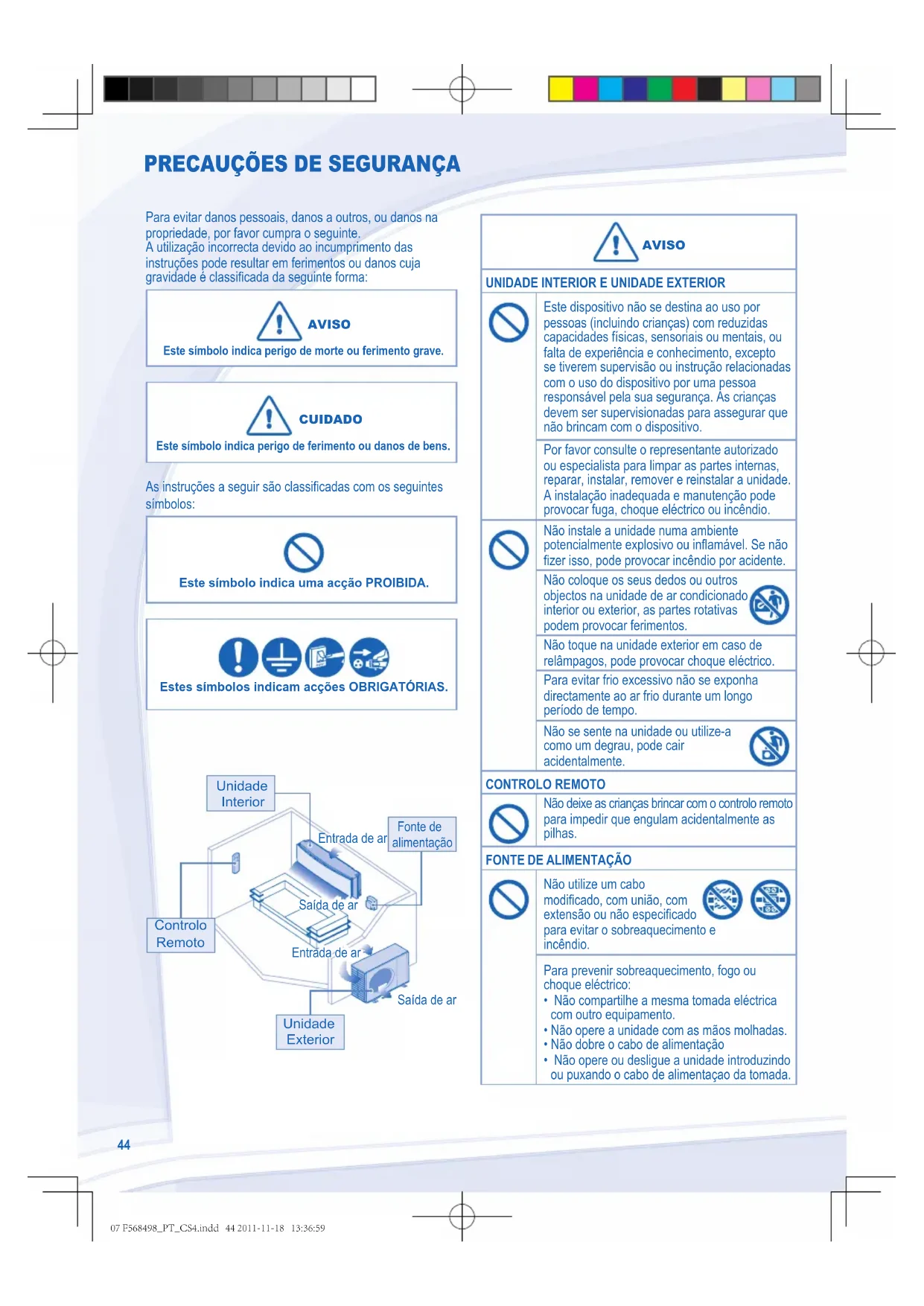 PRECAUÇÕES DE SEGURANÇA

Para evitar danos pessoais, danos a outros, ou danos na propriedade, por favor cumpra o seguinte.
A utilização incorrecta devido ao incumprimento das instruções pode resultar em ferimentos ou danos cuja gravidade é classificada da seguinte forma:

AVISO
Este símbolo indica perigo de morte ou ferimento grave.

CUIDADO
Este símbolo indica perigo de ferimento ou danos de bens.

As instruções a seguir são classificadas com os seguintes símbolos:

Este símbolo indica uma acção PROIBIDA.

Estes símbolos indicam acções OBRIGATÓRIAS.

Unidade Interior
Entrada de ar
Fonte de alimentação
Saída de ar
Controlo Remoto
Entrada de ar
Saída de ar
Unidade Exterior

AVISO

UNIDADE INTERIOR E UNIDADE EXTERIOR

Este dispositivo não se destina ao uso por pessoas (incluindo crianças) com reduzidas capacidades físicas, sensoriais ou mentais, ou falta de experiência e conhecimento, excepto se tiverem supervisão ou instrução relacionadas com o uso do dispositivo por uma pessoa responsável pela sua segurança. As crianças devem ser supervisionadas para assegurar que não brincam com o dispositivo.

Por favor consulte o representante autorizado ou especialista para limpar as partes internas, reparar, instalar, remover e reinstalar a unidade. A instalação inadequada e manutenção pode provocar fuga, choque eléctrico ou incêndio.

Não instale a unidade numa ambiente potencialmente explosivo ou inflamável. Se não fizer isso, pode provocar incêndio por acidente.

Não coloque os seus dedos ou outros objectos na unidade de ar condicionado interior ou exterior, as partes rotativas podem provocar ferimentos.

Não toque na unidade exterior em caso de relâmpagos, pode provocar choque eléctrico.

Para evitar frio excessivo não se exponha directamente ao ar frio durante um longo período de tempo.

Não se sente na unidade ou utilize-a como um degrau, pode cair acidentalmente.

CONTROLO REMOTO

Não deixe as crianças brincar com o controlo remoto para impedir que engulam acidentalmente as pilhas.

FONTE DE ALIMENTAÇÃO

Não utilize um cabo modificado, com união, com extensão ou não especificado para evitar o sobreaquecimento e incêndio.

Para prevenir sobreaquecimento, fogo ou choque eléctrico:
• Não compartilhe a mesma tomada eléctrica com outro equipamento.
• Não opere a unidade com as mãos molhadas.
• Não dobre o cabo de alimentação
• Não opere ou desligue a unidade introduzindo ou puxando o cabo de alimentaçao da tomada.

44

07 F568498_PT_CS4.indd 44 2011-11-18 13:36:59