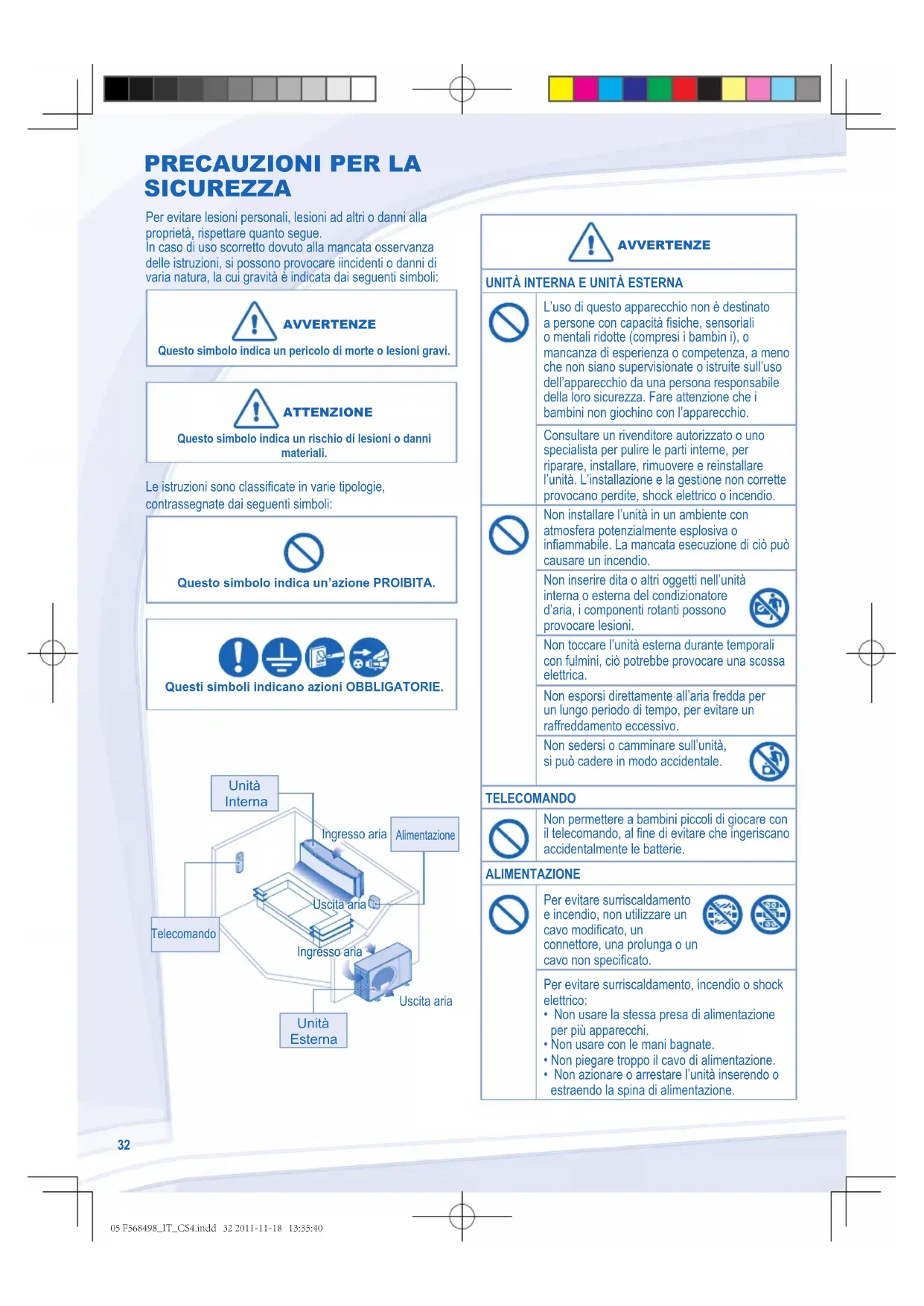 PRECAUZIONI PER LA SICUREZZA

Per evitare lesioni personali, lesioni ad altri o danni alla proprietà, rispettare quanto segue.
In caso di uso scorretto dovuto alla mancata osservanza delle istruzioni, si possono provocare iincidenti o danni di varia natura, la cui gravità è indicata dai seguenti simboli:

AVVERTENZE
Questo simbolo indica un pericolo di morte o lesioni gravi.

ATTENZIONE
Questo simbolo indica un rischio di lesioni o danni materiali.

Le istruzioni sono classificate in varie tipologie, contrassegnate dai seguenti simboli:

Questo simbolo indica un'azione PROIBITA.

Questi simboli indicano azioni OBBLIGATORIE.

Unità Interna
Ingresso aria
Alimentazione
Uscita aria
Telecomando
Ingresso aria
Uscita aria
Unità Esterna

AVVERTENZE

UNITÀ INTERNA E UNITÀ ESTERNA

L'uso di questo apparecchio non è destinato a persone con capacità fisiche, sensoriali o mentali ridotte (compresi i bambin i), o mancanza di esperienza o competenza, a meno che non siano supervisionate o istruite sull'uso dell'apparecchio da una persona responsabile della loro sicurezza. Fare attenzione che i bambini non giochino con l'apparecchio.

Consultare un rivenditore autorizzato o uno specialista per pulire le parti interne, per riparare, installare, rimuovere e reinstallare l'unità. L'installazione e la gestione non corrette provocano perdite, shock elettrico o incendio.

Non installare l'unità in un ambiente con atmosfera potenzialmente esplosiva o infiammabile. La mancata esecuzione di ciò può causare un incendio.

Non inserire dita o altri oggetti nell'unità interna o esterna del condizionatore d'aria, i componenti rotanti possono provocare lesioni.

Non toccare l'unità esterna durante temporali con fulmini, ciò potrebbe provocare una scossa elettrica.

Non esporsi direttamente all'aria fredda per un lungo periodo di tempo, per evitare un raffreddamento eccessivo.

Non sedersi o camminare sull'unità, si può cadere in modo accidentale.

TELECOMANDO

Non permettere a bambini piccoli di giocare con il telecomando, al fine di evitare che ingeriscano accidentalmente le batterie.

ALIMENTAZIONE

Per evitare surriscaldamento e incendio, non utilizzare un cavo modificato, un connettore, una prolunga o un cavo non specificato.

Per evitare surriscaldamento, incendio o shock elettrico:
• Non usare la stessa presa di alimentazione per più apparecchi.
• Non usare con le mani bagnate.
• Non piegare troppo il cavo di alimentazione.
• Non azionare o arrestare l'unità inserendo o estraendo la spina di alimentazione.

32

05 F568498_IT_CS4.indd 32 2011-11-18 13:35:40