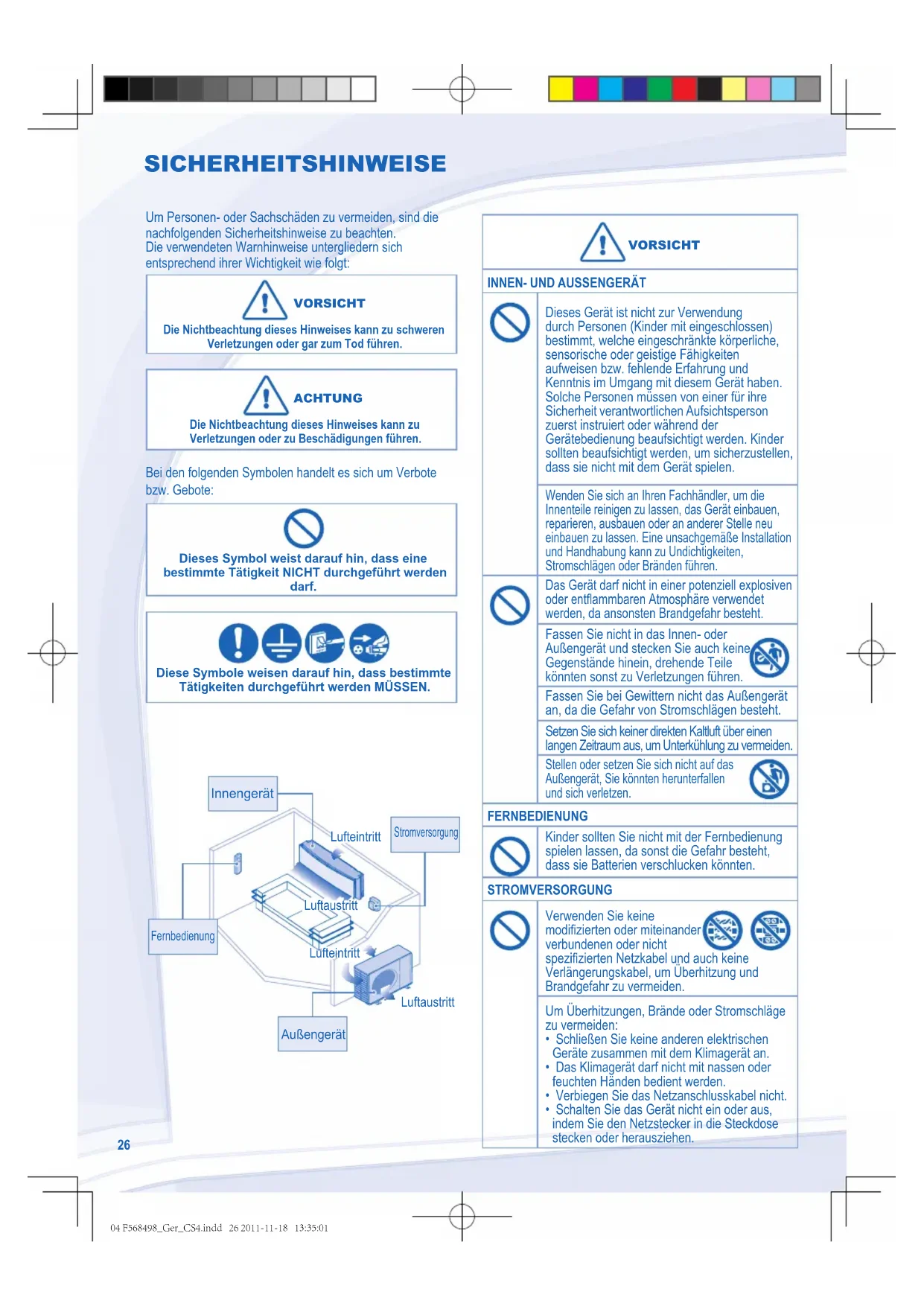 SICHERHEITSHINWEISE

Um Personen- oder Sachschäden zu vermeiden, sind die nachfolgenden Sicherheitshinweise zu beachten.
Die verwendeten Warnhinweise untergliedern sich entsprechend ihrer Wichtigkeit wie folgt:

VORSICHT
Die Nichtbeachtung dieses Hinweises kann zu schweren Verletzungen oder gar zum Tod führen.

ACHTUNG
Die Nichtbeachtung dieses Hinweises kann zu Verletzungen oder zu Beschädigungen führen.

Bei den folgenden Symbolen handelt es sich um Verbote bzw. Gebote:

Dieses Symbol weist darauf hin, dass eine bestimmte Tätigkeit NICHT durchgeführt werden darf.

Diese Symbole weisen darauf hin, dass bestimmte Tätigkeiten durchgeführt werden MÜSSEN.

Innengerät
Lufteintritt
Stromversorgung
Luftaustritt
Fernbedienung
Lufteintritt
Luftaustritt
Außengerät

VORSICHT

INNEN- UND AUSSENGERÄT

Dieses Gerät ist nicht zur Verwendung durch Personen (Kinder mit eingeschlossen) bestimmt, welche eingeschränkte körperliche, sensorische oder geistige Fähigkeiten aufweisen bzw. fehlende Erfahrung und Kenntnis im Umgang mit diesem Gerät haben. Solche Personen müssen von einer für ihre Sicherheit verantwortlichen Aufsichtsperson zuerst instruiert oder während der Gerätebedienung beaufsichtigt werden. Kinder sollten beaufsichtigt werden, um sicherzustellen, dass sie nicht mit dem Gerät spielen.

Wenden Sie sich an Ihren Fachhändler, um die Innenteile reinigen zu lassen, das Gerät einbauen, reparieren, ausbauen oder an anderer Stelle neu einbauen zu lassen. Eine unsachgemäße Installation und Handhabung kann zu Undichtigkeiten, Stromschlägen oder Bränden führen.

Das Gerät darf nicht in einer potenziell explosiven oder entflammbaren Atmosphäre verwendet werden, da ansonsten Brandgefahr besteht.

Fassen Sie nicht in das Innen- oder Außengerät und stecken Sie auch keine Gegenstände hinein, drehende Teile könnten sonst zu Verletzungen führen.

Fassen Sie bei Gewittern nicht das Außengerät an, da die Gefahr von Stromschlägen besteht.

Setzen Sie sich keiner direkten Kaltluft über einen langen Zeitraum aus, um Unterkühlung zu vermeiden.

Stellen oder setzen Sie sich nicht auf das Außengerät, Sie könnten herunterfallen und sich verletzen.

FERNBEDIENUNG

Kinder sollten Sie nicht mit der Fernbedienung spielen lassen, da sonst die Gefahr besteht, dass sie Batterien verschlucken könnten.

STROMVERSORGUNG

Verwenden Sie keine modifizierten oder miteinander verbundenen oder nicht spezifizierten Netzkabel und auch keine Verlängerungskabel, um Überhitzung und Brandgefahr zu vermeiden.

Um Überhitzungen, Brände oder Stromschläge zu vermeiden:
• Schließen Sie keine anderen elektrischen Geräte zusammen mit dem Klimagerät an.
• Das Klimagerät darf nicht mit nassen oder feuchten Händen bedient werden.
• Verbiegen Sie das Netzanschlusskabel nicht.
• Schalten Sie das Gerät nicht ein oder aus, indem Sie den Netzstecker in die Steckdose stecken oder herausziehen.

26

04 F568498_Ger_CS4.indd 26 2011-11-18 13:35:01