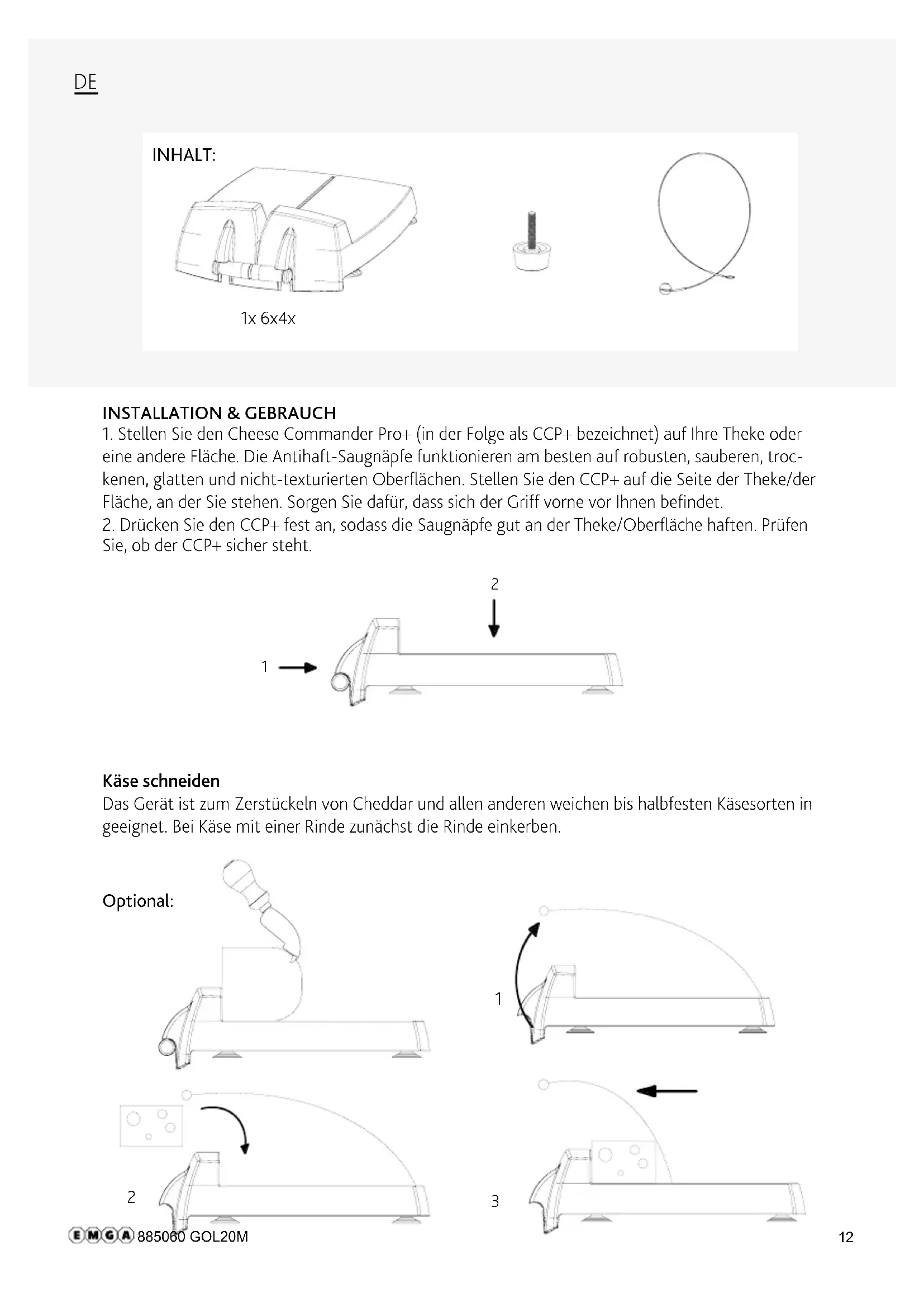 DE

INHALT:

1x 6x4x

INSTALLATION & GEBRAUCH
1. Stellen Sie den Cheese Commander Pro+ (in der Folge als CCP+ bezeichnet) auf Ihre Theke oder eine andere Fläche. Die Antihaft-Saugnäpfe funktionieren am besten auf robusten, sauberen, trockenen, glatten und nicht-texturierten Oberflächen. Stellen Sie den CCP+ auf die Seite der Theke/der Fläche, an der Sie stehen. Sorgen Sie dafür, dass sich der Griff vorne vor Ihnen befindet.
2. Drücken Sie den CCP+ fest an, sodass die Saugnäpfe gut an der Theke/Oberfläche haften. Prüfen Sie, ob der CCP+ sicher steht.

2

1

Käse schneiden
Das Gerät ist zum Zerstückeln von Cheddar und allen anderen weichen bis halbfesten Käsesorten in geeignet. Bei Käse mit einer Rinde zunächst die Rinde einkerben.

Optional:

1

2

3

EMGA 885060 GOL20M

12