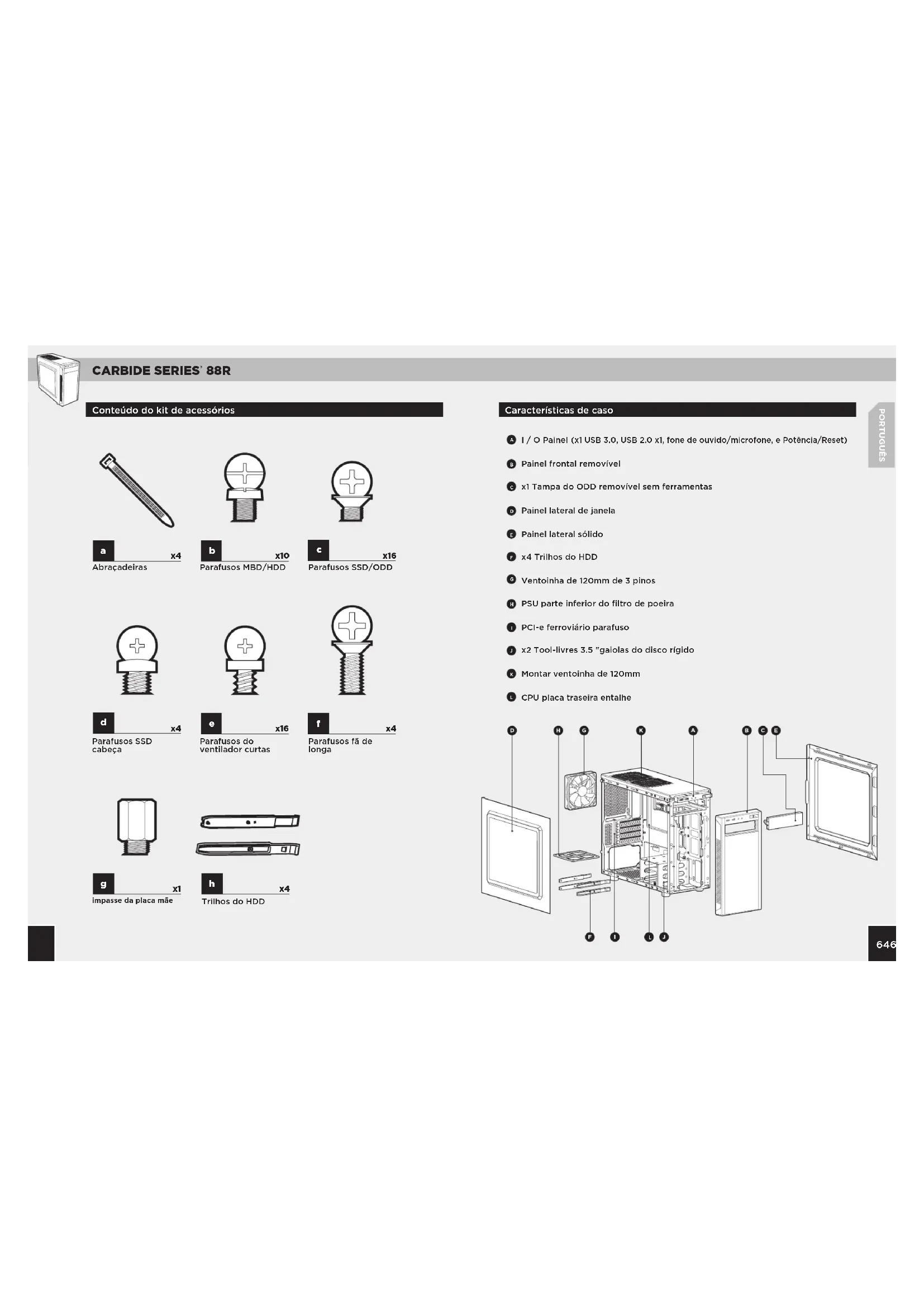 CARBIDE SERIES® 88R

Conteúdo do kit de acessórios

a x4
Abraçadeiras

b x10
Parafusos MBD/HDD

c x16
Parafusos SSD/ODD

d x4
Parafusos SSD cabeça

e x16
Parafusos do ventilador curtas

f x4
Parafusos fã de longa

g x1
impasse da placa mãe

h x4
Trilhos do HDD

Características de caso

PORTUGUÊS

A I / O Painel (x1 USB 3.0, USB 2.0 x1, fone de ouvido/microfone, e Potência/Reset)

B Painel frontal removível

C x1 Tampa do ODD removível sem ferramentas

D Painel lateral de janela

E Painel lateral sólido

F x4 Trilhos do HDD

G Ventoinha de 120mm de 3 pinos

H PSU parte inferior do filtro de poeira

I PCI-e ferroviário parafuso

J x2 Tool-livres 3.5 "gaiolas do disco rígido

K Montar ventoinha de 120mm

L CPU placa traseira entalhe

D H G K A B C E

F I L J

646