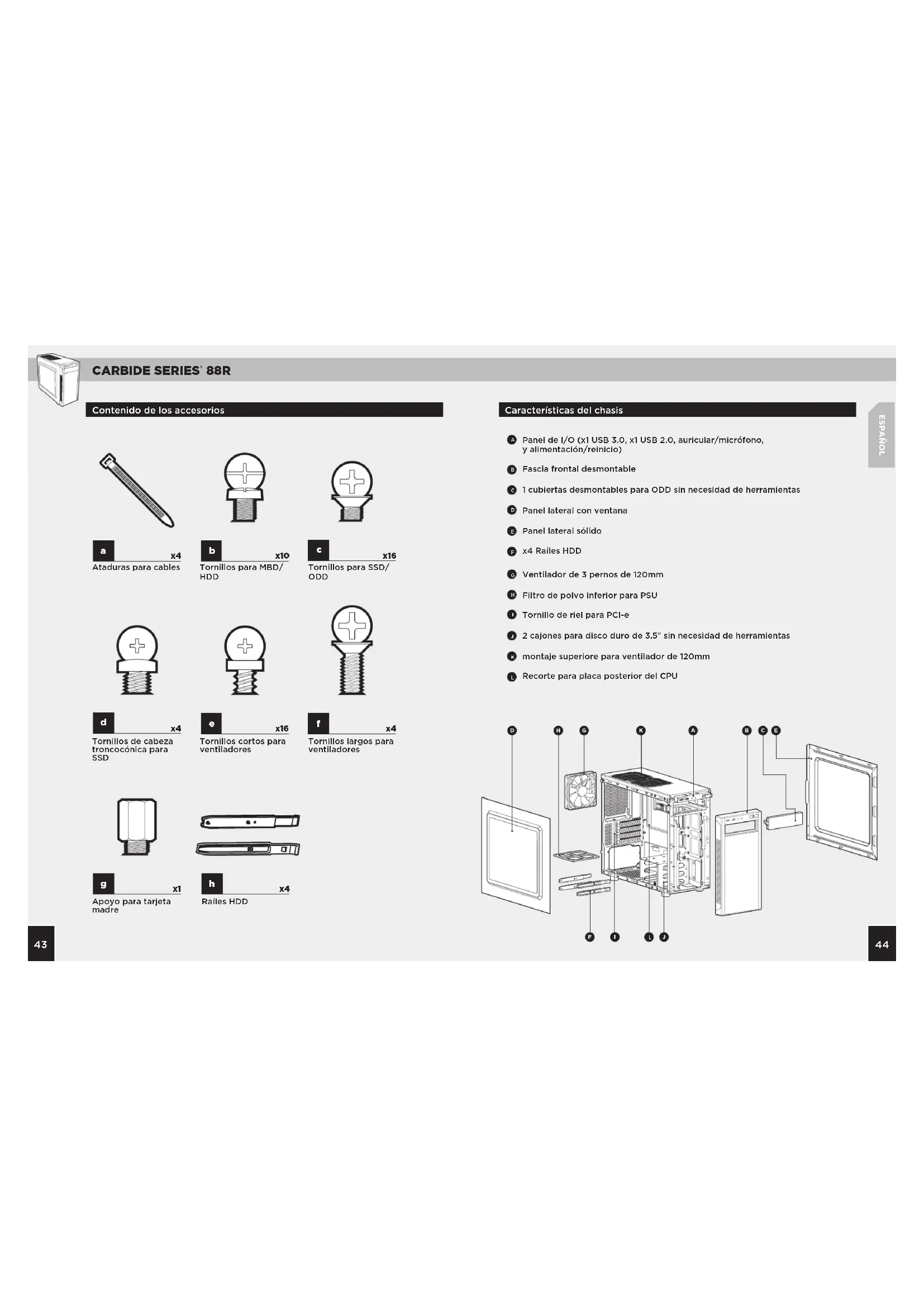 CARBIDE SERIES® 88R

Contenido de los accesorios

a x4
Ataduras para cables

b x10
Tornillos para MBD/ HDD

c x16
Tornillos para SSD/ ODD

d x4
Tornillos de cabeza troncocónica para SSD

e x16
Tornillos cortos para ventiladores

f x4
Tornillos largos para ventiladores

g x1
Apoyo para tarjeta madre

h x4
Raíles HDD

43

Características del chasis

ESPAÑOL

A Panel de I/O (x1 USB 3.0, x1 USB 2.0, auricular/micrófono, y alimentación/reinicio)

B Fascia frontal desmontable

C 1 cubiertas desmontables para ODD sin necesidad de herramientas

D Panel lateral con ventana

E Panel lateral sólido

F x4 Raíles HDD

G Ventilador de 3 pernos de 120mm

H Filtro de polvo inferior para PSU

I Tornillo de riel para PCI-e

J 2 cajones para disco duro de 3.5" sin necesidad de herramientas

K montaje superiore para ventilador de 120mm

L Recorte para placa posterior del CPU

D H G K A B C E

F I L J

44