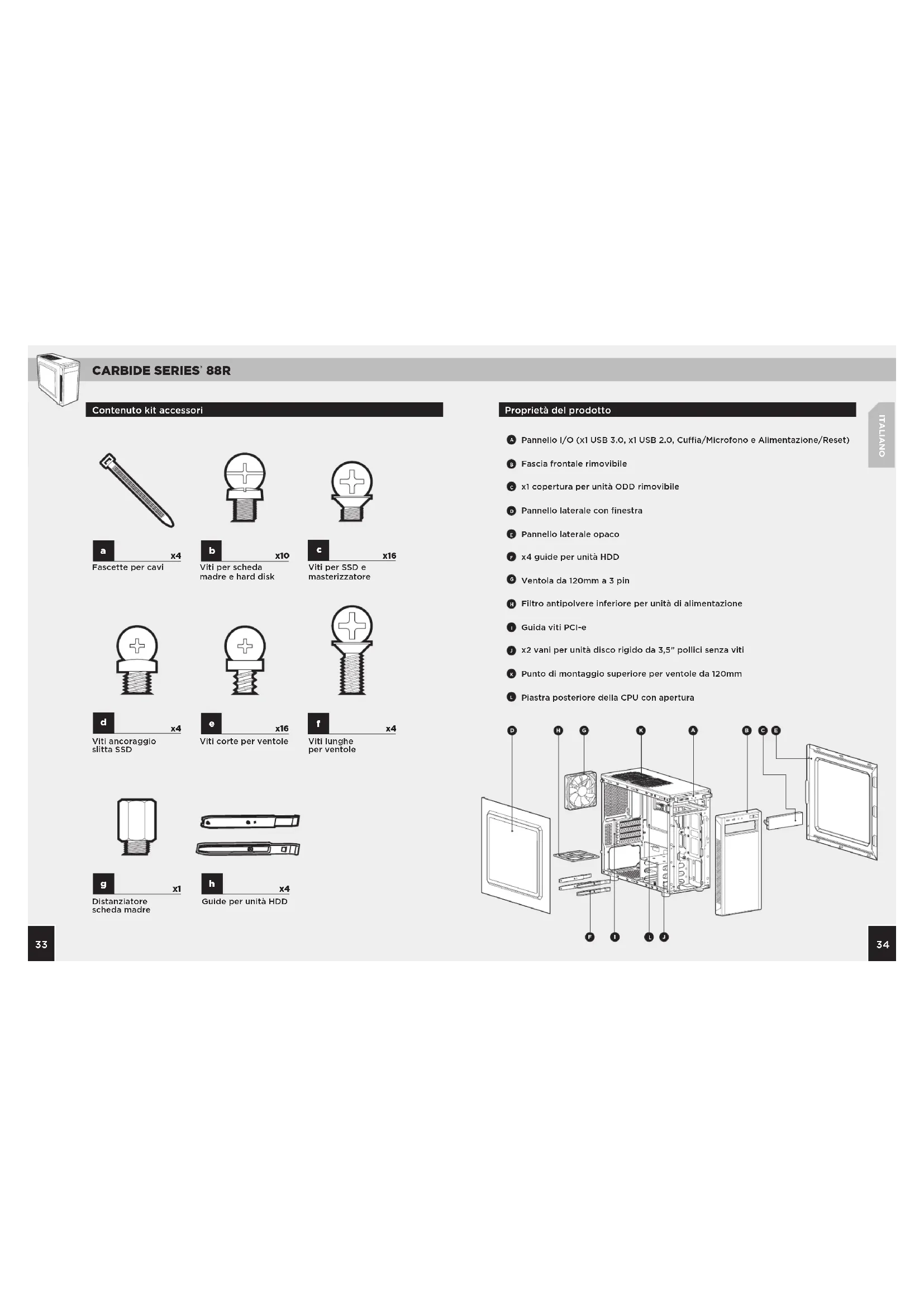 CARBIDE SERIES® 88R

Contenuto kit accessori

a x4
Fascette per cavi

b x10
Viti per scheda madre e hard disk

c x16
Viti per SSD e masterizzatore

d x4
Viti ancoraggio slitta SSD

e x16
Viti corte per ventole

f x4
Viti lunghe per ventole

g x1
Distanziatore scheda madre

h x4
Guide per unità HDD

33

Proprietà del prodotto

ITALIANO

A Pannello I/O (x1 USB 3.0, x1 USB 2.0, Cuffia/Microfono e Alimentazione/Reset)

B Fascia frontale rimovibile

C x1 copertura per unità ODD rimovibile

D Pannello laterale con finestra

E Pannello laterale opaco

F x4 guide per unità HDD

G Ventola da 120mm a 3 pin

H Filtro antipolvere inferiore per unità di alimentazione

I Guida viti PCI-e

J x2 vani per unità disco rigido da 3,5" pollici senza viti

K Punto di montaggio superiore per ventole da 120mm

L Piastra posteriore della CPU con apertura

D H G K A B C E

F I L J

34