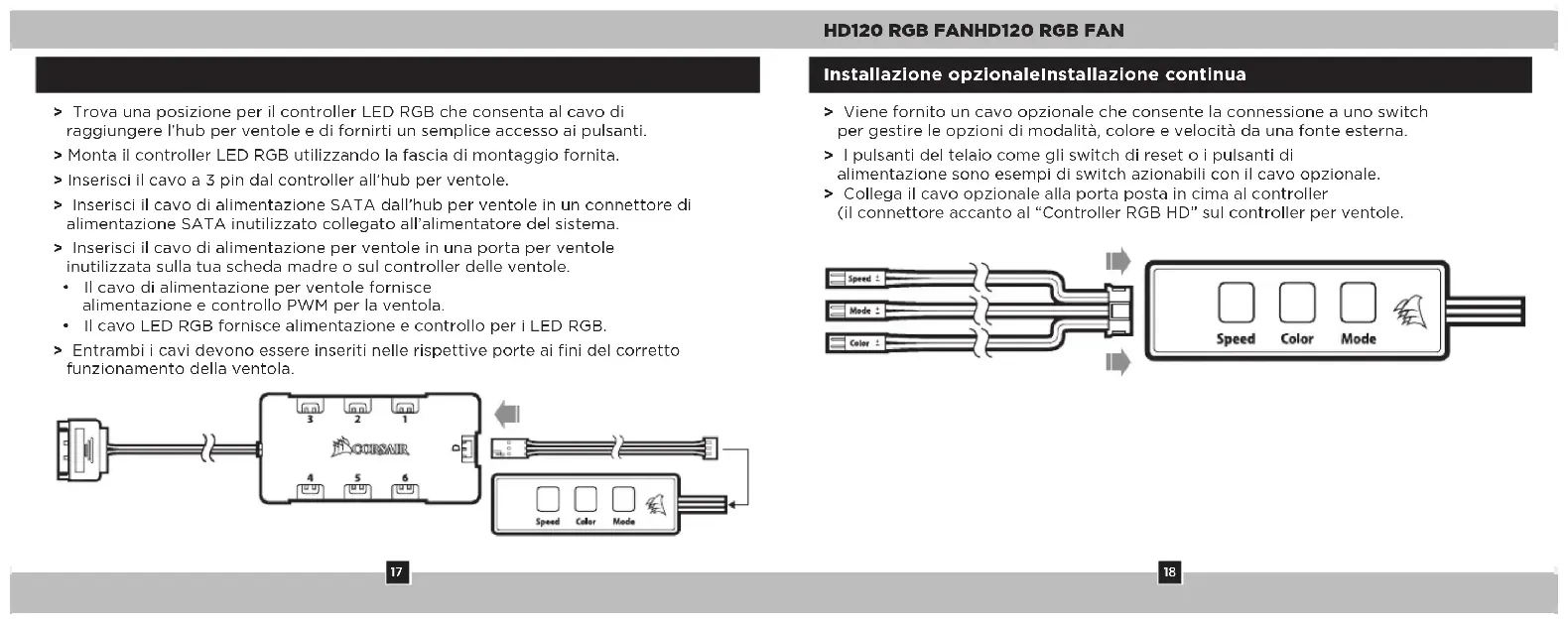 HD120 RGB FANHD120 RGB FAN

> Trova una posizione per il controller LED RGB che consenta al cavo di raggiungere l'hub per ventole e di fornirti un semplice accesso ai pulsanti.

> Monta il controller LED RGB utilizzando la fascia di montaggio fornita.

> Inserisci il cavo a 3 pin dal controller all'hub per ventole.

> Inserisci il cavo di alimentazione SATA dall'hub per ventole in un connettore di alimentazione SATA inutilizzato collegato all'alimentatore del sistema.

> Inserisci il cavo di alimentazione per ventole in una porta per ventole inutilizzata sulla tua scheda madre o sul controller delle ventole.

• Il cavo di alimentazione per ventole fornisce alimentazione e controllo PWM per la ventola.

• Il cavo LED RGB fornisce alimentazione e controllo per i LED RGB.

> Entrambi i cavi devono essere inseriti nelle rispettive porte ai fini del corretto funzionamento della ventola.

3 2 1

CORSAIR

D

4 5 6

Speed Color Mode

17

Installazione opzionaleInstallazione continua

> Viene fornito un cavo opzionale che consente la connessione a uno switch per gestire le opzioni di modalità, colore e velocità da una fonte esterna.

> I pulsanti del telaio come gli switch di reset o i pulsanti di alimentazione sono esempi di switch azionabili con il cavo opzionale.

> Collega il cavo opzionale alla porta posta in cima al controller (il connettore accanto al "Controller RGB HD" sul controller per ventole.

Speed

Mode

Color

Speed Color Mode

18