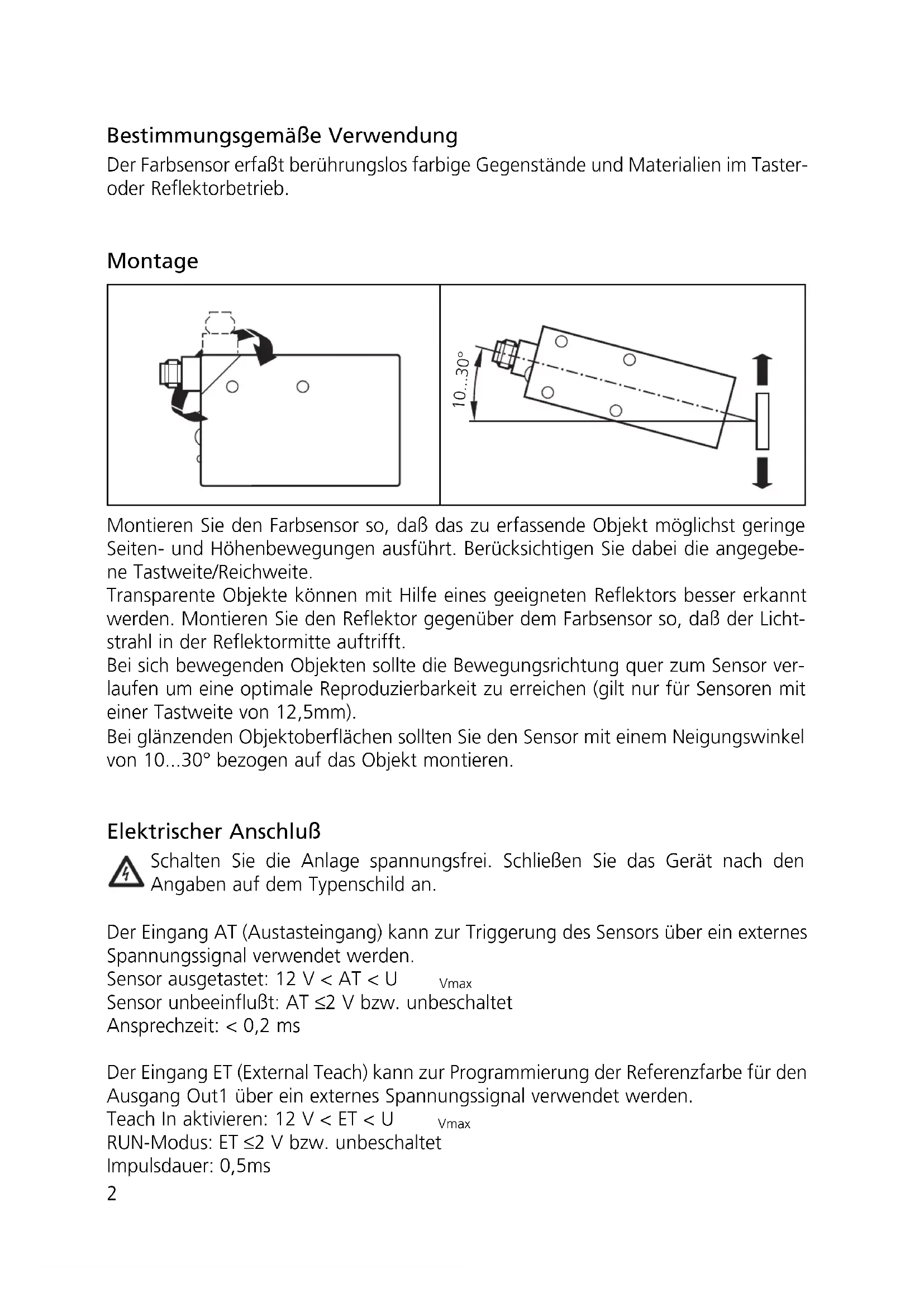 Bestimmungsgemäße Verwendung
Der Farbsensor erfaßt berührungslos farbige Gegenstände und Materialien im Taster- oder Reflektorbetrieb.

Montage

10...30°

Montieren Sie den Farbsensor so, daß das zu erfassende Objekt möglichst geringe Seiten- und Höhenbewegungen ausführt. Berücksichtigen Sie dabei die angegebene Tastweite/Reichweite.
Transparente Objekte können mit Hilfe eines geeigneten Reflektors besser erkannt werden. Montieren Sie den Reflektor gegenüber dem Farbsensor so, daß der Lichtstrahl in der Reflektormitte auftrifft.
Bei sich bewegenden Objekten sollte die Bewegungsrichtung quer zum Sensor verlaufen um eine optimale Reproduzierbarkeit zu erreichen (gilt nur für Sensoren mit einer Tastweite von 12,5mm).
Bei glänzenden Objektoberflächen sollten Sie den Sensor mit einem Neigungswinkel von 10...30° bezogen auf das Objekt montieren.

Elektrischer Anschluß
Schalten Sie die Anlage spannungsfrei. Schließen Sie das Gerät nach den Angaben auf dem Typenschild an.

Der Eingang AT (Austasteingang) kann zur Triggerung des Sensors über ein externes Spannungssignal verwendet werden.
Sensor ausgetastet: 12 V < AT < U $_{Vmax}$
Sensor unbeeinflußt: AT ≤2 V bzw. unbeschaltet
Ansprechzeit: < 0,2 ms

Der Eingang ET (External Teach) kann zur Programmierung der Referenzfarbe für den Ausgang Out1 über ein externes Spannungssignal verwendet werden.
Teach In aktivieren: 12 V < ET < U $_{Vmax}$
RUN-Modus: ET ≤2 V bzw. unbeschaltet
Impulsdauer: 0,5ms
2