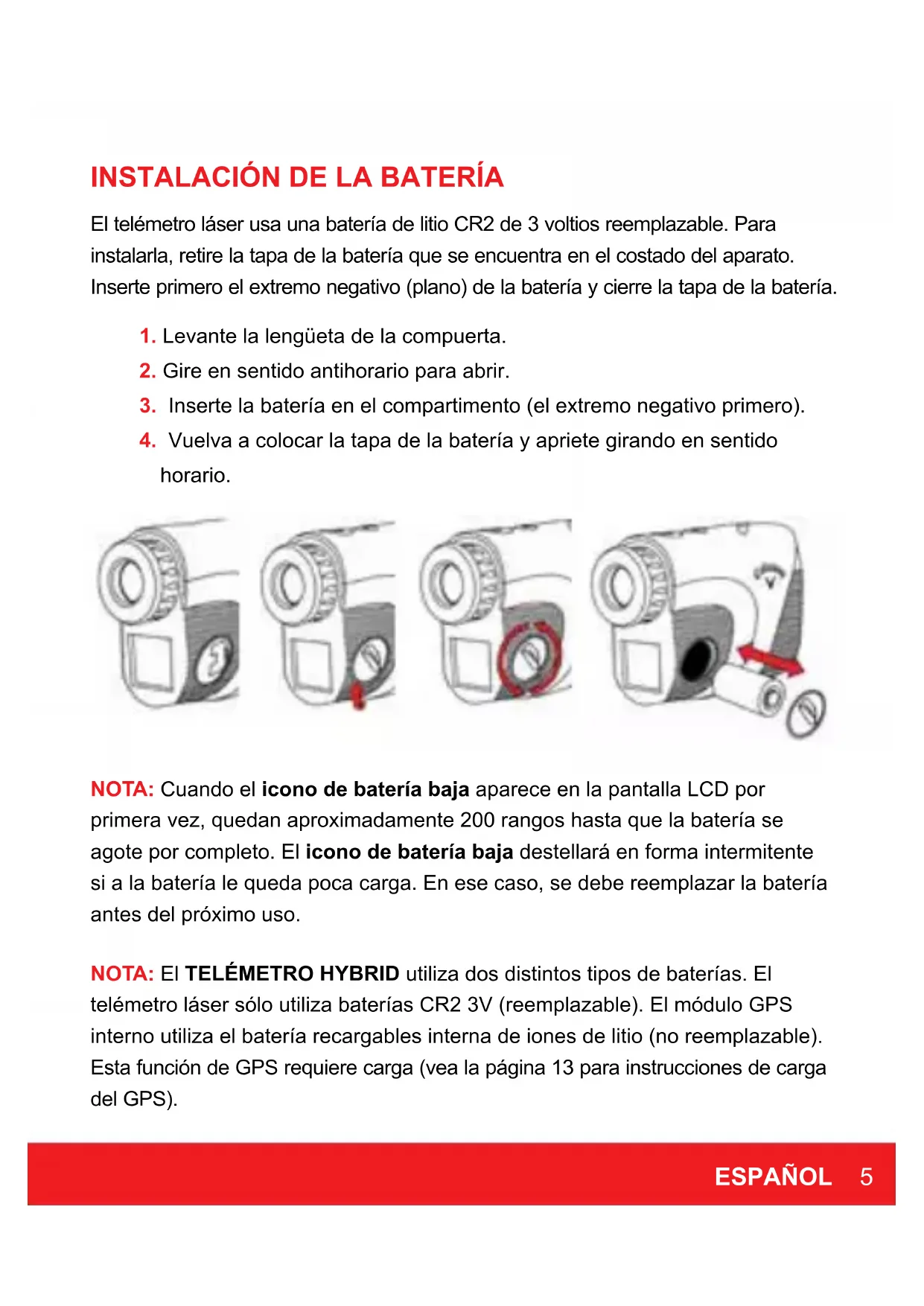 INSTALACIÓN DE LA BATERÍA

El telémetro láser usa una batería de litio CR2 de 3 voltios reemplazable. Para instalarla, retire la tapa de la batería que se encuentra en el costado del aparato. Inserte primero el extremo negativo (plano) de la batería y cierre la tapa de la batería.

1. Levante la lengüeta de la compuerta.
2. Gire en sentido antihorario para abrir.
3. Inserte la batería en el compartimento (el extremo negativo primero).
4. Vuelva a colocar la tapa de la batería y apriete girando en sentido horario.

NOTA: Cuando el icono de batería baja aparece en la pantalla LCD por primera vez, quedan aproximadamente 200 rangos hasta que la batería se agote por completo. El icono de batería baja destellará en forma intermitente si a la batería le queda poca carga. En ese caso, se debe reemplazar la batería antes del próximo uso.

NOTA: El TELÉMETRO HYBRID utiliza dos distintos tipos de baterías. El telémetro láser sólo utiliza baterías CR2 3V (reemplazable). El módulo GPS interno utiliza el batería recargables interna de iones de litio (no reemplazable). Esta función de GPS requiere carga (vea la página 13 para instrucciones de carga del GPS).

ESPAÑOL 5