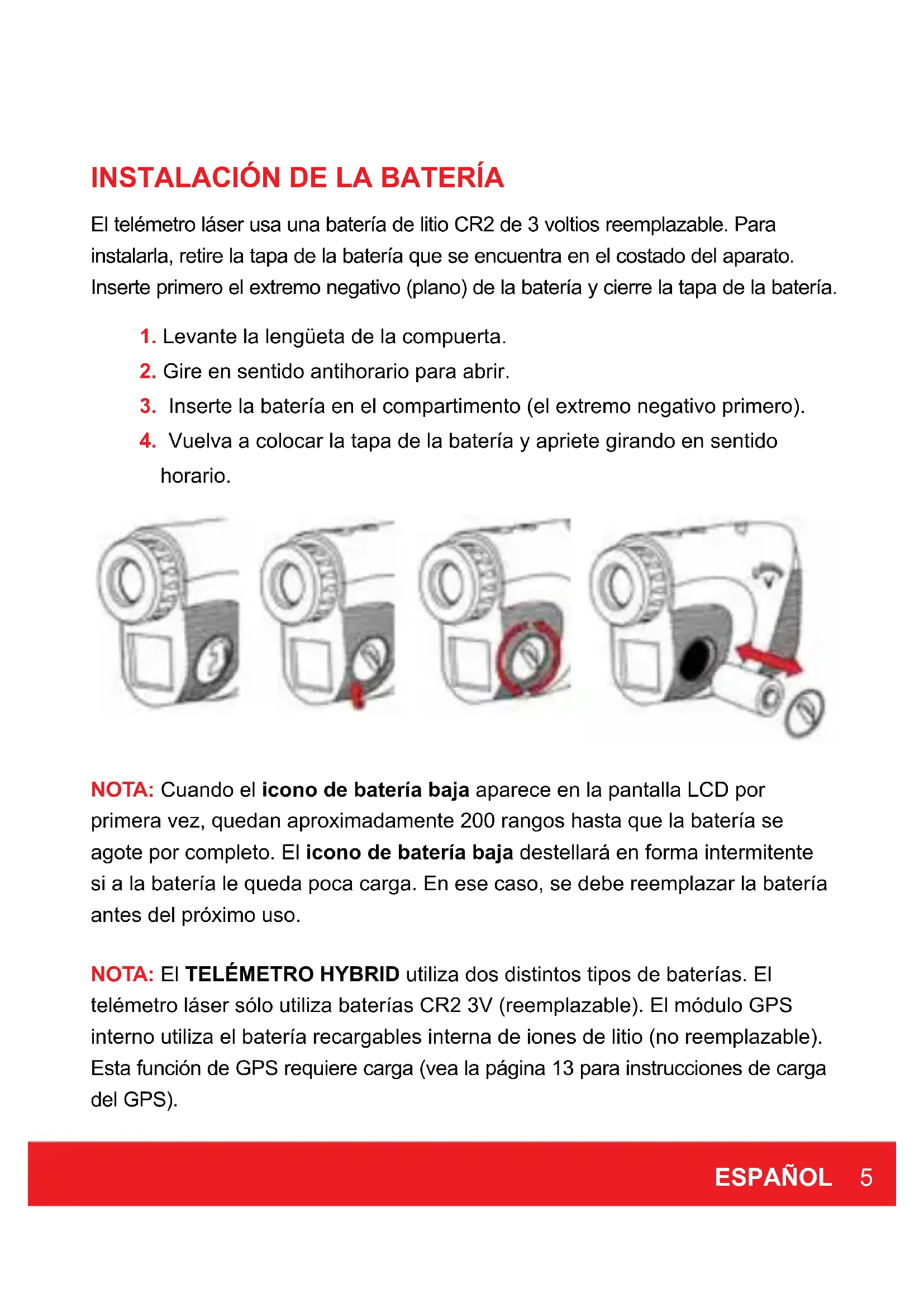 INSTALACIÓN DE LA BATERÍA

El telémetro láser usa una batería de litio CR2 de 3 voltios reemplazable. Para instalarla, retire la tapa de la batería que se encuentra en el costado del aparato. Inserte primero el extremo negativo (plano) de la batería y cierre la tapa de la batería.

1. Levante la lengüeta de la compuerta.
2. Gire en sentido antihorario para abrir.
3. Inserte la batería en el compartimento (el extremo negativo primero).
4. Vuelva a colocar la tapa de la batería y apriete girando en sentido horario.

NOTA: Cuando el icono de batería baja aparece en la pantalla LCD por primera vez, quedan aproximadamente 200 rangos hasta que la batería se agote por completo. El icono de batería baja destellará en forma intermitente si a la batería le queda poca carga. En ese caso, se debe reemplazar la batería antes del próximo uso.

NOTA: El TELÉMETRO HYBRID utiliza dos distintos tipos de baterías. El telémetro láser sólo utiliza baterías CR2 3V (reemplazable). El módulo GPS interno utiliza el batería recargables interna de iones de litio (no reemplazable). Esta función de GPS requiere carga (vea la página 13 para instrucciones de carga del GPS).

ESPAÑOL 5