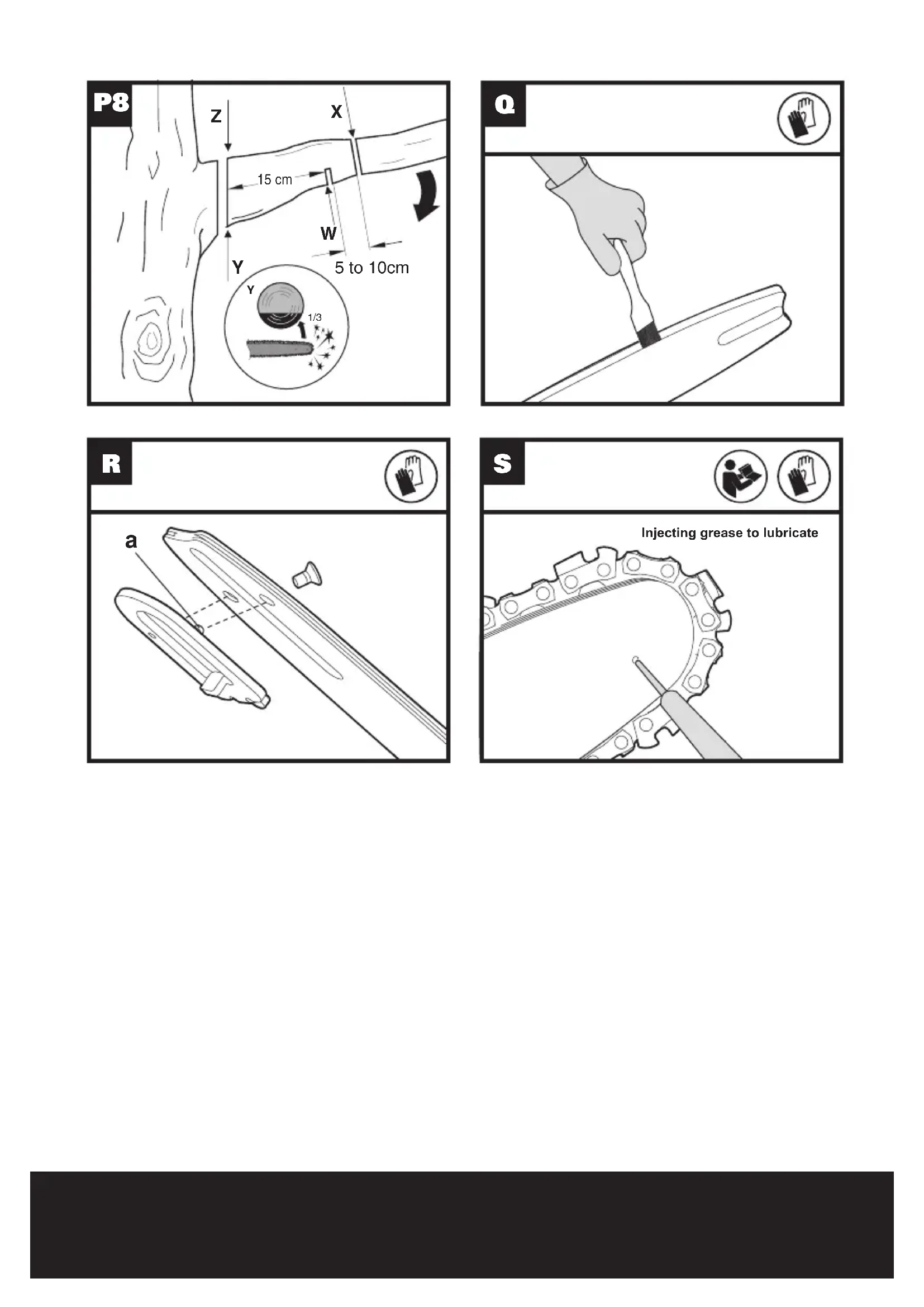 P8

Z

X

15 cm

W

Y

5 to 10cm

Y

1/3

Q

R

a

S

Injecting grease to lubricate