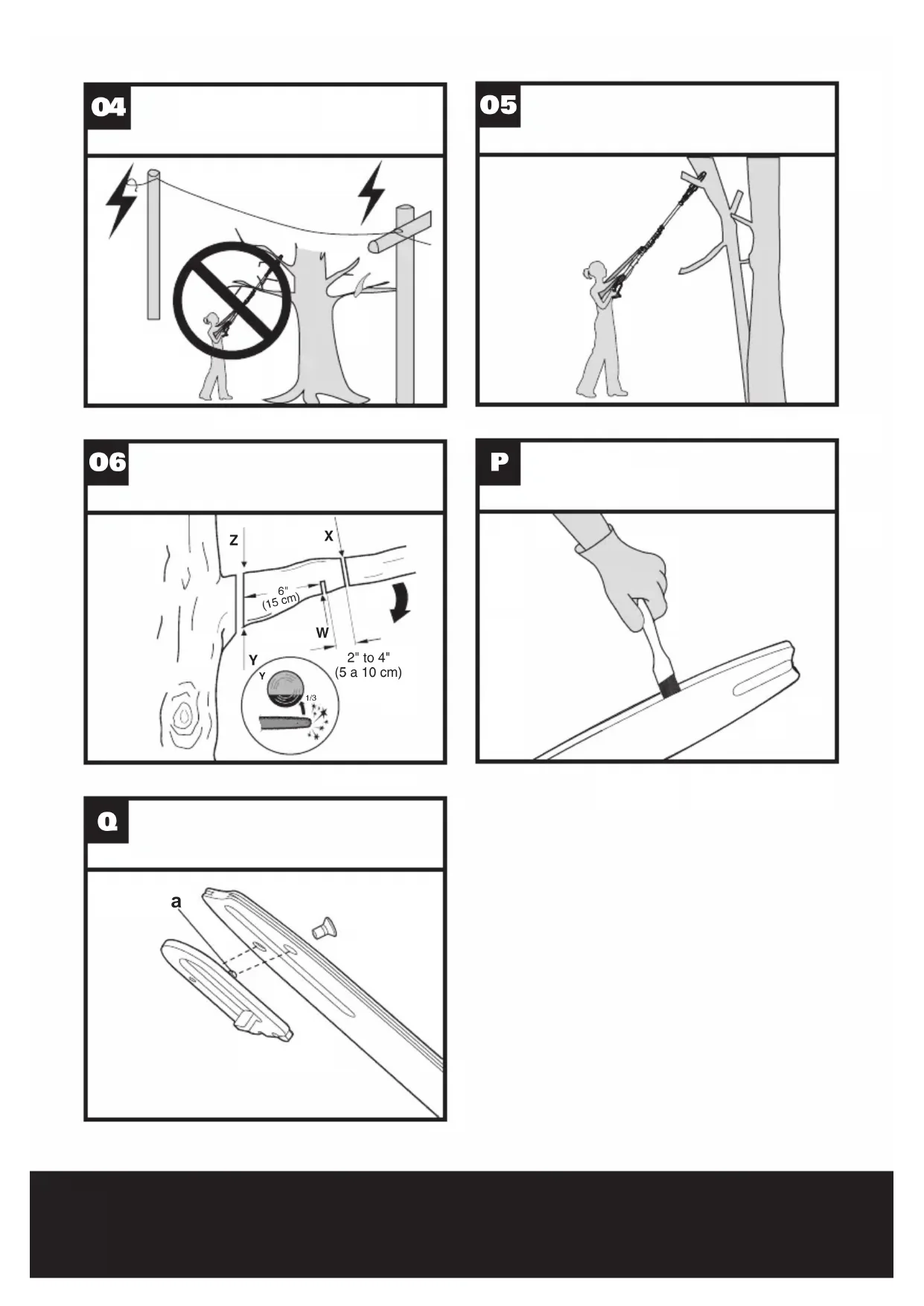 04

05

06

Z

X

6"
(15 cm)

W

Y

2" to 4"
(5 a 10 cm)

Y

1/3

P

Q

a