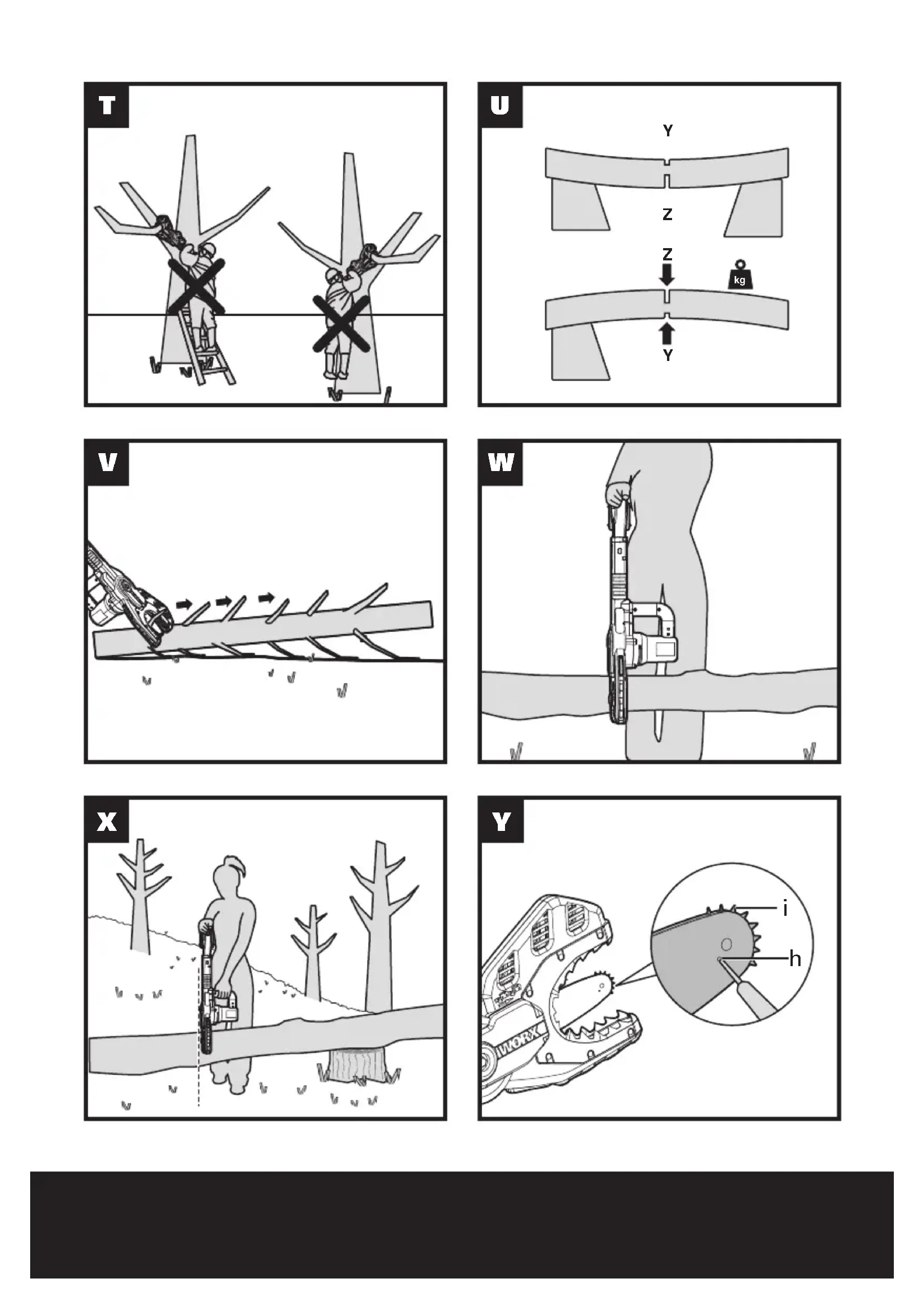 T

U

Y

Z

Z

kg

Y

V

W

X

Y

i

h

WORX