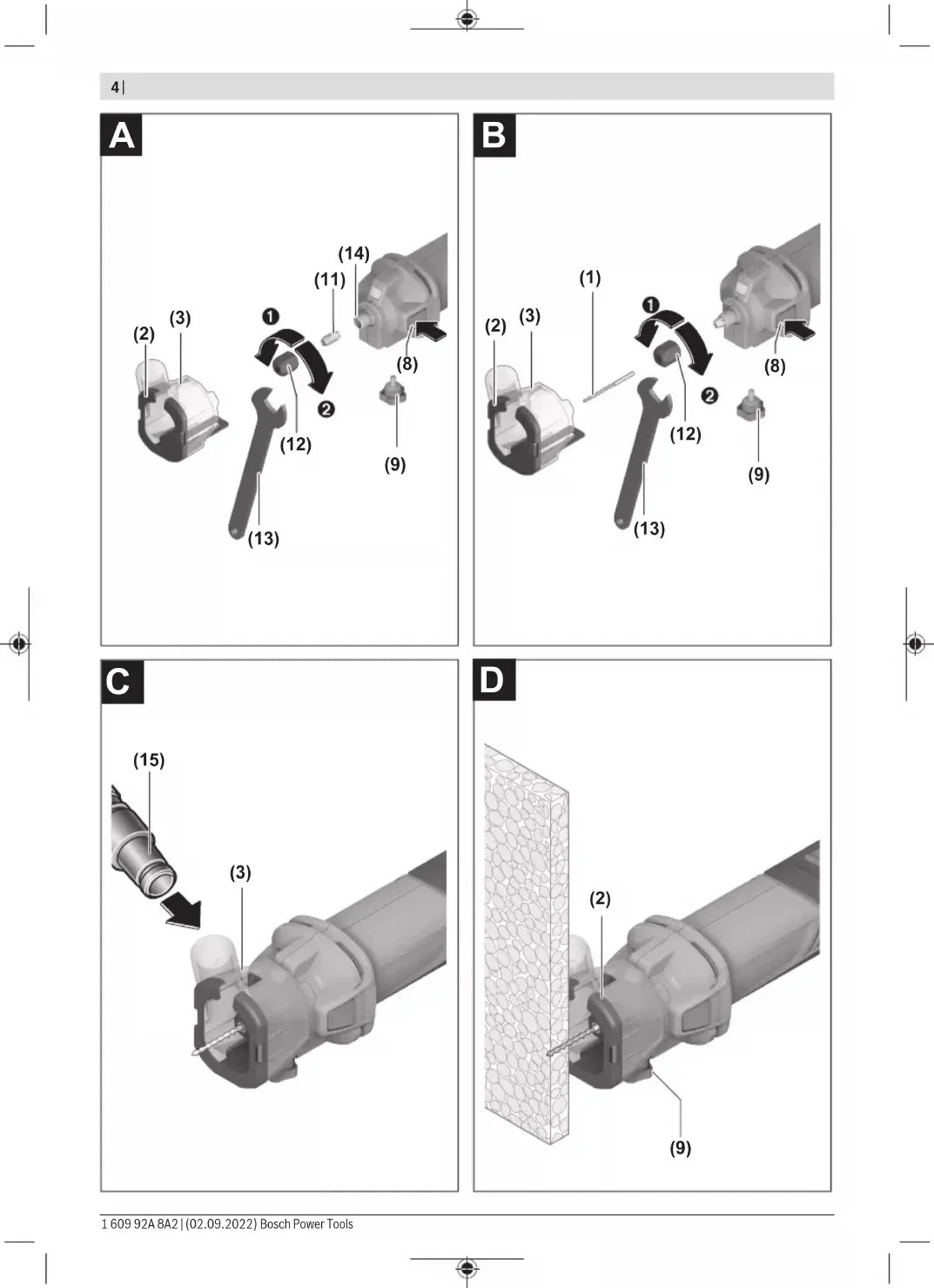 4 |

A

(14)
(11)
(3)
(2)
❶
(8)
❷
(12)
(9)
(13)

B

(1)
(3)
(2)
❶
(8)
❷
(12)
(9)
(13)

C

(15)
(3)

D

(2)
(9)

1 609 92A 8A2 | (02.09.2022) Bosch Power Tools