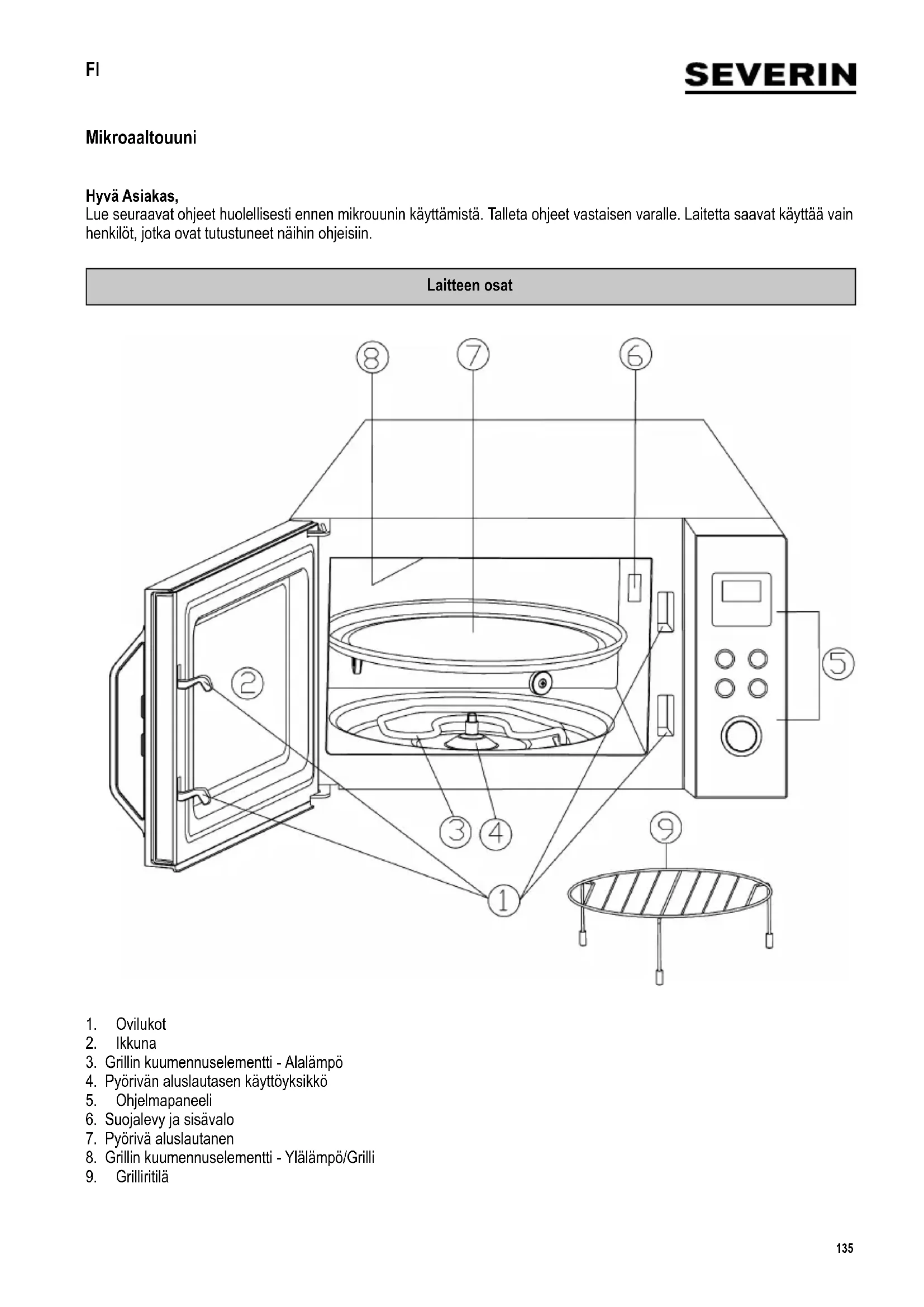 FI

SEVERIN

Mikroaaltouuni

Hyvä Asiakas,
Lue seuraavat ohjeet huolellisesti ennen mikrouunin käyttämistä. Talleta ohjeet vastaisen varalle. Laitetta saavat käyttää vain henkilöt, jotka ovat tutustuneet näihin ohjeisiin.

Laitteen osat

8 7 6 2 5 3 4 9 1

1. Ovilukot
2. Ikkuna
3. Grillin kuumennuselementti - Alalämpö
4. Pyörivän aluslautasen käyttöyksikkö
5. Ohjelmapaneeli
6. Suojalevy ja sisävalo
7. Pyörivä aluslautanen
8. Grillin kuumennuselementti - Ylälämpö/Grilli
9. Grilliritilä

135