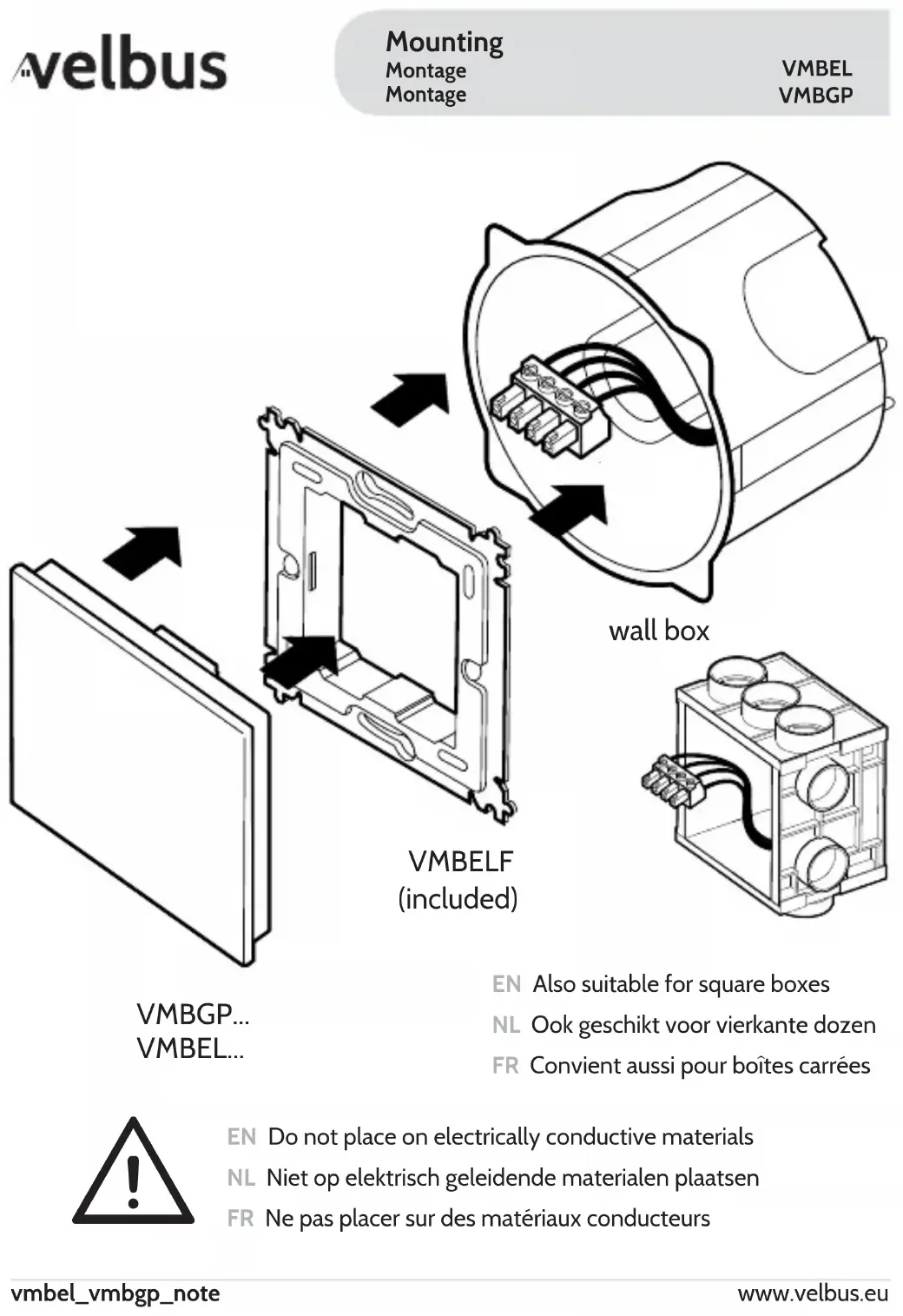 velbus

Mounting
Montage
Montage

VMBEL
VMBGP

wall box

VMBELF
(included)

VMBGP...
VMBEL...

EN Also suitable for square boxes
NL Ook geschikt voor vierkante dozen
FR Convient aussi pour boîtes carrées

EN Do not place on electrically conductive materials
NL Niet op elektrisch geleidende materialen plaatsen
FR Ne pas placer sur des matériaux conducteurs

vmbel_vmbgp_note

www.velbus.eu