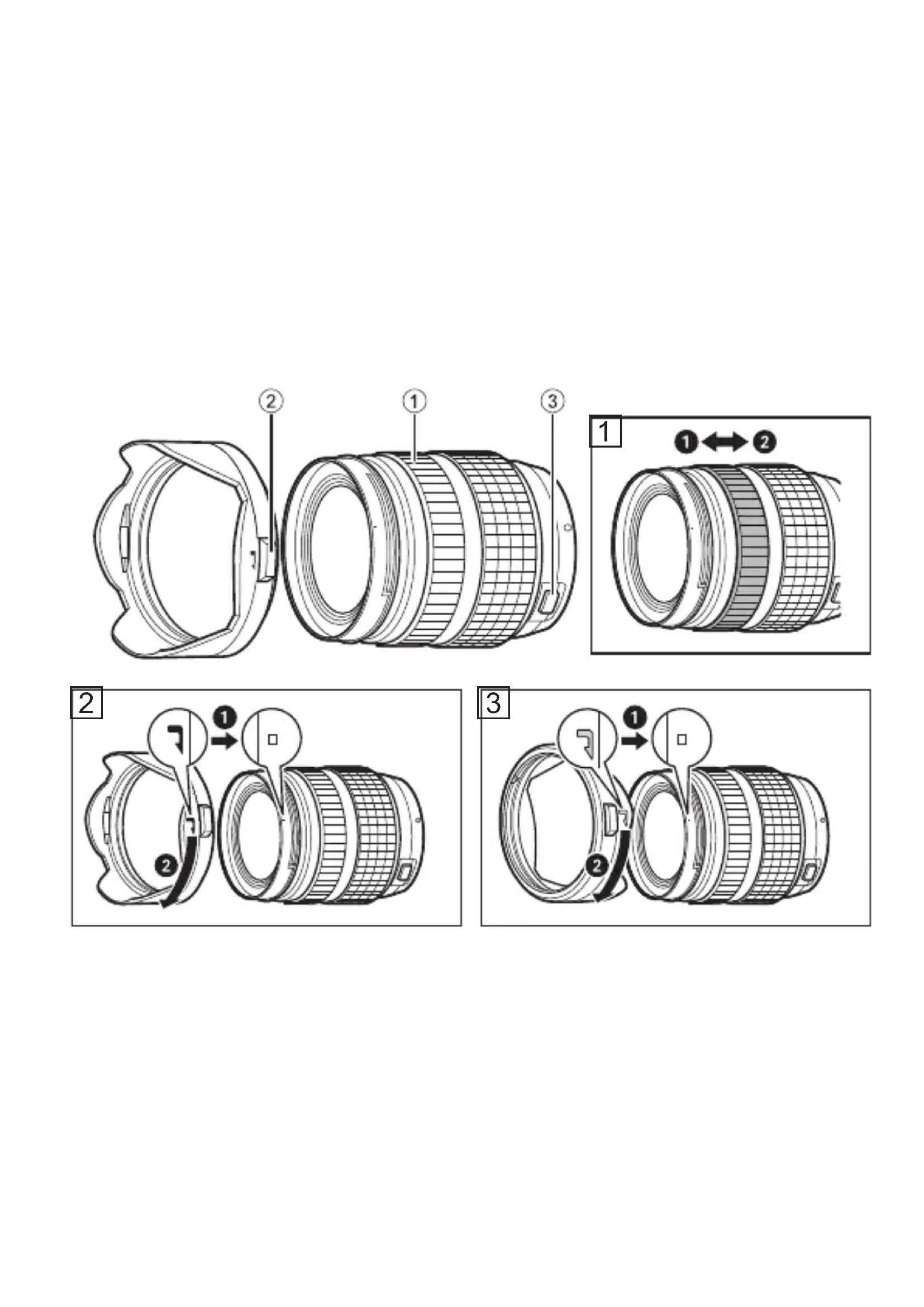 ② ① ③

1

❶ ❷

2

❶

❷

3

❶

❷