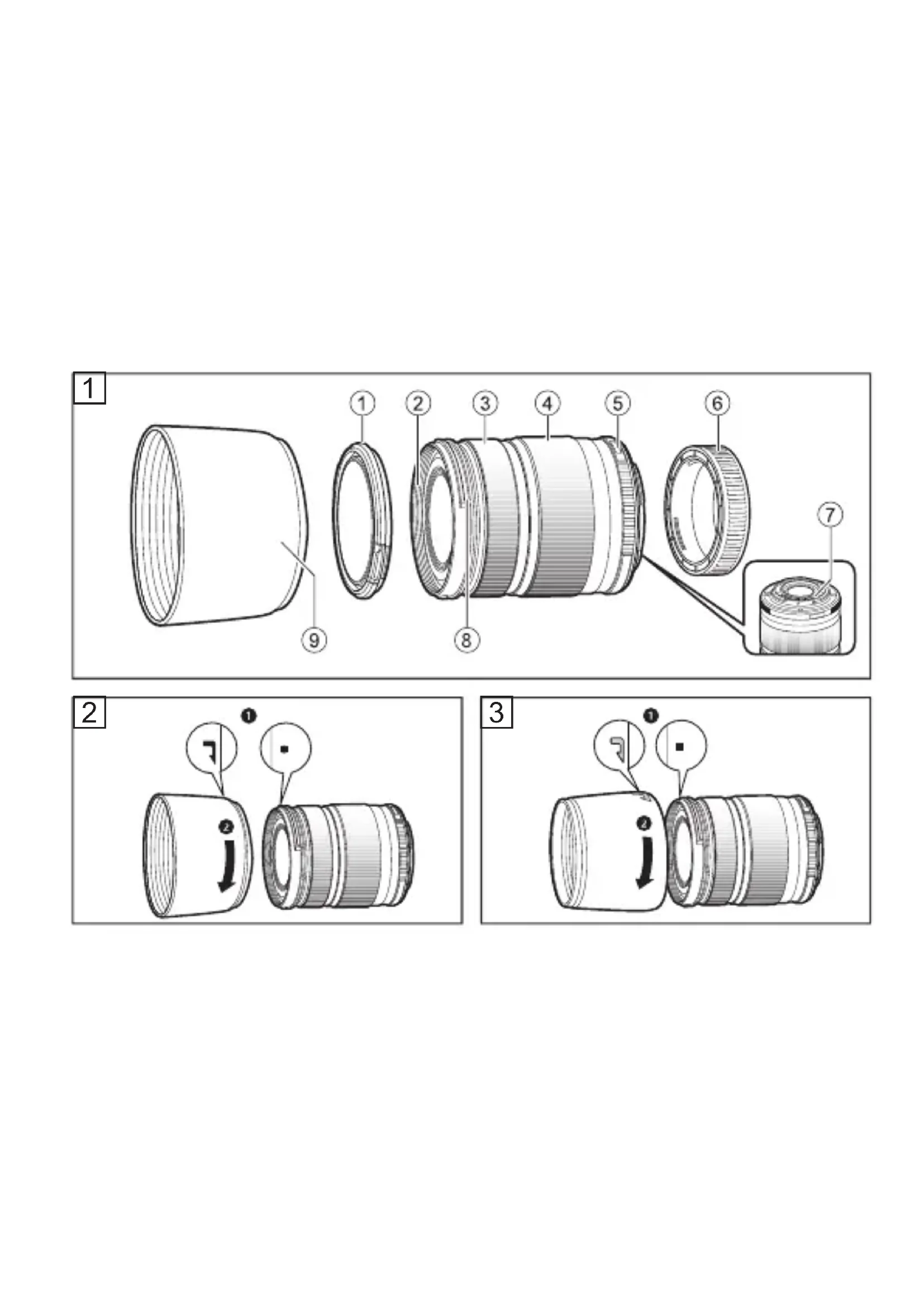 1

1 2 3 4 5 6

7

9 8

2

❶

❷

3

❶

❷