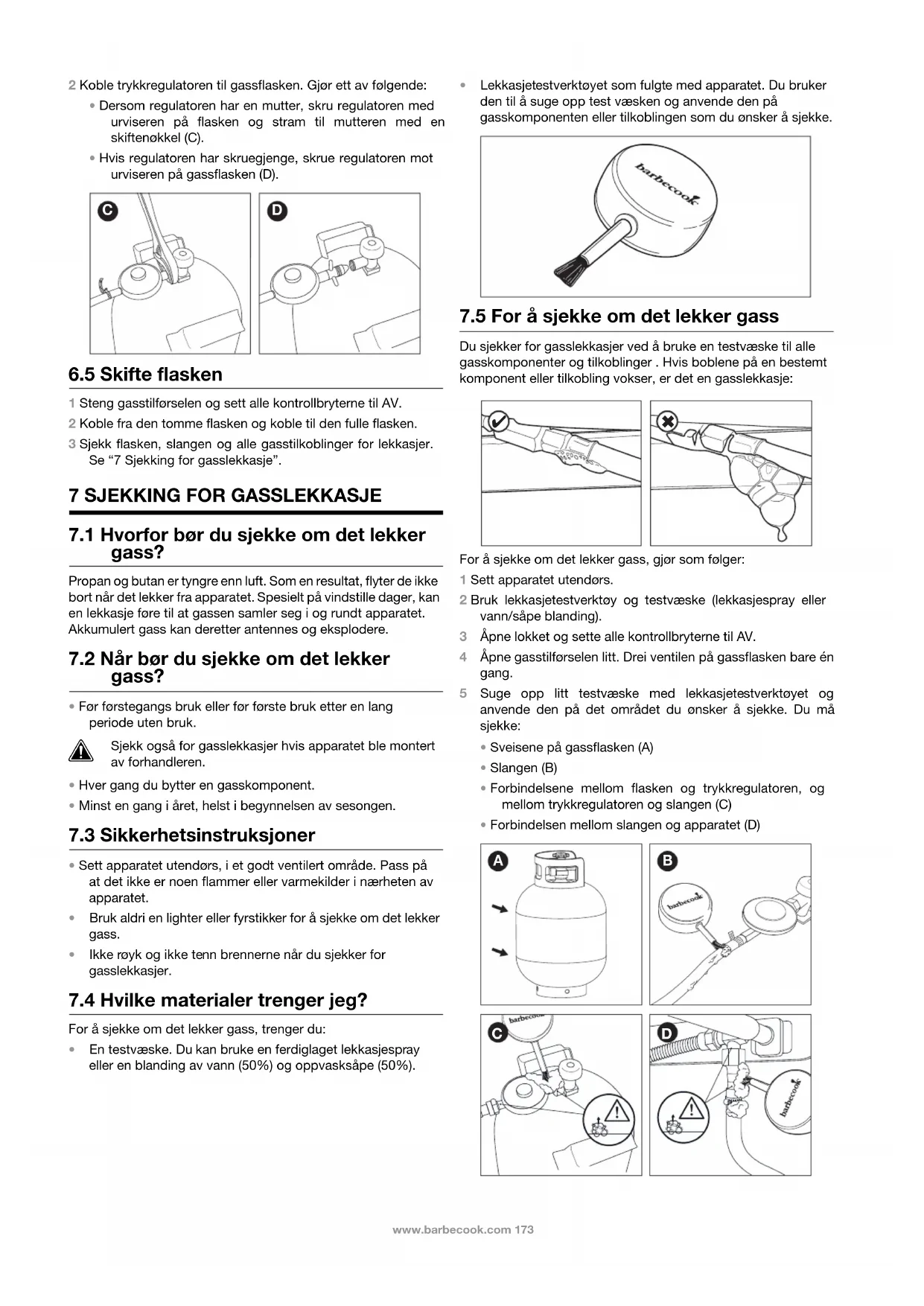 2 Koble trykkregulatoren til gassflasken. Gjør ett av følgende:

• Dersom regulatoren har en mutter, skru regulatoren med urviseren på flasken og stram til mutteren med en skiftenøkkel (C).

• Hvis regulatoren har skruegjenge, skrue regulatoren mot urviseren på gassflasken (D).

C

D

6.5 Skifte flasken

1 Steng gasstilførselen og sett alle kontrollbryterne til AV.

2 Koble fra den tomme flasken og koble til den fulle flasken.

3 Sjekk flasken, slangen og alle gasstilkoblinger for lekkasjer. Se "7 Sjekking for gasslekkasje".

7 SJEKKING FOR GASSLEKKASJE

7.1 Hvorfor bør du sjekke om det lekker gass?

Propan og butan er tyngre enn luft. Som en resultat, flyter de ikke bort når det lekker fra apparatet. Spesielt på vindstille dager, kan en lekkasje føre til at gassen samler seg i og rundt apparatet. Akkumulert gass kan deretter antennes og eksplodere.

7.2 Når bør du sjekke om det lekker gass?

• Før førstegangs bruk eller før første bruk etter en lang periode uten bruk.

Sjekk også for gasslekkasjer hvis apparatet ble montert av forhandleren.

• Hver gang du bytter en gasskomponent.

• Minst en gang i året, helst i begynnelsen av sesongen.

7.3 Sikkerhetsinstruksjoner

• Sett apparatet utendørs, i et godt ventilert område. Pass på at det ikke er noen flammer eller varmekilder i nærheten av apparatet.

• Bruk aldri en lighter eller fyrstikker for å sjekke om det lekker gass.

• Ikke røyk og ikke tenn brennerne når du sjekker for gasslekkasjer.

7.4 Hvilke materialer trenger jeg?

For å sjekke om det lekker gass, trenger du:

• En testvæske. Du kan bruke en ferdiglaget lekkasjespray eller en blanding av vann (50%) og oppvasksåpe (50%).

• Lekkasjetestverktøyet som fulgte med apparatet. Du bruker den til å suge opp test væsken og anvende den på gasskomponenten eller tilkoblingen som du ønsker å sjekke.

barbecook

7.5 For å sjekke om det lekker gass

Du sjekker for gasslekkasjer ved å bruke en testvæske til alle gasskomponenter og tilkoblinger . Hvis boblene på en bestemt komponent eller tilkobling vokser, er det en gasslekkasje:

For å sjekke om det lekker gass, gjør som følger:

1 Sett apparatet utendørs.

2 Bruk lekkasjetestverktøy og testvæske (lekkasjespray eller vann/såpe blanding).

3 Åpne lokket og sette alle kontrollbryterne til AV.

4 Åpne gasstilførselen litt. Drei ventilen på gassflasken bare én gang.

5 Suge opp litt testvæske med lekkasjetestverktøyet og anvende den på det området du ønsker å sjekke. Du må sjekke:

• Sveisene på gassflasken (A)

• Slangen (B)

• Forbindelsene mellom flasken og trykkregulatoren, og mellom trykkregulatoren og slangen (C)

• Forbindelsen mellom slangen og apparatet (D)

A

B

barbecook

C

barbecook

D

barbecook

www.barbecook.com 173