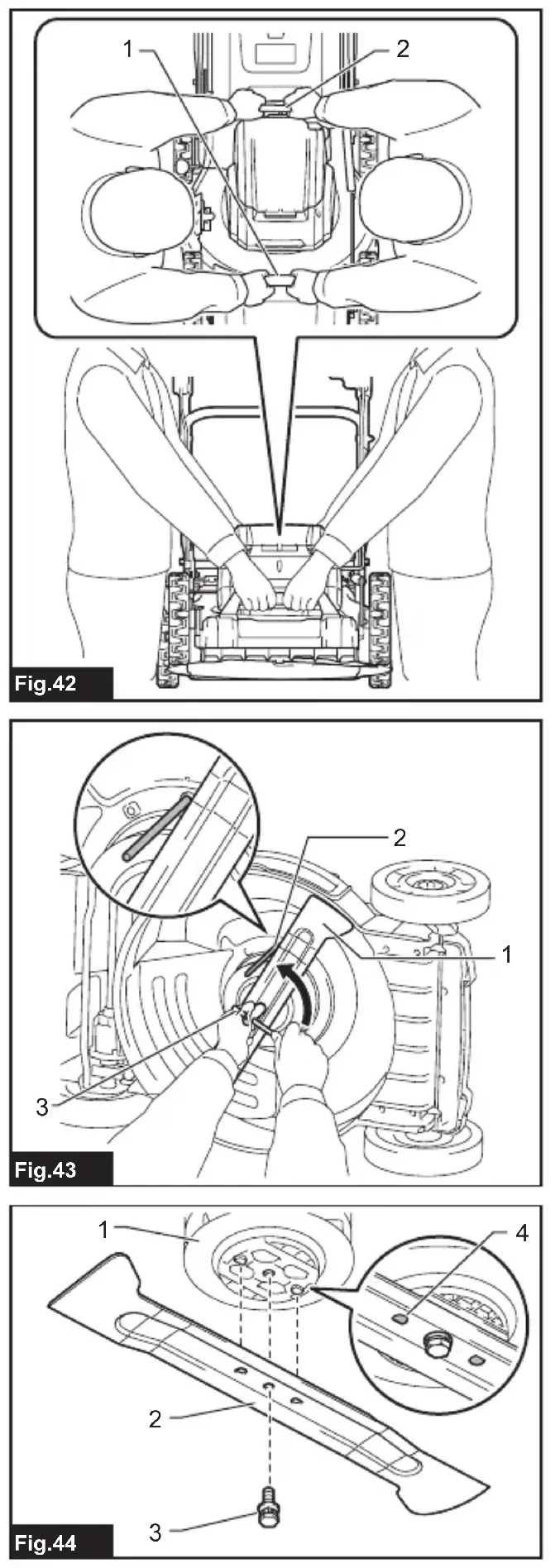 1
2
Fig.42

2
1
3
Fig.43

1
4
2
3
Fig.44