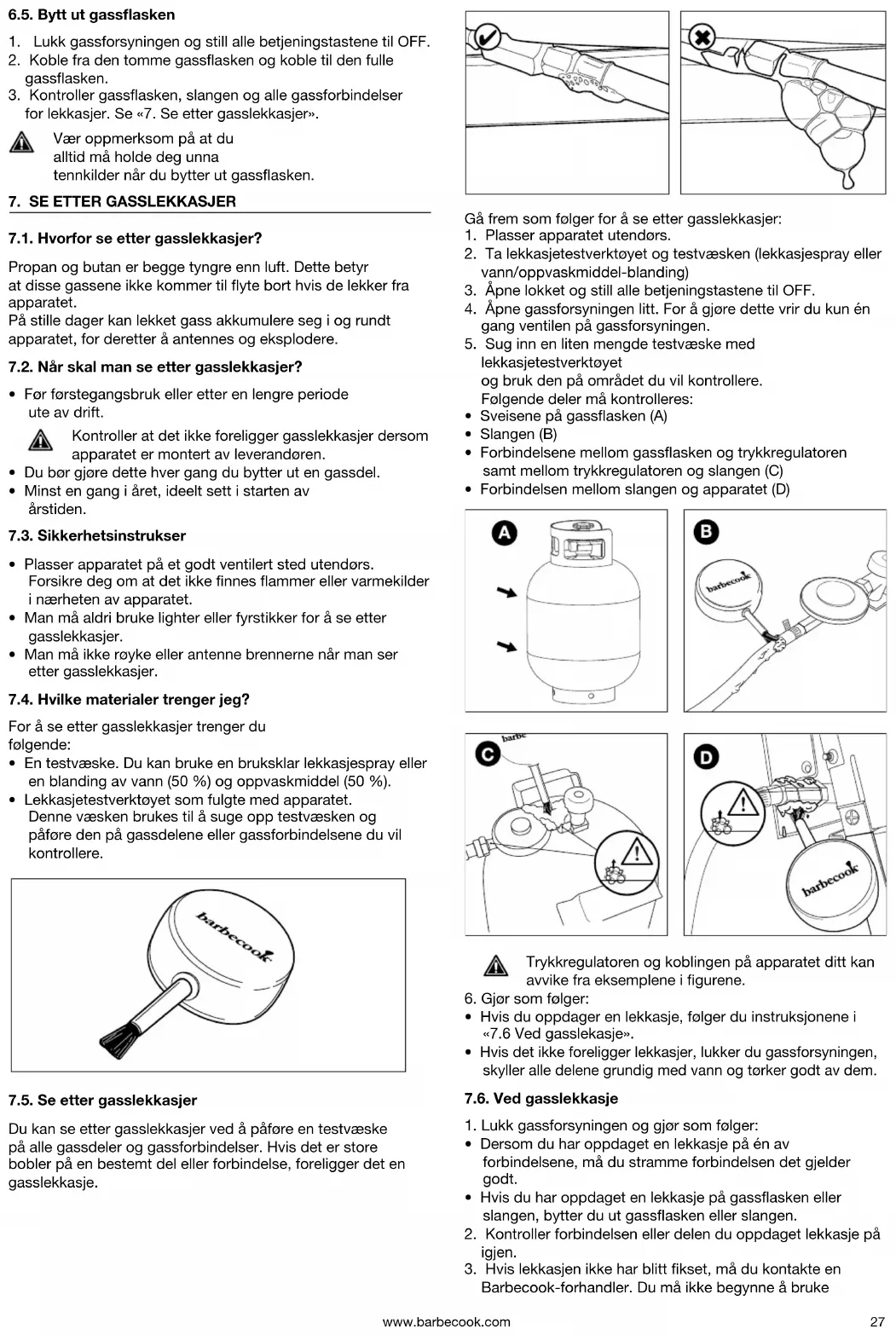 6.5. Bytt ut gassflasken

1. Lukk gassforsyningen og still alle betjeningstastene til OFF.
2. Koble fra den tomme gassflasken og koble til den fulle gassflasken.
3. Kontroller gassflasken, slangen og alle gassforbindelser for lekkasjer. Se «7. Se etter gasslekkasjer».

Vær oppmerksom på at du alltid må holde deg unna tennkilder når du bytter ut gassflasken.

7. SE ETTER GASSLEKKASJER

7.1. Hvorfor se etter gasslekkasjer?

Propan og butan er begge tyngre enn luft. Dette betyr at disse gassene ikke kommer til flyte bort hvis de lekker fra apparatet.
På stille dager kan lekket gass akkumulere seg i og rundt apparatet, for deretter å antennes og eksplodere.

7.2. Når skal man se etter gasslekkasjer?

• Før førstegangsbruk eller etter en lengre periode ute av drift.

Kontroller at det ikke foreligger gasslekkasjer dersom apparatet er montert av leverandøren.

• Du bør gjøre dette hver gang du bytter ut en gassdel.
• Minst en gang i året, ideelt sett i starten av årstiden.

7.3. Sikkerhetsinstrukser

• Plasser apparatet på et godt ventilert sted utendørs. Forsikre deg om at det ikke finnes flammer eller varmekilder i nærheten av apparatet.
• Man må aldri bruke lighter eller fyrstikker for å se etter gasslekkasjer.
• Man må ikke røyke eller antenne brennerne når man ser etter gasslekkasjer.

7.4. Hvilke materialer trenger jeg?

For å se etter gasslekkasjer trenger du følgende:
• En testvæske. Du kan bruke en bruksklar lekkasjespray eller en blanding av vann (50 %) og oppvaskmiddel (50 %).
• Lekkasjetestverktøyet som fulgte med apparatet. Denne væsken brukes til å suge opp testvæsken og påføre den på gassdelene eller gassforbindelsene du vil kontrollere.

barbecook

7.5. Se etter gasslekkasjer

Du kan se etter gasslekkasjer ved å påføre en testvæske på alle gassdeler og gassforbindelser. Hvis det er store bobler på en bestemt del eller forbindelse, foreligger det en gasslekkasje.

Gå frem som følger for å se etter gasslekkasjer:
1. Plasser apparatet utendørs.
2. Ta lekkasjetestverktøyet og testvæsken (lekkasjespray eller vann/oppvaskmiddel-blanding)
3. Åpne lokket og still alle betjeningstastene til OFF.
4. Åpne gassforsyningen litt. For å gjøre dette vrir du kun én gang ventilen på gassforsyningen.
5. Sug inn en liten mengde testvæske med lekkasjetestverktøyet og bruk den på området du vil kontrollere. Følgende deler må kontrolleres:
• Sveisene på gassflasken (A)
• Slangen (B)
• Forbindelsene mellom gassflasken og trykkregulatoren samt mellom trykkregulatoren og slangen (C)
• Forbindelsen mellom slangen og apparatet (D)

A B barbecook C barbe D barbecook

Trykkregulatoren og koblingen på apparatet ditt kan avvike fra eksemplene i figurene.
6. Gjør som følger:
• Hvis du oppdager en lekkasje, følger du instruksjonene i «7.6 Ved gasslekasje».
• Hvis det ikke foreligger lekkasjer, lukker du gassforsyningen, skyller alle delene grundig med vann og tørker godt av dem.

7.6. Ved gasslekkasje

1. Lukk gassforsyningen og gjør som følger:
• Dersom du har oppdaget en lekkasje på én av forbindelsene, må du stramme forbindelsen det gjelder godt.
• Hvis du har oppdaget en lekkasje på gassflasken eller slangen, bytter du ut gassflasken eller slangen.
2. Kontroller forbindelsen eller delen du oppdaget lekkasje på igjen.
3. Hvis lekkasjen ikke har blitt fikset, må du kontakte en Barbecook-forhandler. Du må ikke begynne å bruke

www.barbecook.com 27