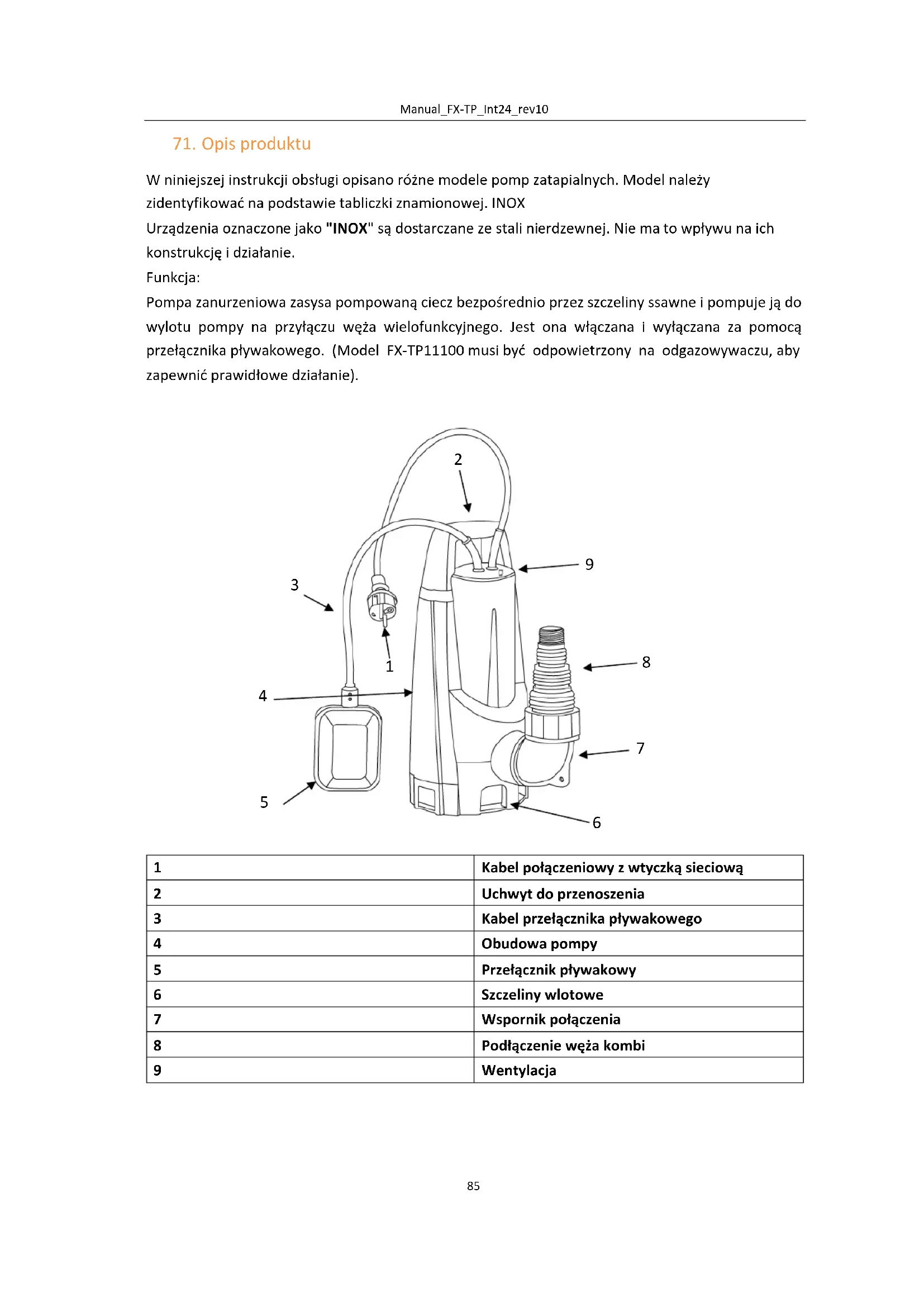 Manual_FX-TP_Int24_rev10

71. Opis produktu

W niniejszej instrukcji obsługi opisano różne modele pomp zatapialnych. Model należy zidentyfikować na podstawie tabliczki znamionowej. INOX
Urządzenia oznaczone jako "INOX" są dostarczane ze stali nierdzewnej. Nie ma to wpływu na ich konstrukcję i działanie.
Funkcja:
Pompa zanurzeniowa zasysa pompowaną ciecz bezpośrednio przez szczeliny ssawne i pompuje ją do wylotu pompy na przyłączu węża wielofunkcyjnego. Jest ona włączana i wyłączana za pomocą przełącznika pływakowego. (Model FX-TP11100 musi być odpowietrzony na odgazowywaczu, aby zapewnić prawidłowe działanie).

2
9
3
1
8
4
7
5
6

| 1 | Kabel połączeniowy z wtyczką sieciową |
|---|---|
| 2 | Uchwyt do przenoszenia |
| 3 | Kabel przełącznika pływakowego |
| 4 | Obudowa pompy |
| 5 | Przełącznik pływakowy |
| 6 | Szczeliny wlotowe |
| 7 | Wspornik połączenia |
| 8 | Podłączenie węża kombi |
| 9 | Wentylacja |

85