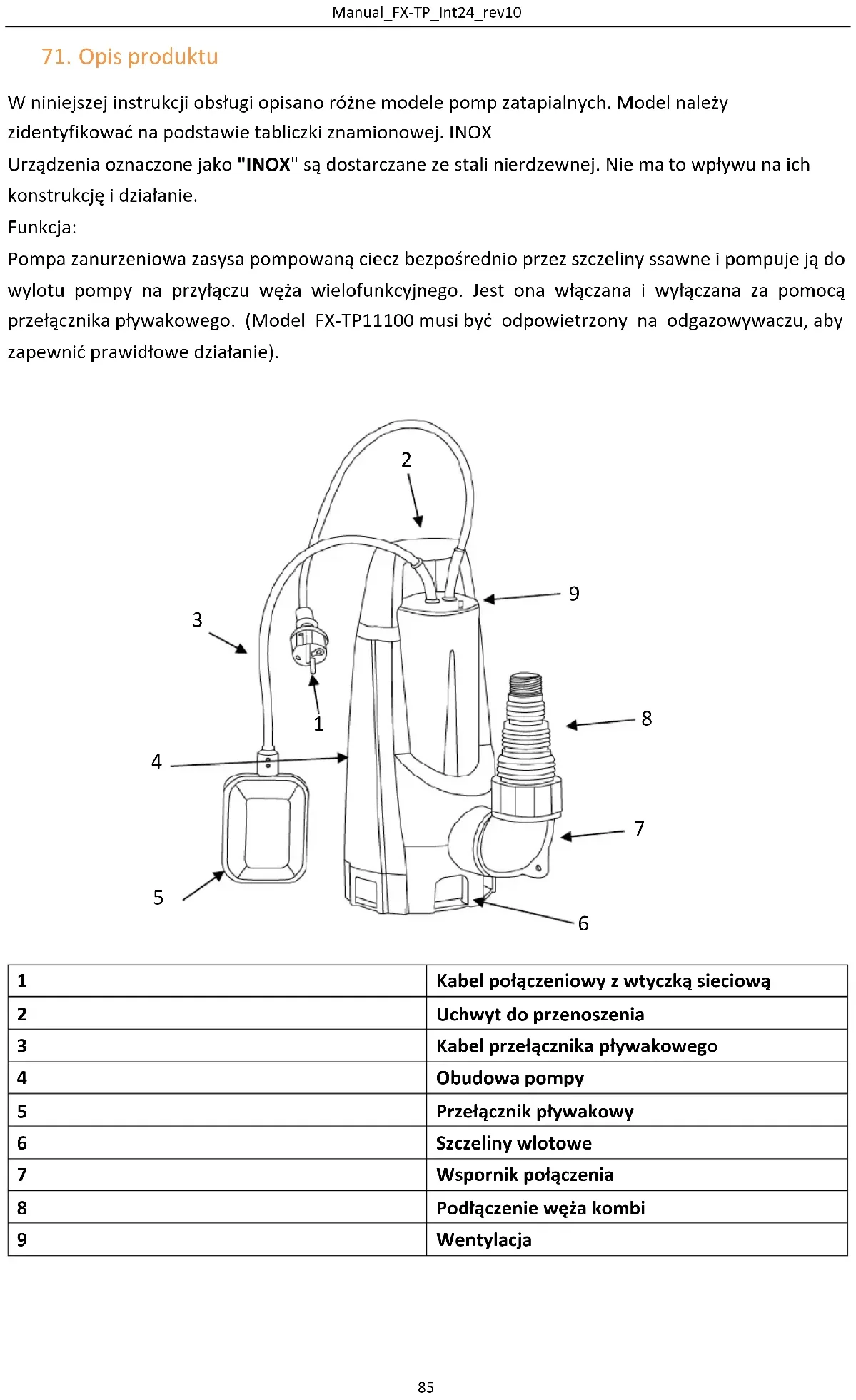 Manual_FX-TP_Int24_rev10

71. Opis produktu

W niniejszej instrukcji obsługi opisano różne modele pomp zatapialnych. Model należy zidentyfikować na podstawie tabliczki znamionowej. INOX
Urządzenia oznaczone jako "INOX" są dostarczane ze stali nierdzewnej. Nie ma to wpływu na ich konstrukcję i działanie.
Funkcja:
Pompa zanurzeniowa zasysa pompowaną ciecz bezpośrednio przez szczeliny ssawne i pompuje ją do wylotu pompy na przyłączu węża wielofunkcyjnego. Jest ona włączana i wyłączana za pomocą przełącznika pływakowego. (Model FX-TP11100 musi być odpowietrzony na odgazowywaczu, aby zapewnić prawidłowe działanie).

2
9
3
1
8
4
7
5
6

| 1 | Kabel połączeniowy z wtyczką sieciową |
|---|---|
| 2 | Uchwyt do przenoszenia |
| 3 | Kabel przełącznika pływakowego |
| 4 | Obudowa pompy |
| 5 | Przełącznik pływakowy |
| 6 | Szczeliny wlotowe |
| 7 | Wspornik połączenia |
| 8 | Podłączenie węża kombi |
| 9 | Wentylacja |

85