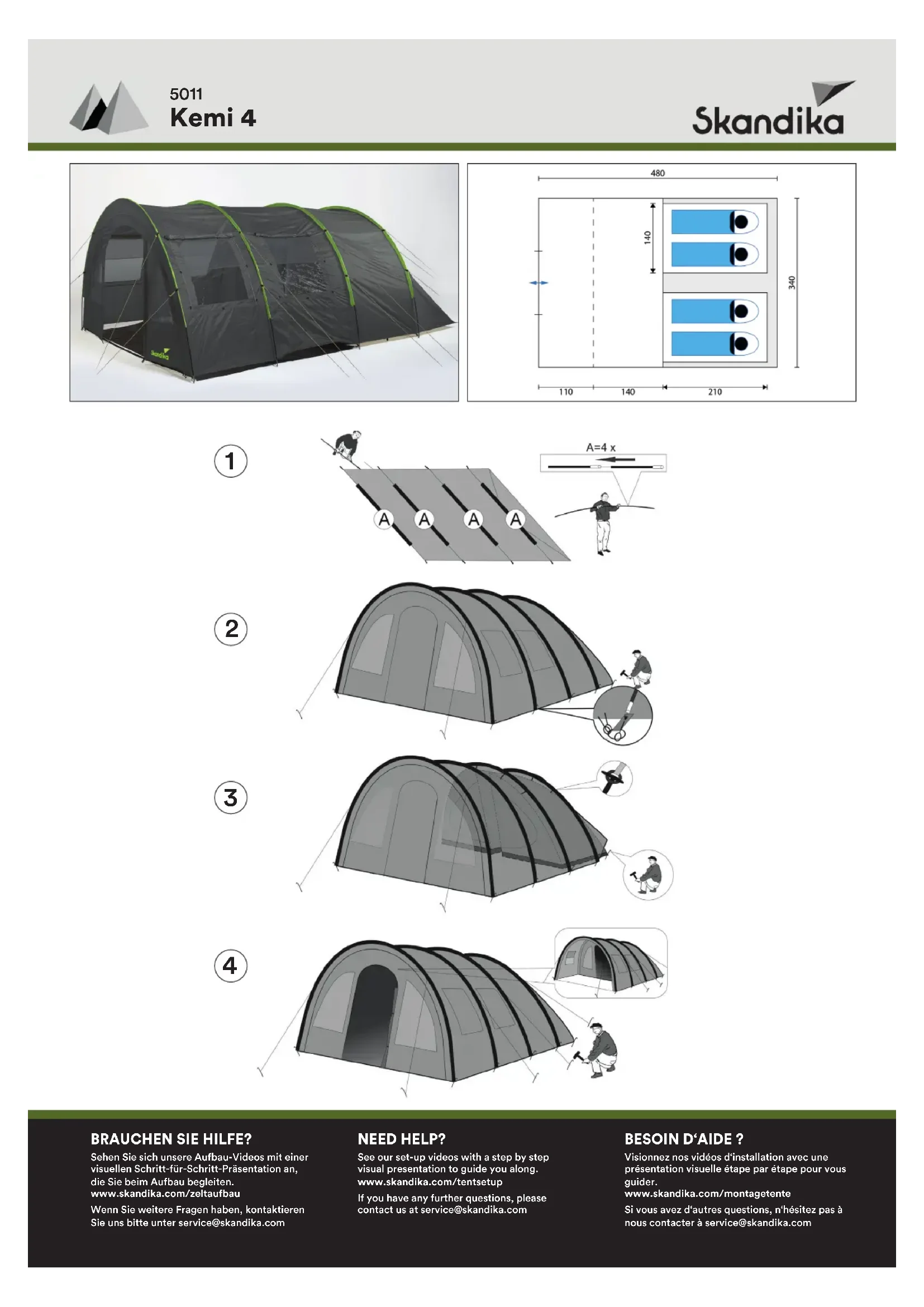 5011
Kemi 4

Skandika

Skandika

480
140
340
110
140
210

1
A=4 x
A A A A

2

3

4

BRAUCHEN SIE HILFE?
Sehen Sie sich unsere Aufbau-Videos mit einer visuellen Schritt-für-Schritt-Präsentation an, die Sie beim Aufbau begleiten.
www.skandika.com/zeltaufbau

Wenn Sie weitere Fragen haben, kontaktieren Sie uns bitte unter service@skandika.com

NEED HELP?
See our set-up videos with a step by step visual presentation to guide you along.
www.skandika.com/tentsetup

If you have any further questions, please contact us at service@skandika.com

BESOIN D'AIDE ?
Visionnez nos vidéos d'installation avec une présentation visuelle étape par étape pour vous guider.
www.skandika.com/montagetente

Si vous avez d'autres questions, n'hésitez pas à nous contacter à service@skandika.com