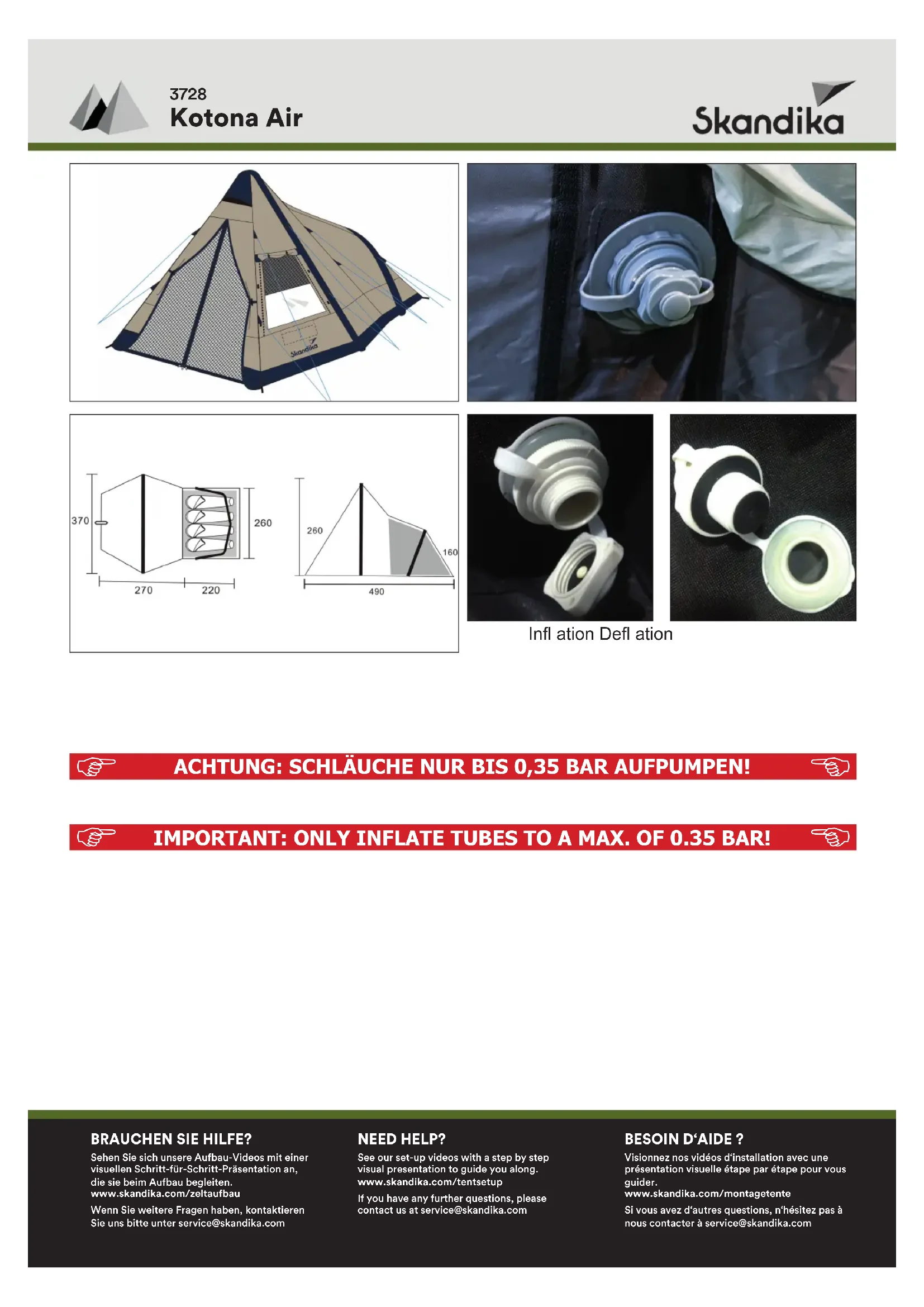 3728
Kotona Air

Skandika

Skandika

370

260

270

220

260

160

490

Infl ation Defl ation

ACHTUNG: SCHLÄUCHE NUR BIS 0,35 BAR AUFPUMPEN!

IMPORTANT: ONLY INFLATE TUBES TO A MAX. OF 0.35 BAR!

BRAUCHEN SIE HILFE?

Sehen Sie sich unsere Aufbau-Videos mit einer visuellen Schritt-für-Schritt-Präsentation an, die sie beim Aufbau begleiten.
www.skandika.com/zeltaufbau

Wenn Sie weitere Fragen haben, kontaktieren Sie uns bitte unter service@skandika.com

NEED HELP?

See our set-up videos with a step by step visual presentation to guide you along.
www.skandika.com/tentsetup

If you have any further questions, please contact us at service@skandika.com

BESOIN D'AIDE ?

Visionnez nos vidéos d'installation avec une présentation visuelle étape par étape pour vous guider.
www.skandika.com/montagetente

Si vous avez d'autres questions, n'hésitez pas à nous contacter à service@skandika.com