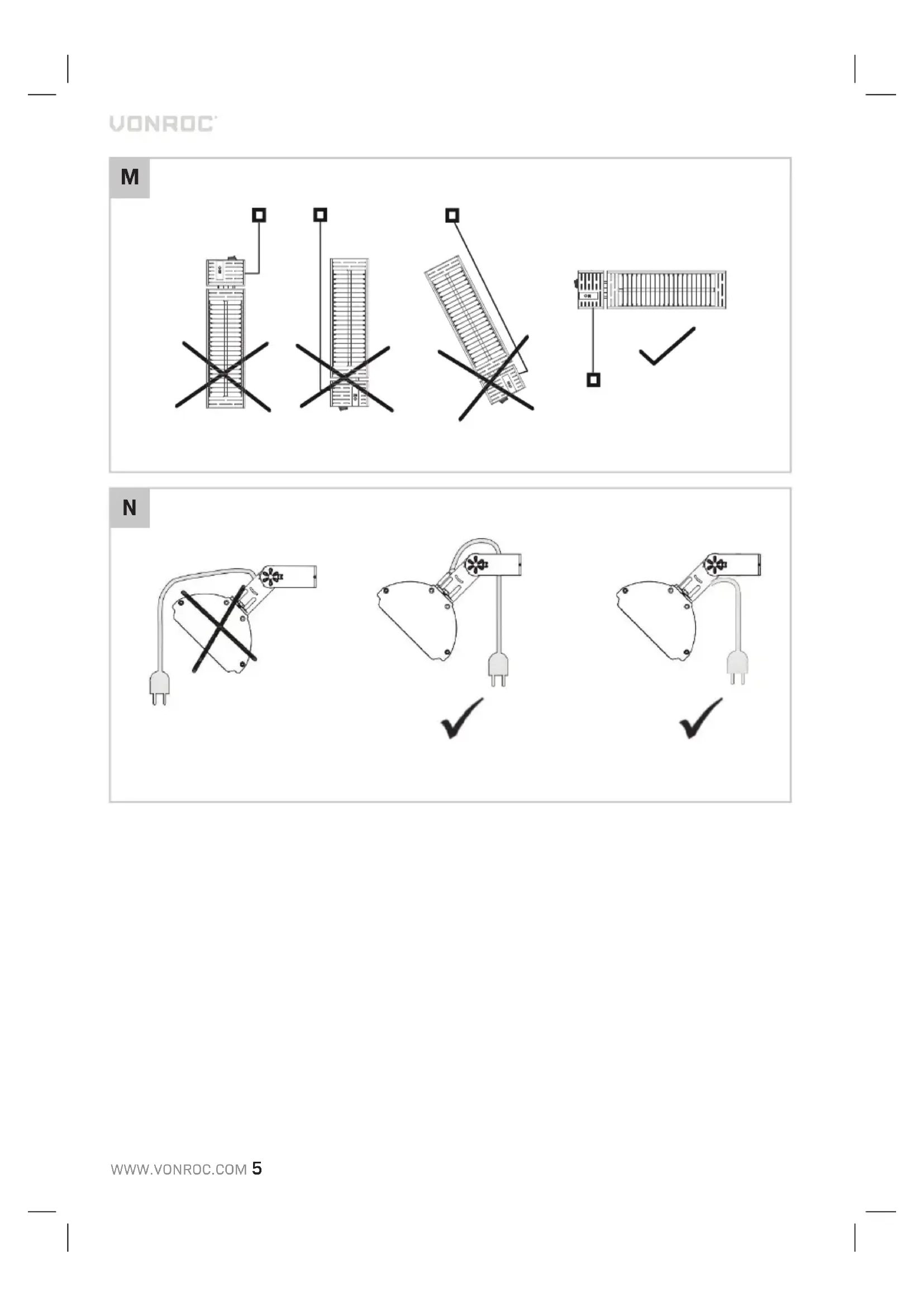 VONROC

M

N

WWW.VONROC.COM 5