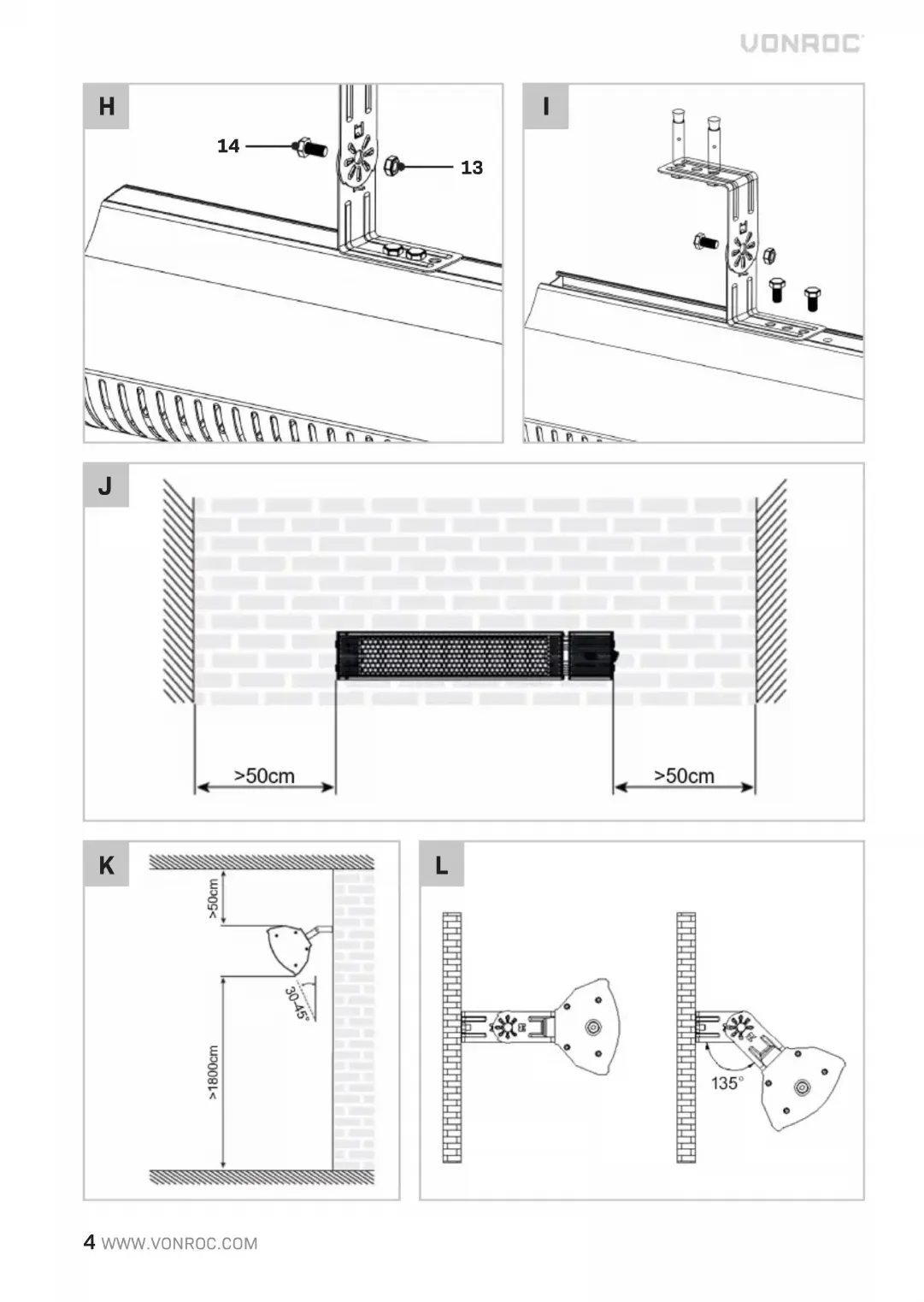 VONROC

H

14

13

I

J

>50cm

>50cm

K

>50cm

30-45°

>1800cm

L

135°

4 WWW.VONROC.COM