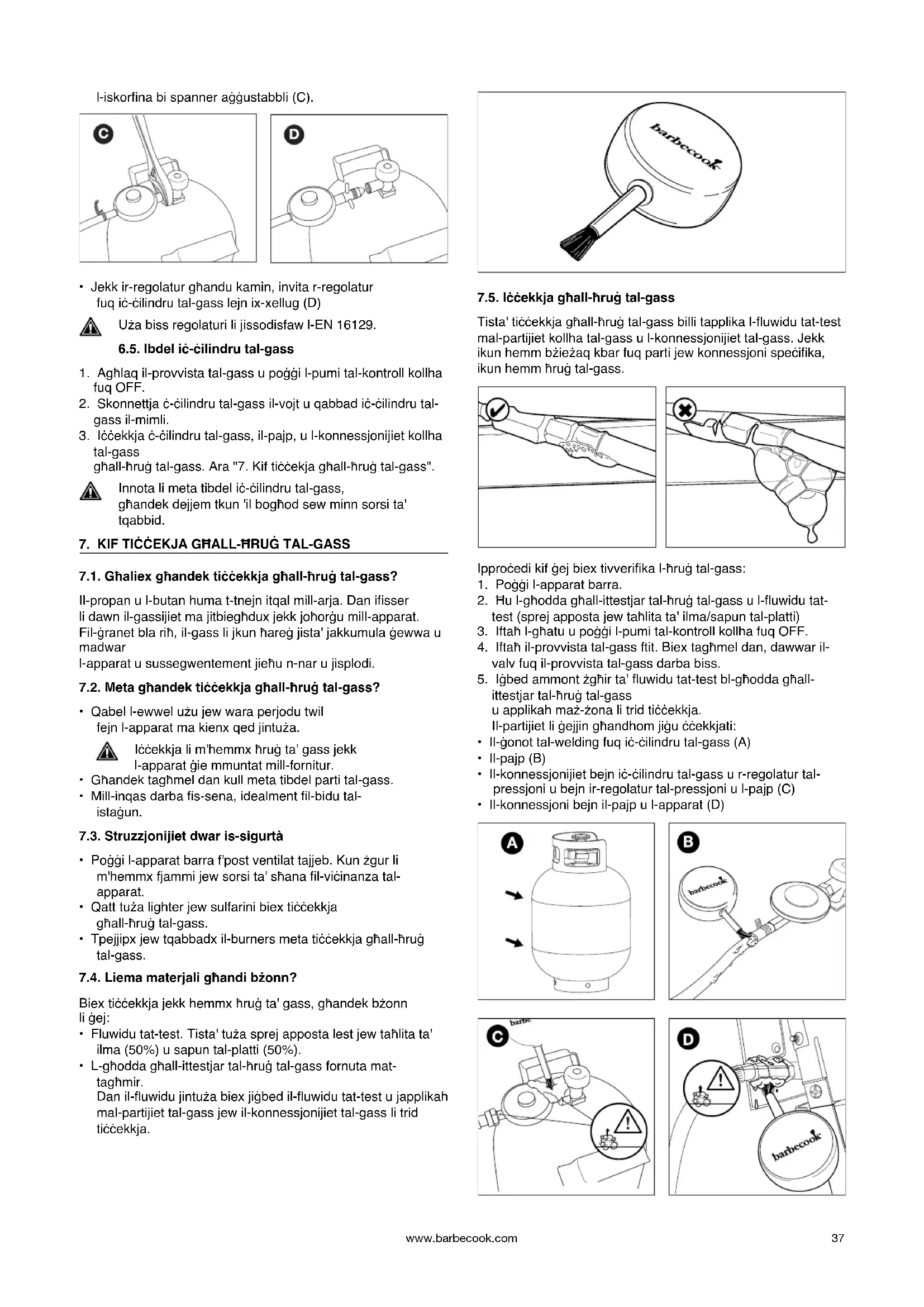 l-iskorfina bi spanner aġġustabbli (C).

C

D

• Jekk ir-regolatur għandu kamin, invita r-regolatur fuq iċ-ċilindru tal-gass lejn ix-xellug (D)

Uża biss regolaturi li jissodisfaw l-EN 16129.

6.5. Ibdel iċ-ċilindru tal-gass

1. Agħlaq il-provvista tal-gass u poġġi l-pumi tal-kontroll kollha fuq OFF.
2. Skonnettja ċ-ċilindru tal-gass il-vojt u qabbad iċ-ċilindru tal-gass il-mimli.
3. Iċċekkja ċ-ċilindru tal-gass, il-pajp, u l-konnessjonijiet kollha tal-gass
għall-ħruġ tal-gass. Ara "7. Kif tiċċekja għall-ħruġ tal-gass".

Innota li meta tibdel iċ-ċilindru tal-gass, għandek dejjem tkun 'il bogħod sew minn sorsi ta' tqabbid.

7. KIF TIĊĊEKJA GĦALL-ĦRUĠ TAL-GASS

7.1. Għaliex għandek tiċċekkja għall-ħruġ tal-gass?

Il-propan u l-butan huma t-tnejn itqal mill-arja. Dan ifisser li dawn il-gassijiet ma jitbiegħdux jekk joħorġu mill-apparat. Fil-ġranet bla riħ, il-gass li jkun ħareġ jista' jakkumula ġewwa u madwar
l-apparat u sussegwentement jieħu n-nar u jisplodi.

7.2. Meta għandek tiċċekkja għall-ħruġ tal-gass?

• Qabel l-ewwel użu jew wara perjodu twil fejn l-apparat ma kienx qed jintuża.

Iċċekkja li m'hemmx ħruġ ta' gass jekk l-apparat ġie mmuntat mill-fornitur.

• Għandek tagħmel dan kull meta tibdel parti tal-gass.
• Mill-inqas darba fis-sena, idealment fil-bidu tal-istaġun.

7.3. Struzzjonijiet dwar is-sigurtà

• Poġġi l-apparat barra f'post ventilat tajjeb. Kun żgur li m'hemmx fjammi jew sorsi ta' sħana fil-viċinanza tal-apparat.
• Qatt tuża lighter jew sulfarini biex tiċċekkja għall-ħruġ tal-gass.
• Tpejjipx jew tqabbadx il-burners meta tiċċekkja għall-ħruġ tal-gass.

7.4. Liema materjali għandi bżonn?

Biex tiċċekkja jekk hemmx ħruġ ta' gass, għandek bżonn li ġej:
• Fluwidu tat-test. Tista' tuża sprej apposta lest jew taħlita ta' ilma (50%) u sapun tal-platti (50%).
• L-għodda għall-ittestjar tal-ħruġ tal-gass fornuta mat-tagħmir.
Dan il-fluwidu jintuża biex jiġbed il-fluwidu tat-test u japplikah mal-partijiet tal-gass jew il-konnessjonijiet tal-gass li trid tiċċekkja.

barbecook

7.5. Iċċekkja għall-ħruġ tal-gass

Tista' tiċċekkja għall-ħruġ tal-gass billi tapplika l-fluwidu tat-test mal-partijiet kollha tal-gass u l-konnessjonijiet tal-gass. Jekk ikun hemm bżieżaq kbar fuq parti jew konnessjoni speċifika, ikun hemm ħruġ tal-gass.

Ipproċedi kif ġej biex tivverifika l-ħruġ tal-gass:
1. Poġġi l-apparat barra.
2. Ħu l-għodda għall-ittestjar tal-ħruġ tal-gass u l-fluwidu tat-test (sprej apposta jew taħlita ta' ilma/sapun tal-platti)
3. Iftaħ l-għatu u poġġi l-pumi tal-kontroll kollha fuq OFF.
4. Iftaħ il-provvista tal-gass ftit. Biex tagħmel dan, dawwar il-valv fuq il-provvista tal-gass darba biss.
5. Iġbed ammont żgħir ta' fluwidu tat-test bl-għodda għall-ittestjar tal-ħruġ tal-gass
u applikah maż-żona li trid tiċċekkja.
Il-partijiet li ġejjin għandhom jiġu ċċekkjati:
• Il-ġonot tal-welding fuq iċ-ċilindru tal-gass (A)
• Il-pajp (B)
• Il-konnessjonijiet bejn iċ-ċilindru tal-gass u r-regolatur tal-pressjoni u bejn ir-regolatur tal-pressjoni u l-pajp (C)
• Il-konnessjoni bejn il-pajp u l-apparat (D)

A

B

barbecook

C

barbe

D

barbecook

www.barbecook.com

37