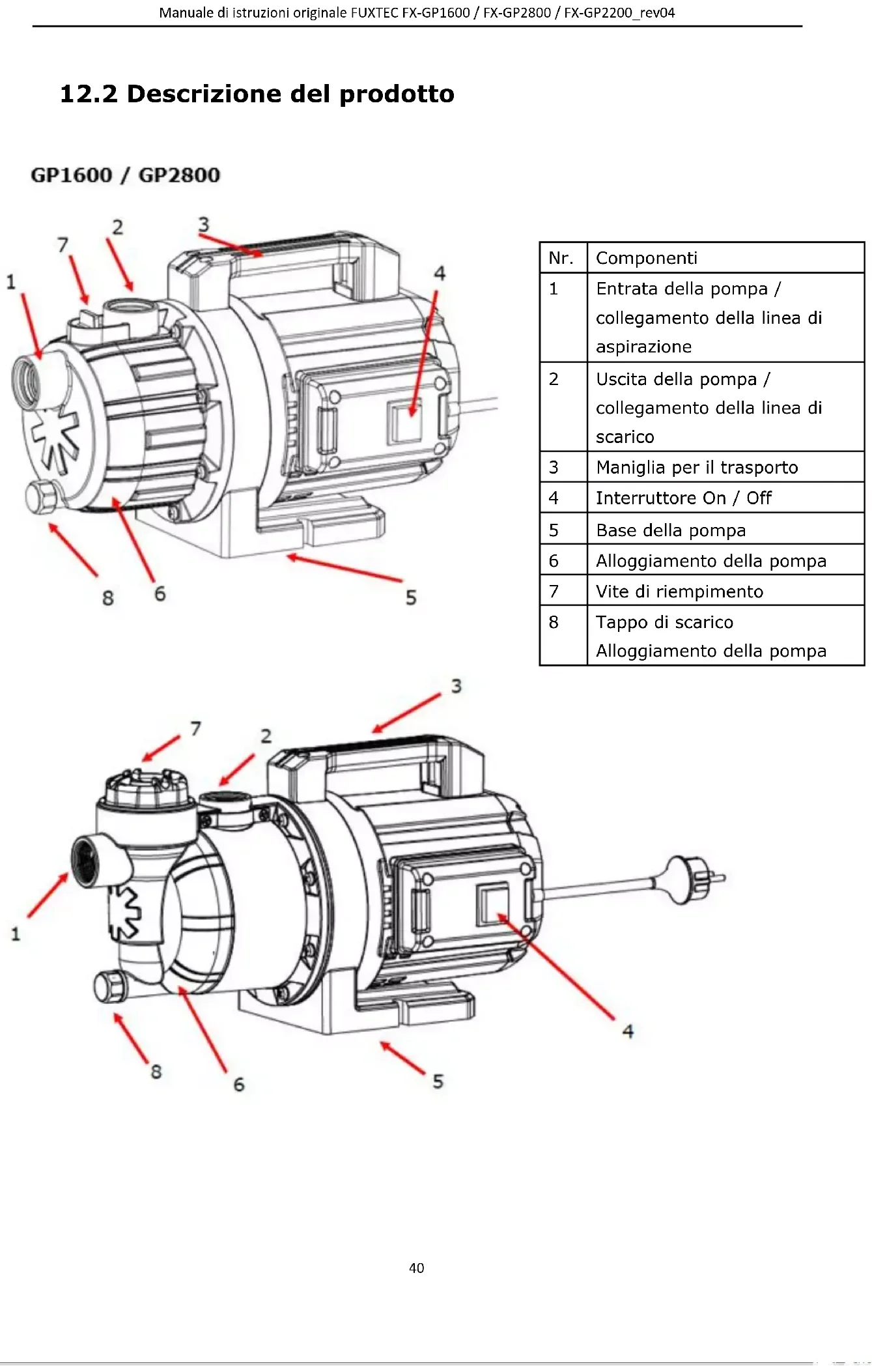 Manuale di istruzioni originale FUXTEC FX-GP1600 / FX-GP2800 / FX-GP2200_rev04

12.2 Descrizione del prodotto

GP1600 / GP2800

7 2 3 1 4 8 6 5

| Nr. | Componenti |
|---|---|
| 1 | Entrata della pompa / collegamento della linea di aspirazione |
| 2 | Uscita della pompa / collegamento della linea di scarico |
| 3 | Maniglia per il trasporto |
| 4 | Interruttore On / Off |
| 5 | Base della pompa |
| 6 | Alloggiamento della pompa |
| 7 | Vite di riempimento |
| 8 | Tappo di scarico Alloggiamento della pompa |

3 7 2 1 4 8 6 5

40