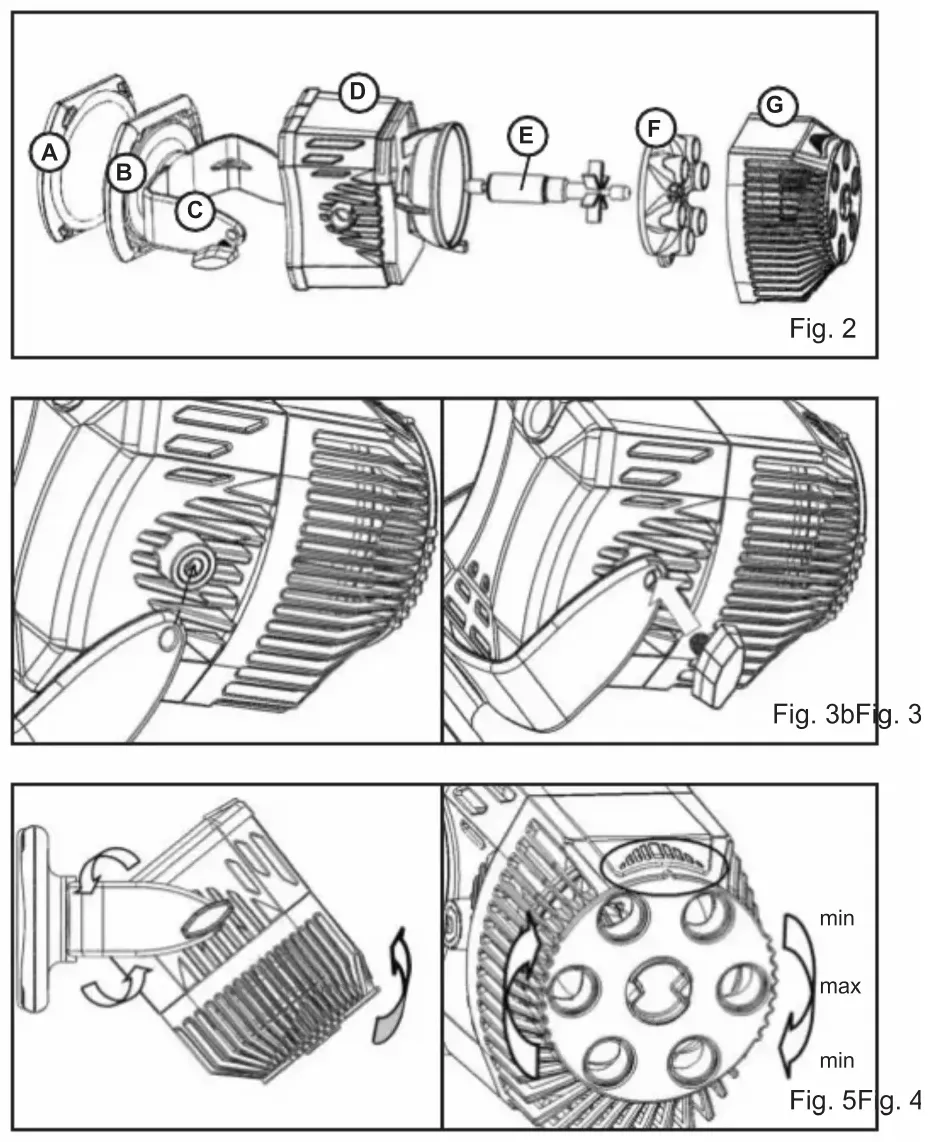 A
B
C
D
E
F
G
Fig. 2

Fig. 3bFig. 3

min
max
min
Fig. 5Fig. 4