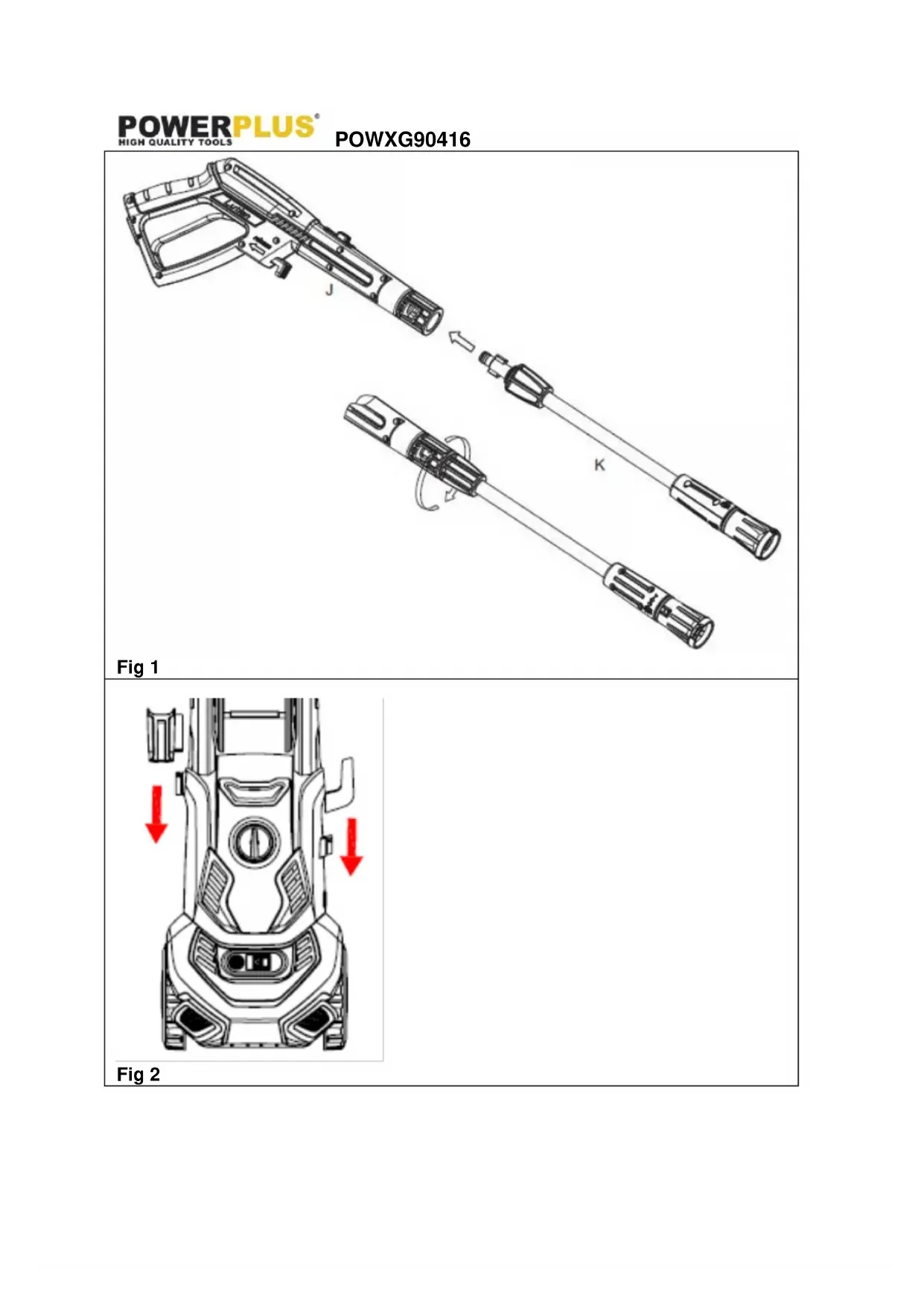 POWERPLUS®
HIGH QUALITY TOOLS

POWXG90416

J

K

Fig 1

Fig 2